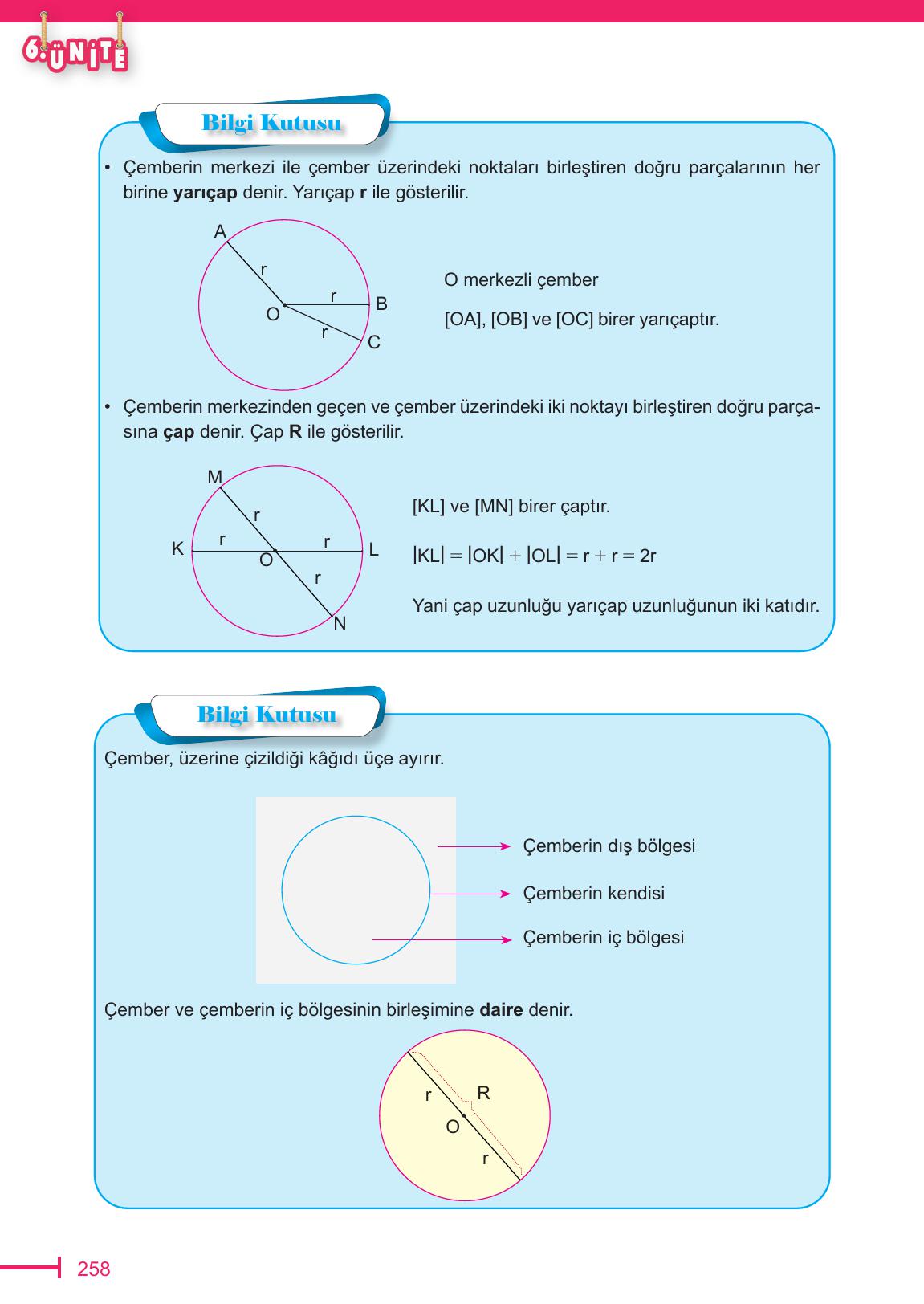 6. ÜNİTE

Bilgi Kutusu

• Çemberin merkezi ile çember üzerindeki noktaları birleştiren doğru parçalarının her birine **yarıçap** denir. Yarıçap **r** ile gösterilir.

A
r
r
B
O
r
C

O merkezli çember

[OA], [OB] ve [OC] birer yarıçaptır.

• Çemberin merkezinden geçen ve çember üzerindeki iki noktayı birleştiren doğru parçasına **çap** denir. Çap **R** ile gösterilir.

M
r
K
r
r
L
O
r
N

[KL] ve [MN] birer çaptır.

$|KL| = |OK| + |OL| = r + r = 2r$

Yani çap uzunluğu yarıçap uzunluğunun iki katıdır.

Bilgi Kutusu

Çember, üzerine çizildiği kâğıdı üçe ayırır.

Çemberin dış bölgesi

Çemberin kendisi

Çemberin iç bölgesi

Çember ve çemberin iç bölgesinin birleşimine **daire** denir.

r
R
O
r

258