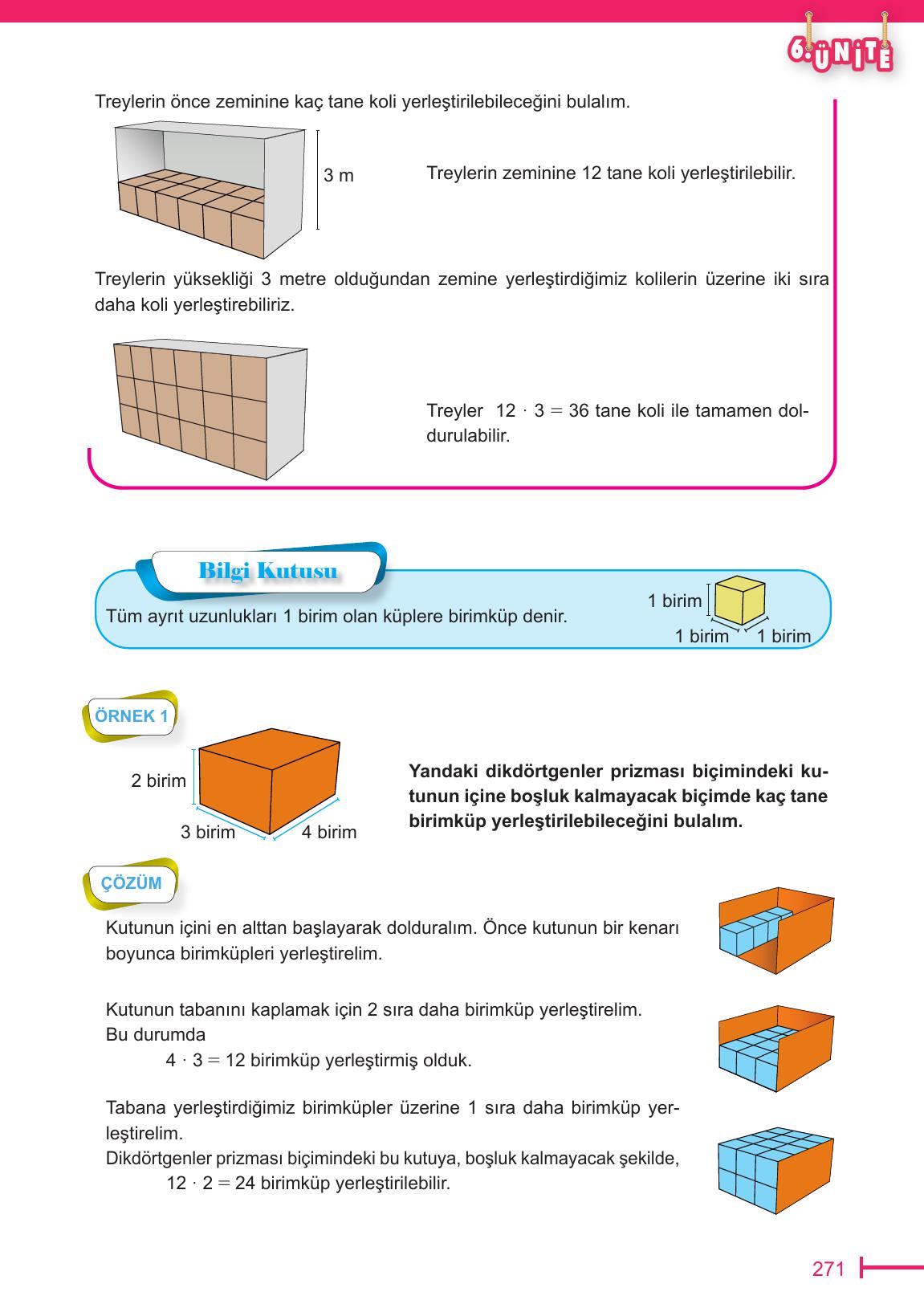 6. ÜNİTE

Treylerin önce zeminine kaç tane koli yerleştirilebileceğini bulalım.

3 m

Treylerin zeminine 12 tane koli yerleştirilebilir.

Treylerin yüksekliği 3 metre olduğundan zemine yerleştirdiğimiz kolilerin üzerine iki sıra daha koli yerleştirebiliriz.

Treyler $12 \cdot 3 = 36$ tane koli ile tamamen doldurulabilir.

Bilgi Kutusu

Tüm ayrıt uzunlukları 1 birim olan küplere birimküp denir.

1 birim
1 birim
1 birim

ÖRNEK 1

2 birim
3 birim
4 birim

Yandaki dikdörtgenler prizması biçimindeki kutunun içine boşluk kalmayacak biçimde kaç tane birimküp yerleştirilebileceğini bulalım.

ÇÖZÜM

Kutunun içini en alttan başlayarak dolduralım. Önce kutunun bir kenarı boyunca birimküpleri yerleştirelim.

Kutunun tabanını kaplamak için 2 sıra daha birimküp yerleştirelim.
Bu durumda
$4 \cdot 3 = 12$ birimküp yerleştirmiş olduk.

Tabana yerleştirdiğimiz birimküpler üzerine 1 sıra daha birimküp yerleştirelim.
Dikdörtgenler prizması biçimindeki bu kutuya, boşluk kalmayacak şekilde,
$12 \cdot 2 = 24$ birimküp yerleştirilebilir.

271