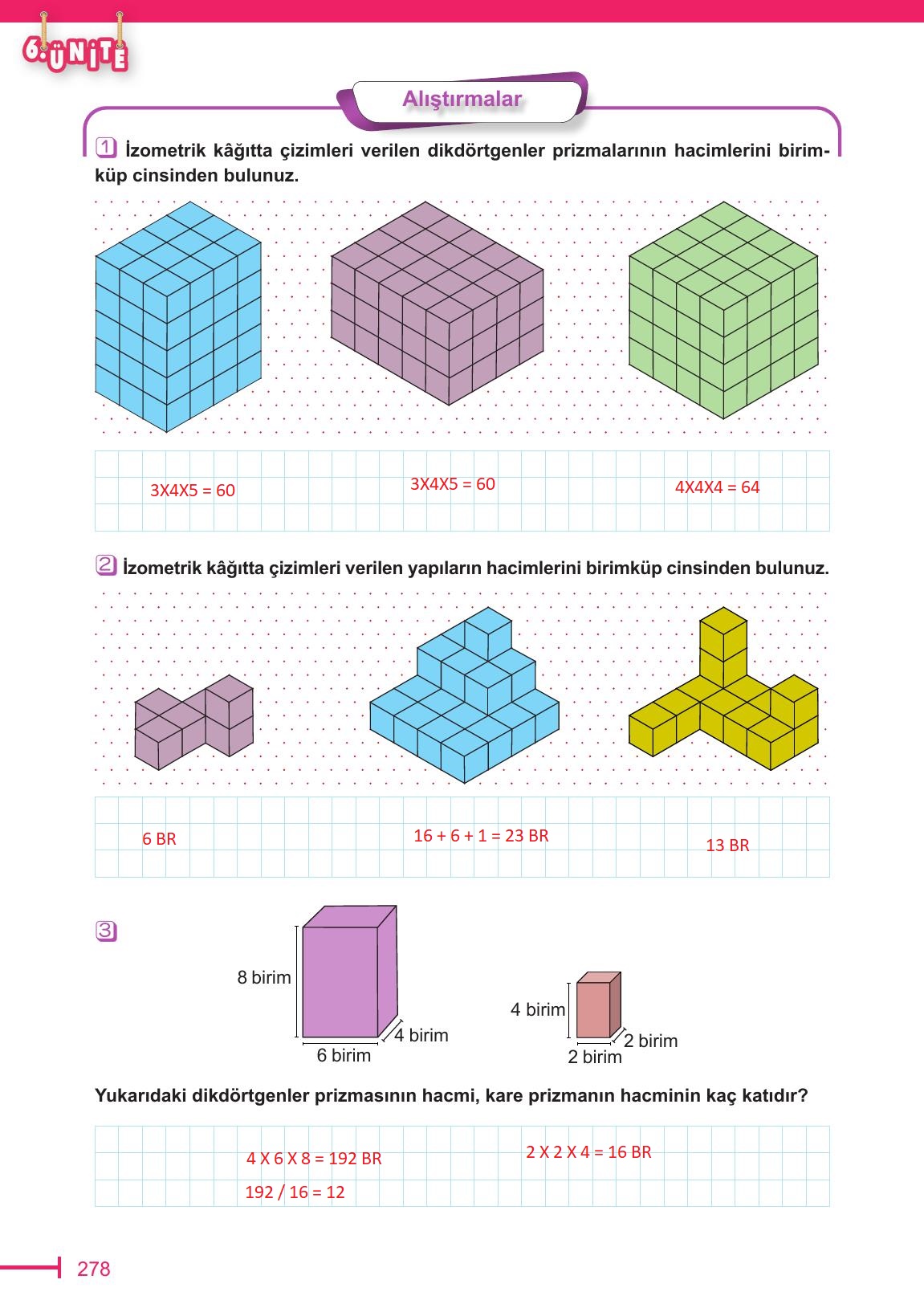 6. ÜNİTE

Alıştırmalar

1 İzometrik kâğıtta çizimleri verilen dikdörtgenler prizmalarının hacimlerini birimküp cinsinden bulunuz.

3X4X5 = 60

3X4X5 = 60

4X4X4 = 64

2 İzometrik kâğıtta çizimleri verilen yapıların hacimlerini birimküp cinsinden bulunuz.

6 BR

16 + 6 + 1 = 23 BR

13 BR

3

8 birim

4 birim

6 birim

4 birim

2 birim

2 birim

Yukarıdaki dikdörtgenler prizmasının hacmi, kare prizmanın hacminin kaç katıdır?

4 X 6 X 8 = 192 BR

2 X 2 X 4 = 16 BR

192 / 16 = 12

278