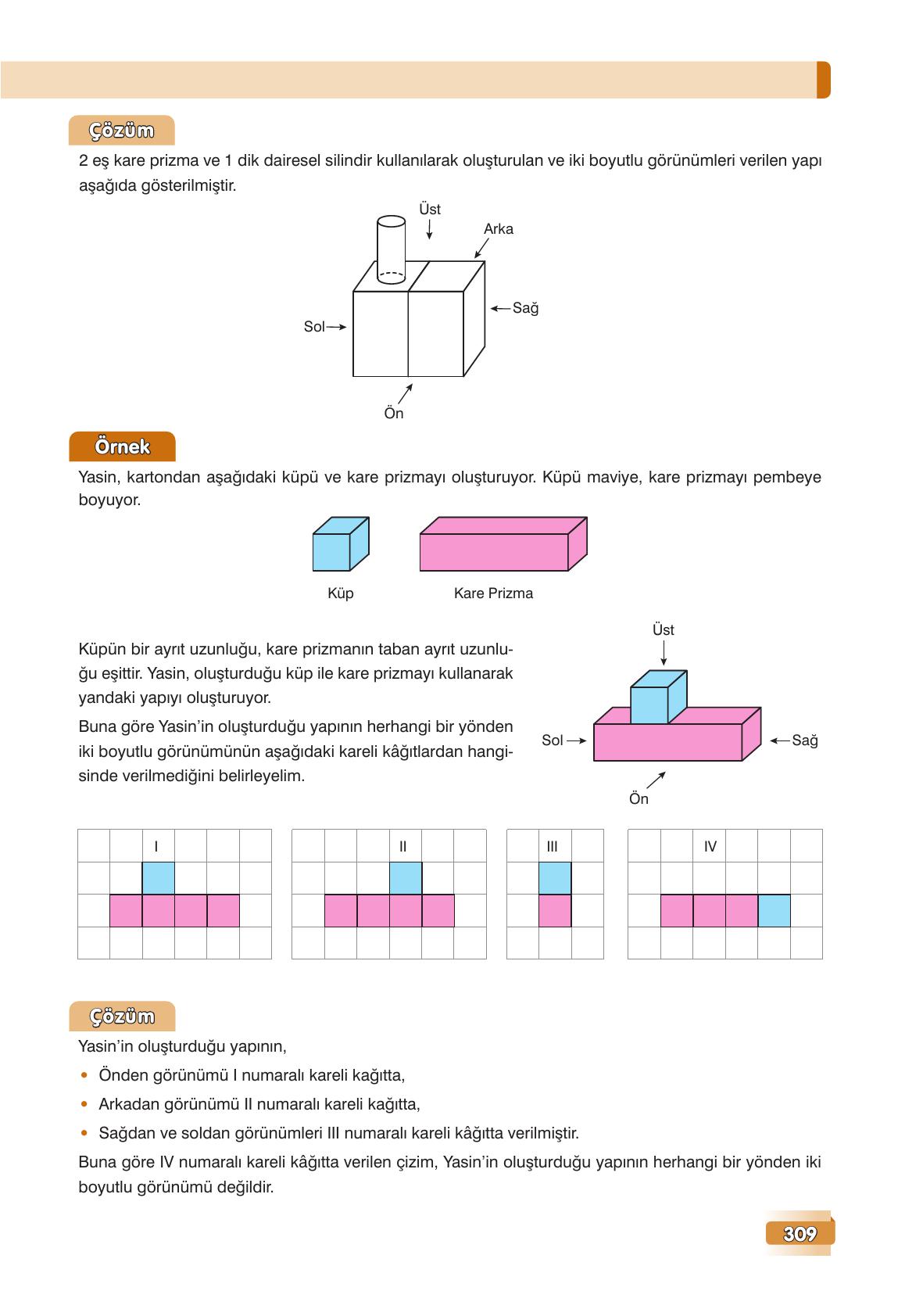 Çözüm

2 eş kare prizma ve 1 dik dairesel silindir kullanılarak oluşturulan ve iki boyutlu görünümleri verilen yapı aşağıda gösterilmiştir.

Üst

Arka

Sağ

Sol

Ön

Örnek

Yasin, kartondan aşağıdaki küpü ve kare prizmayı oluşturuyor. Küpü maviye, kare prizmayı pembeye boyuyor.

Küp

Kare Prizma

Küpün bir ayrıt uzunluğu, kare prizmanın taban ayrıt uzunluğu eşittir. Yasin, oluşturduğu küp ile kare prizmayı kullanarak yandaki yapıyı oluşturuyor.

Buna göre Yasin'in oluşturduğu yapının herhangi bir yönden iki boyutlu görünümünün aşağıdaki kareli kâğıtlardan hangisinde verilmediğini belirleyelim.

Üst

Sol

Sağ

Ön

I

II

III

IV

Çözüm

Yasin'in oluşturduğu yapının,

• Önden görünümü I numaralı kareli kağıtta,

• Arkadan görünümü II numaralı kareli kağıtta,

• Sağdan ve soldan görünümleri III numaralı kareli kâğıtta verilmiştir.

Buna göre IV numaralı kareli kâğıtta verilen çizim, Yasin'in oluşturduğu yapının herhangi bir yönden iki boyutlu görünümü değildir.

309