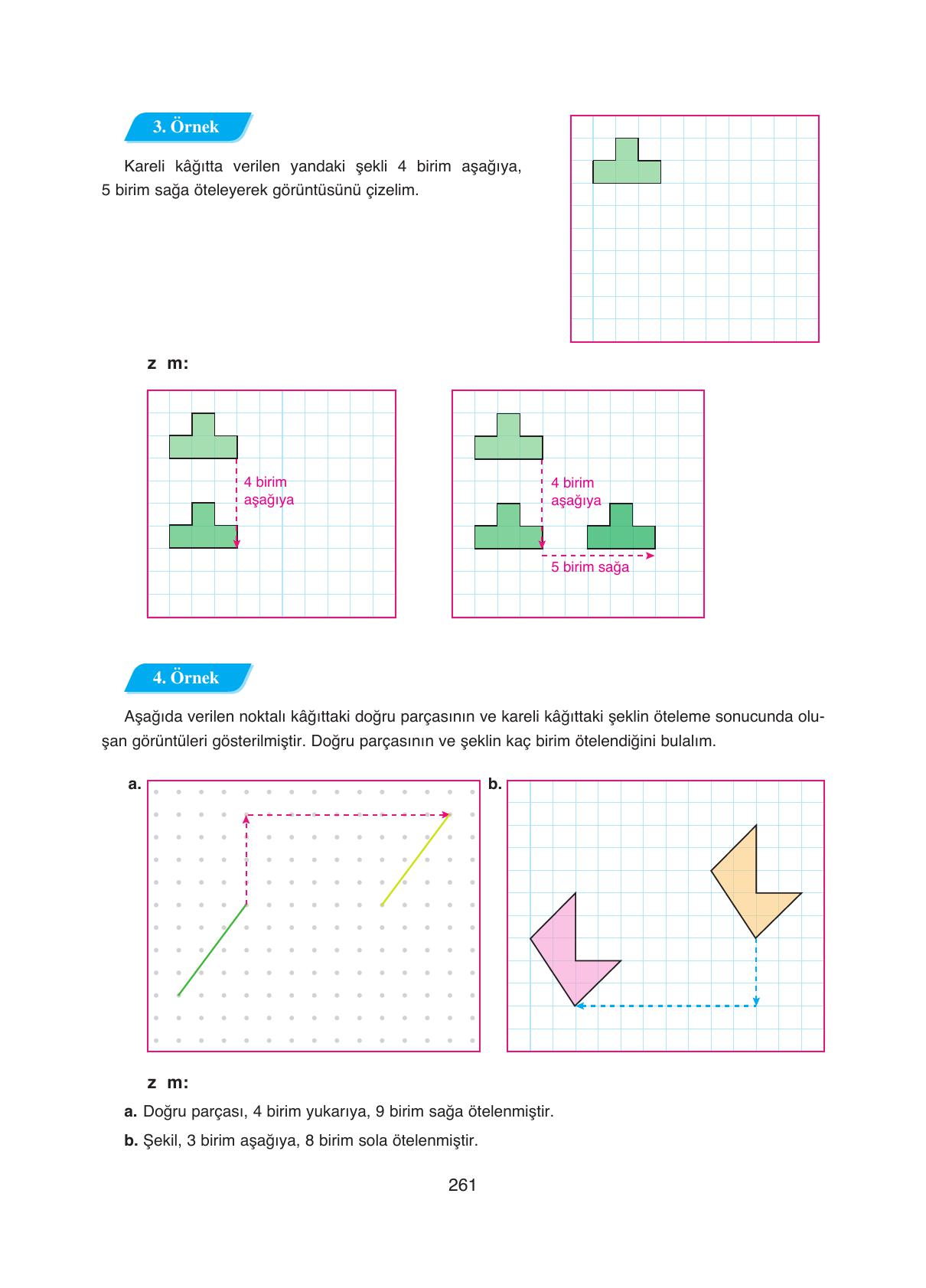 3. Örnek

Kareli kâğıtta verilen yandaki şekli 4 birim aşağıya, 5 birim sağa öteleyerek görüntüsünü çizelim.

z m:

4 birim aşağıya

4 birim aşağıya

5 birim sağa

4. Örnek

Aşağıda verilen noktalı kâğıttaki doğru parçasının ve kareli kâğıttaki şeklin öteleme sonucunda oluşan görüntüleri gösterilmiştir. Doğru parçasının ve şeklin kaç birim ötelendiğini bulalım.

a.

b.

z m:

a. Doğru parçası, 4 birim yukarıya, 9 birim sağa ötelenmiştir.

b. Şekil, 3 birim aşağıya, 8 birim sola ötelenmiştir.

261