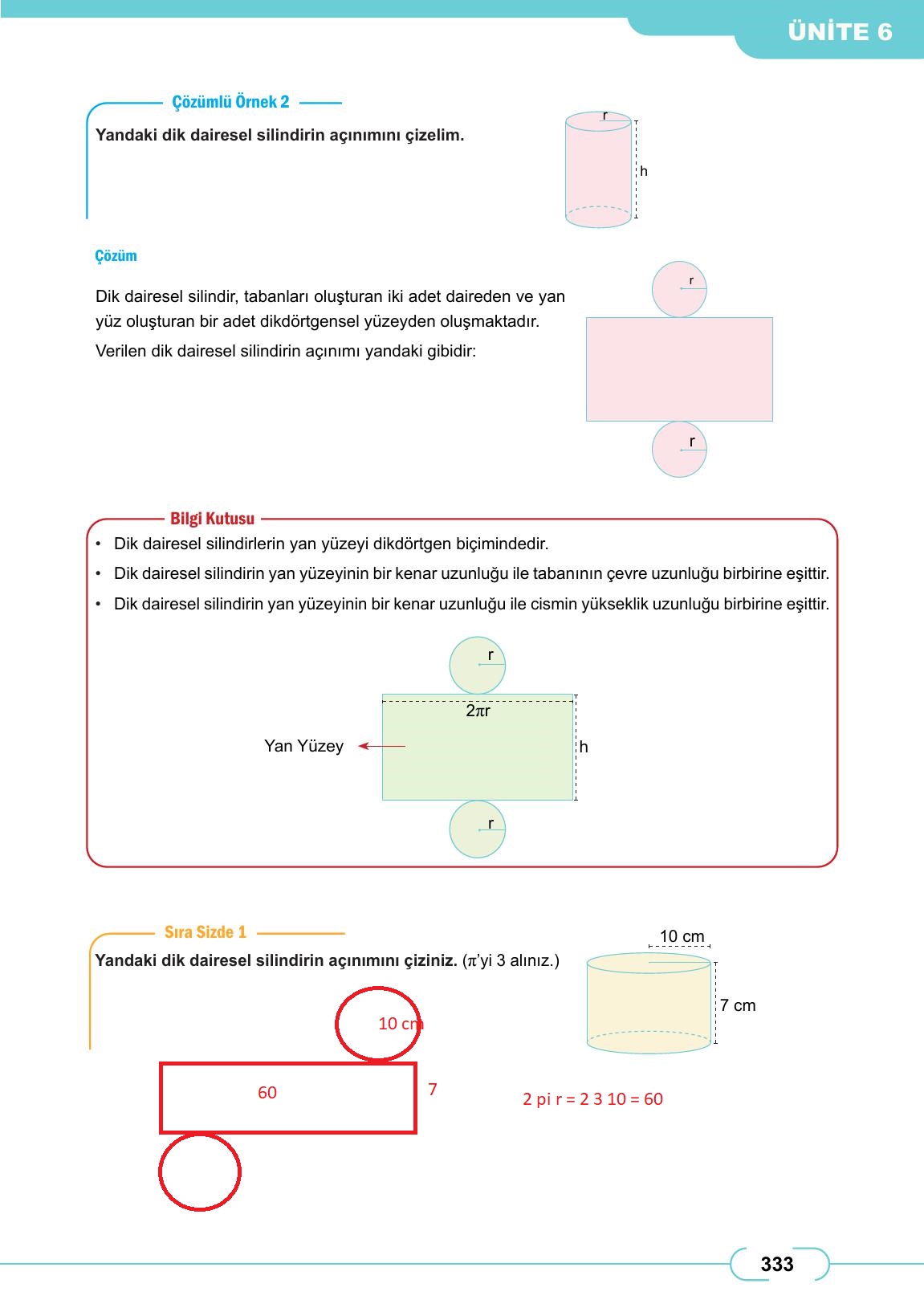 ÜNİTE 6

Çözümlü Örnek 2

Yandaki dik dairesel silindirin açınımını çizelim.

r
h

Çözüm

Dik dairesel silindir, tabanları oluşturan iki adet daireden ve yan yüz oluşturan bir adet dikdörtgensel yüzeyden oluşmaktadır.

Verilen dik dairesel silindirin açınımı yandaki gibidir:

r
r

Bilgi Kutusu

• Dik dairesel silindirlerin yan yüzeyi dikdörtgen biçimindedir.
• Dik dairesel silindirin yan yüzeyinin bir kenar uzunluğu ile tabanının çevre uzunluğu birbirine eşittir.
• Dik dairesel silindirin yan yüzeyinin bir kenar uzunluğu ile cismin yükseklik uzunluğu birbirine eşittir.

r
$2\pi r$
Yan Yüzey
h
r

Sıra Sizde 1

Yandaki dik dairesel silindirin açınımını çiziniz. ($\pi$'yi 3 alınız.)

10 cm
7 cm

10 cm
60
7
2 pi r = 2 3 10 = 60

333