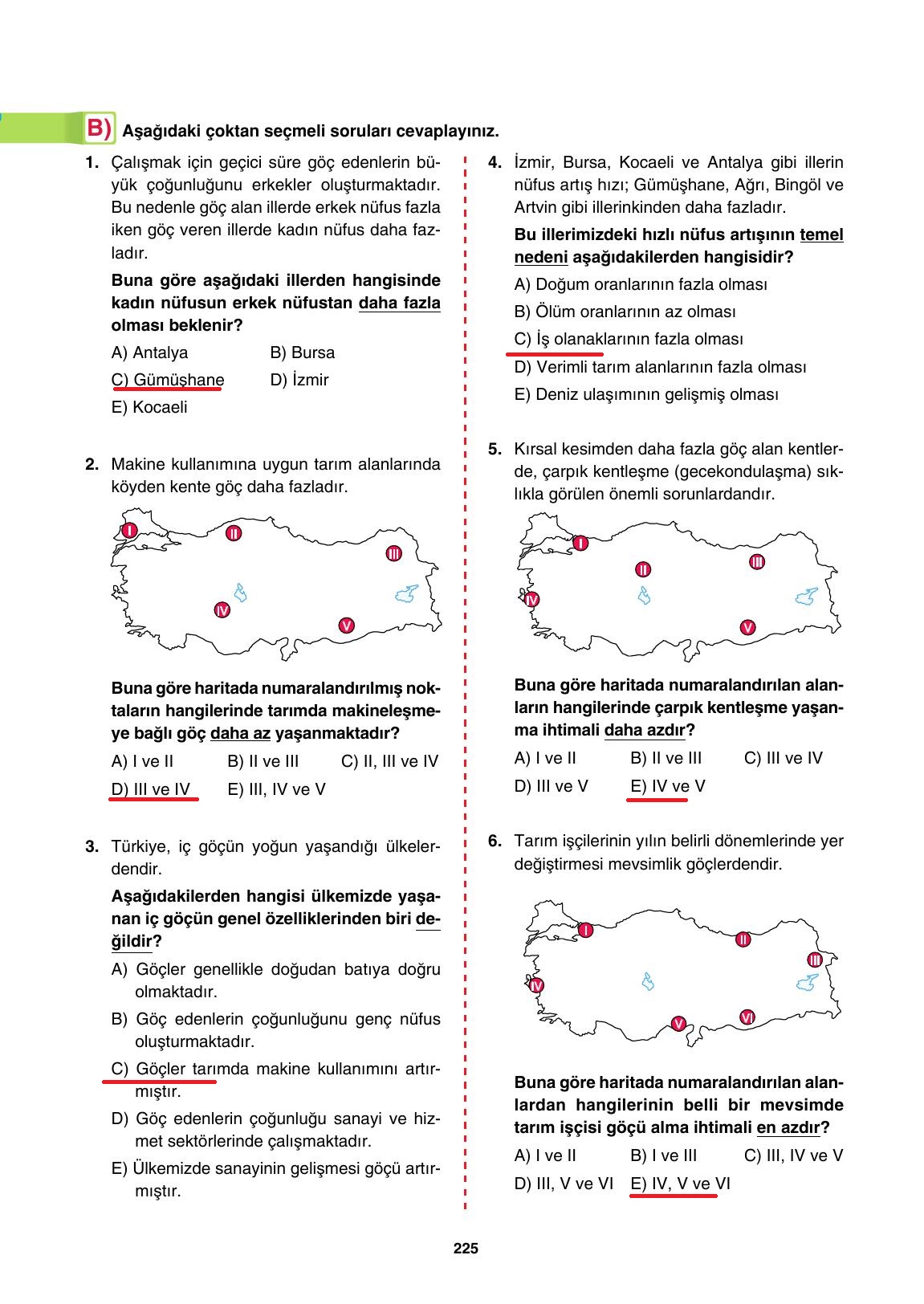 B) Aşağıdaki çoktan seçmeli soruları cevaplayınız.

1. Çalışmak için geçici süre göç edenlerin büyük çoğunluğunu erkekler oluşturmaktadır. Bu nedenle göç alan illerde erkek nüfus fazla iken göç veren illerde kadın nüfus daha fazladır.

Buna göre aşağıdaki illerden hangisinde kadın nüfusun erkek nüfustan daha fazla olması beklenir?

A) Antalya
B) Bursa
C) Gümüşhane
D) İzmir
E) Kocaeli

2. Makine kullanımına uygun tarım alanlarında köyden kente göç daha fazladır.

I
II
III
IV
V

Buna göre haritada numaralandırılmış noktaların hangilerinde tarımda makineleşmeye bağlı göç daha az yaşanmaktadır?

A) I ve II
B) II ve III
C) II, III ve IV
D) III ve IV
E) III, IV ve V

3. Türkiye, iç göçün yoğun yaşandığı ülkelerdendir.

Aşağıdakilerden hangisi ülkemizde yaşanan iç göçün genel özelliklerinden biri değildir?

A) Göçler genellikle doğudan batıya doğru olmaktadır.
B) Göç edenlerin çoğunluğunu genç nüfus oluşturmaktadır.
C) Göçler tarımda makine kullanımını artırmıştır.
D) Göç edenlerin çoğunluğu sanayi ve hizmet sektörlerinde çalışmaktadır.
E) Ülkemizde sanayinin gelişmesi göçü artırmıştır.

4. İzmir, Bursa, Kocaeli ve Antalya gibi illerin nüfus artış hızı; Gümüşhane, Ağrı, Bingöl ve Artvin gibi illerinkinden daha fazladır.

Bu illerimizdeki hızlı nüfus artışının temel nedeni aşağıdakilerden hangisidir?

A) Doğum oranlarının fazla olması
B) Ölüm oranlarının az olması
C) İş olanaklarının fazla olması
D) Verimli tarım alanlarının fazla olması
E) Deniz ulaşımının gelişmiş olması

5. Kırsal kesimden daha fazla göç alan kentlerde, çarpık kentleşme (gecekondulaşma) sıklıkla görülen önemli sorunlardandır.

I
II
III
IV
V

Buna göre haritada numaralandırılan alanların hangilerinde çarpık kentleşme yaşanma ihtimali daha azdır?

A) I ve II
B) II ve III
C) III ve IV
D) III ve V
E) IV ve V

6. Tarım işçilerinin yılın belirli dönemlerinde yer değiştirmesi mevsimlik göçlerdendir.

I
II
III
IV
V
VI

Buna göre haritada numaralandırılan alanlardan hangilerinin belli bir mevsimde tarım işçisi göçü alma ihtimali en azdır?

A) I ve II
B) I ve III
C) III, IV ve V
D) III, V ve VI
E) IV, V ve VI

225