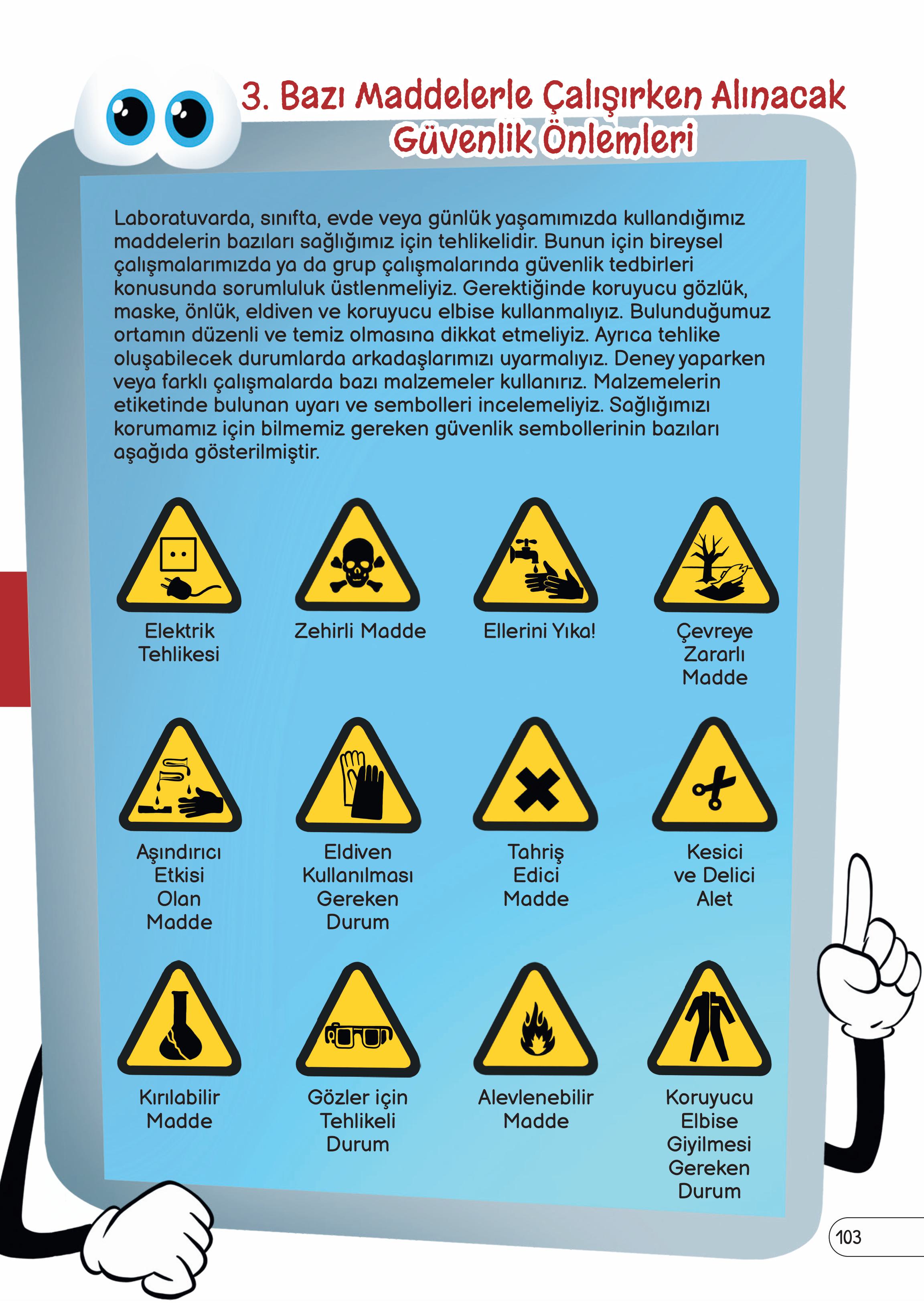 3. Bazı Maddelerle Çalışırken Alınacak Güvenlik Önlemleri

Laboratuvarda, sınıfta, evde veya günlük yaşamımızda kullandığımız maddelerin bazıları sağlığımız için tehlikelidir. Bunun için bireysel çalışmalarımızda ya da grup çalışmalarında güvenlik tedbirleri konusunda sorumluluk üstlenmeliyiz. Gerektiğinde koruyucu gözlük, maske, önlük, eldiven ve koruyucu elbise kullanmalıyız. Bulunduğumuz ortamın düzenli ve temiz olmasına dikkat etmeliyiz. Ayrıca tehlike oluşabilecek durumlarda arkadaşlarımızı uyarmalıyız. Deney yaparken veya farklı çalışmalarda bazı malzemeler kullanırız. Malzemelerin etiketinde bulunan uyarı ve sembolleri incelemeliyiz. Sağlığımızı korumamız için bilmemiz gereken güvenlik sembollerinin bazıları aşağıda gösterilmiştir.

Elektrik Tehlikesi

Zehirli Madde

Ellerini Yıka!

Çevreye Zararlı Madde

Aşındırıcı Etkisi Olan Madde

Eldiven Kullanılması Gereken Durum

Tahriş Edici Madde

Kesici ve Delici Alet

Kırılabilir Madde

Gözler için Tehlikeli Durum

Alevlenebilir Madde

Koruyucu Elbise Giyilmesi Gereken Durum

103