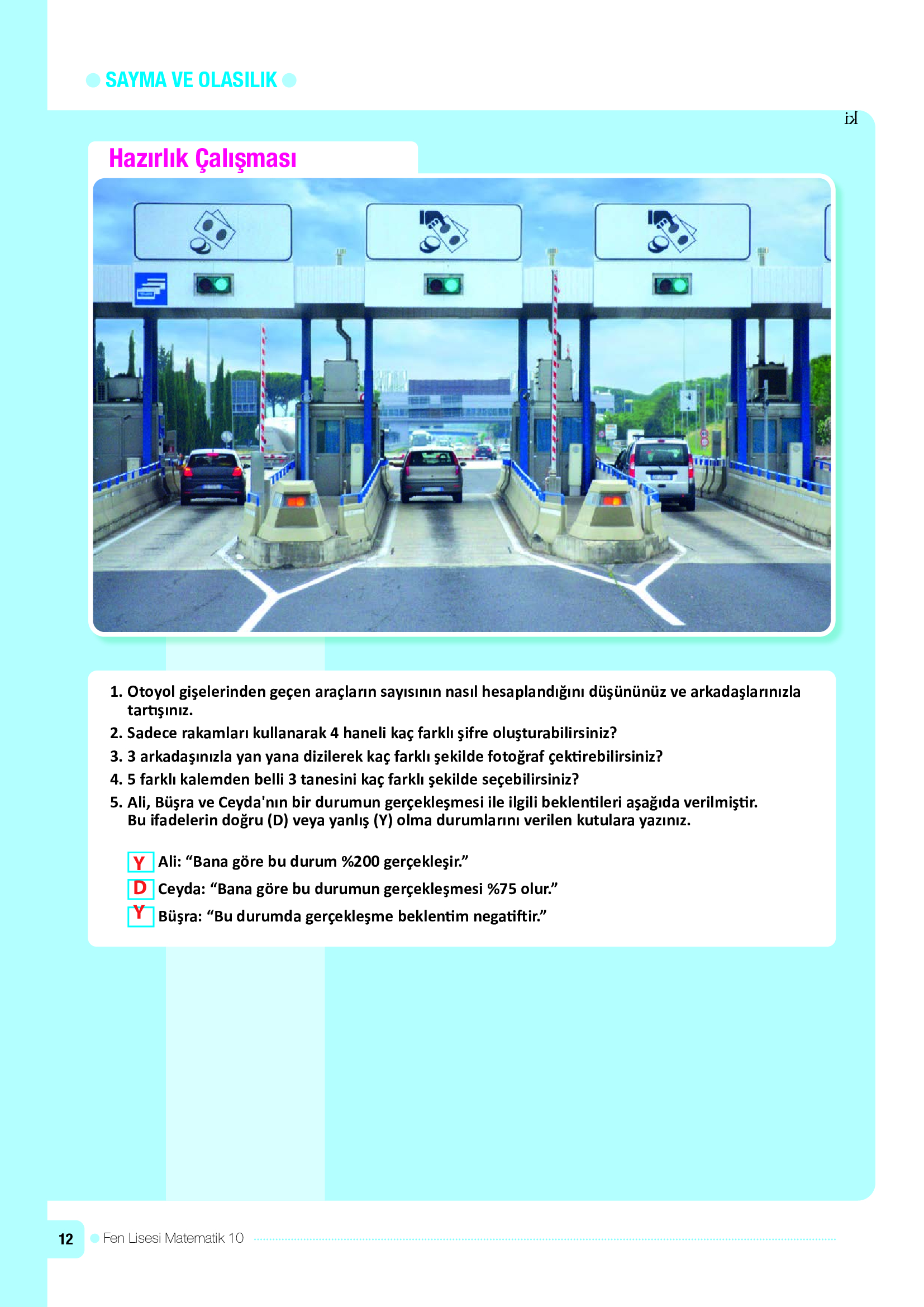 SAYMA VE OLASILIK

ki

Hazırlık Çalışması

1. Otoyol gişelerinden geçen araçların sayısının nasıl hesaplandığını düşününüz ve arkadaşlarınızla tartışınız.
2. Sadece rakamları kullanarak 4 haneli kaç farklı şifre oluşturabilirsiniz?
3. 3 arkadaşınızla yan yana dizilerek kaç farklı şekilde fotoğraf çektirebilirsiniz?
4. 5 farklı kalemden belli 3 tanesini kaç farklı şekilde seçebilirsiniz?
5. Ali, Büşra ve Ceyda'nın bir durumun gerçekleşmesi ile ilgili beklentileri aşağıda verilmiştir. Bu ifadelerin doğru (D) veya yanlış (Y) olma durumlarını verilen kutulara yazınız.

Y Ali: “Bana göre bu durum %200 gerçekleşir.”
D Ceyda: “Bana göre bu durumun gerçekleşmesi %75 olur.”
Y Büşra: “Bu durumda gerçekleşme beklentim negatiftir.”

12 Fen Lisesi Matematik 10