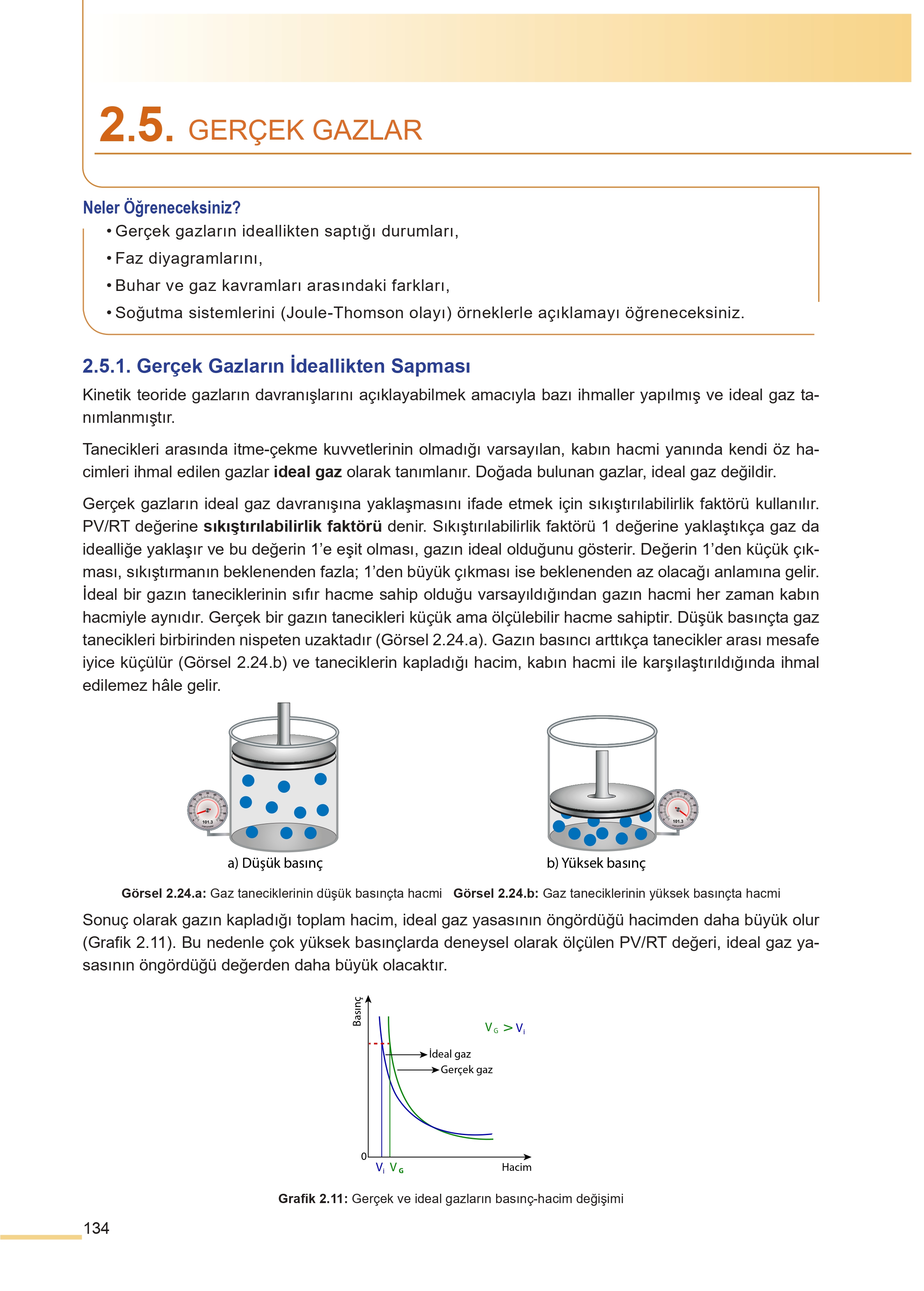 2.5. GERÇEK GAZLAR

Neler Öğreneceksiniz?
• Gerçek gazların ideallikten saptığı durumları,
• Faz diyagramlarını,
• Buhar ve gaz kavramları arasındaki farkları,
• Soğutma sistemlerini (Joule-Thomson olayı) örneklerle açıklamayı öğreneceksiniz.

2.5.1. Gerçek Gazların İdeallikten Sapması

Kinetik teoride gazların davranışlarını açıklayabilmek amacıyla bazı ihmaller yapılmış ve ideal gaz tanımlanmıştır.

Tanecikleri arasında itme-çekme kuvvetlerinin olmadığı varsayılan, kabın hacmi yanında kendi öz hacimleri ihmal edilen gazlar ideal gaz olarak tanımlanır. Doğada bulunan gazlar, ideal gaz değildir.

Gerçek gazların ideal gaz davranışına yaklaşmasını ifade etmek için sıkıştırılabilirlik faktörü kullanılır. PV/RT değerine sıkıştırılabilirlik faktörü denir. Sıkıştırılabilirlik faktörü 1 değerine yaklaştıkça gaz da idealliğe yaklaşır ve bu değerin 1'e eşit olması, gazın ideal olduğunu gösterir. Değerin 1'den küçük çıkması, sıkıştırmanın beklenenden fazla; 1'den büyük çıkması ise beklenenden az olacağı anlamına gelir. İdeal bir gazın taneciklerinin sıfır hacme sahip olduğu varsayıldığından gazın hacmi her zaman kabın hacmiyle aynıdır. Gerçek bir gazın tanecikleri küçük ama ölçülebilir hacme sahiptir. Düşük basınçta gaz tanecikleri birbirinden nispeten uzaktadır (Görsel 2.24.a). Gazın basıncı arttıkça tanecikler arası mesafe iyice küçülür (Görsel 2.24.b) ve taneciklerin kapladığı hacim, kabın hacmi ile karşılaştırıldığında ihmal edilemez hâle gelir.

101.3
a) Düşük basınç
101.3
b) Yüksek basınç

Görsel 2.24.a: Gaz taneciklerinin düşük basınçta hacmi Görsel 2.24.b: Gaz taneciklerinin yüksek basınçta hacmi

Sonuç olarak gazın kapladığı toplam hacim, ideal gaz yasasının öngördüğü hacimden daha büyük olur (Grafik 2.11). Bu nedenle çok yüksek basınçlarda deneysel olarak ölçülen PV/RT değeri, ideal gaz yasasının öngördüğü değerden daha büyük olacaktır.

Basınç
$V_G > V_i$
İdeal gaz
Gerçek gaz
0
$V_i$ $V_G$
Hacim

Grafik 2.11: Gerçek ve ideal gazların basınç-hacim değişimi

134