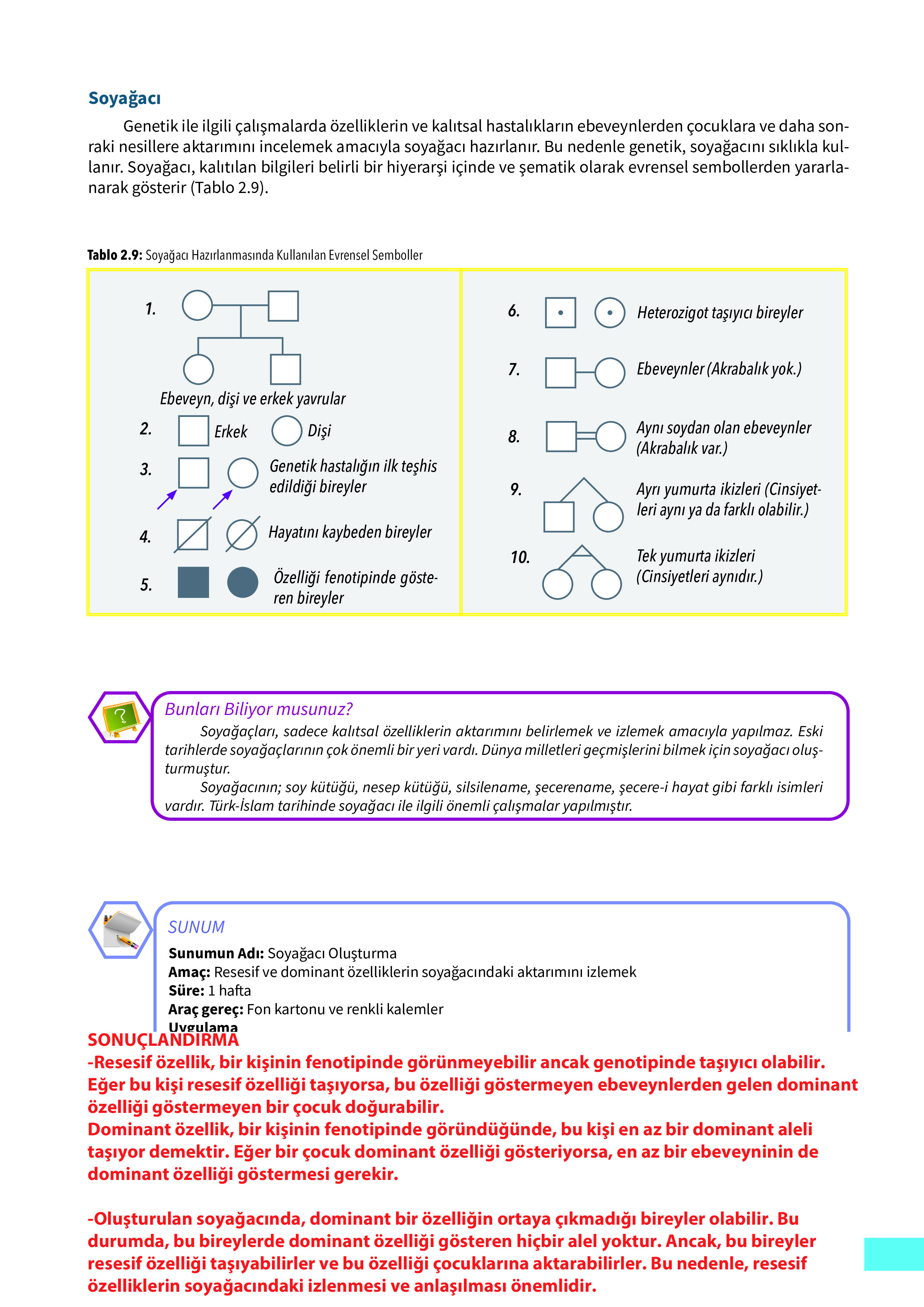 Soyağacı

Genetik ile ilgili çalışmalarda özelliklerin ve kalıtsal hastalıkların ebeveynlerden çocuklara ve daha sonraki nesillere aktarımını incelemek amacıyla soyağacı hazırlanır. Bu nedenle genetik, soyağacını sıklıkla kullanır. Soyağacı, kalıtılan bilgileri belirli bir hiyerarşi içinde ve şematik olarak evrensel sembollerden yararlanarak gösterir (Tablo 2.9).

Tablo 2.9: Soyağacı Hazırlanmasında Kullanılan Evrensel Semboller

1. Ebeveyn, dişi ve erkek yavrular

2. Erkek Dişi

3. Genetik hastalığın ilk teşhis edildiği bireyler

4. Hayatını kaybeden bireyler

5. Özelliği fenotipinde gösteren bireyler

6. Heterozigot taşıyıcı bireyler

7. Ebeveynler (Akrabalık yok.)

8. Aynı soydan olan ebeveynler (Akrabalık var.)

9. Ayrı yumurta ikizleri (Cinsiyetleri aynı ya da farklı olabilir.)

10. Tek yumurta ikizleri (Cinsiyetleri aynıdır.)

Bunları Biliyor musunuz?

Soyağaçları, sadece kalıtsal özelliklerin aktarımını belirlemek ve izlemek amacıyla yapılmaz. Eski tarihlerde soyağaçlarının çok önemli bir yeri vardı. Dünya milletleri geçmişlerini bilmek için soyağacı oluşturmuştur.

Soyağacının; soy kütüğü, nesep kütüğü, silsilename, şecerename, şecere-i hayat gibi farklı isimleri vardır. Türk-İslam tarihinde soyağacı ile ilgili önemli çalışmalar yapılmıştır.

SUNUM

Sunumun Adı: Soyağacı Oluşturma
Amaç: Resesif ve dominant özelliklerin soyağacındaki aktarımını izlemek
Süre: 1 hafta
Araç gereç: Fon kartonu ve renkli kalemler
Uygulama

SONUÇLANDIRMA
-Resesif özellik, bir kişinin fenotipinde görünmeyebilir ancak genotipinde taşıyıcı olabilir. Eğer bu kişi resesif özelliği taşıyorsa, bu özelliği göstermeyen ebeveynlerden gelen dominant özelliği göstermeyen bir çocuk doğurabilir.
Dominant özellik, bir kişinin fenotipinde göründüğünde, bu kişi en az bir dominant aleli taşıyor demektir. Eğer bir çocuk dominant özelliği gösteriyorsa, en az bir ebeveyninin de dominant özelliği göstermesi gerekir.

-Oluşturulan soyağacında, dominant bir özelliğin ortaya çıkmadığı bireyler olabilir. Bu durumda, bu bireylerde dominant özelliği gösteren hiçbir alel yoktur. Ancak, bu bireyler resesif özelliği taşıyabilirler ve bu özelliği çocuklarına aktarabilirler. Bu nedenle, resesif özelliklerin soyağacındaki izlenmesi ve anlaşılması önemlidir.