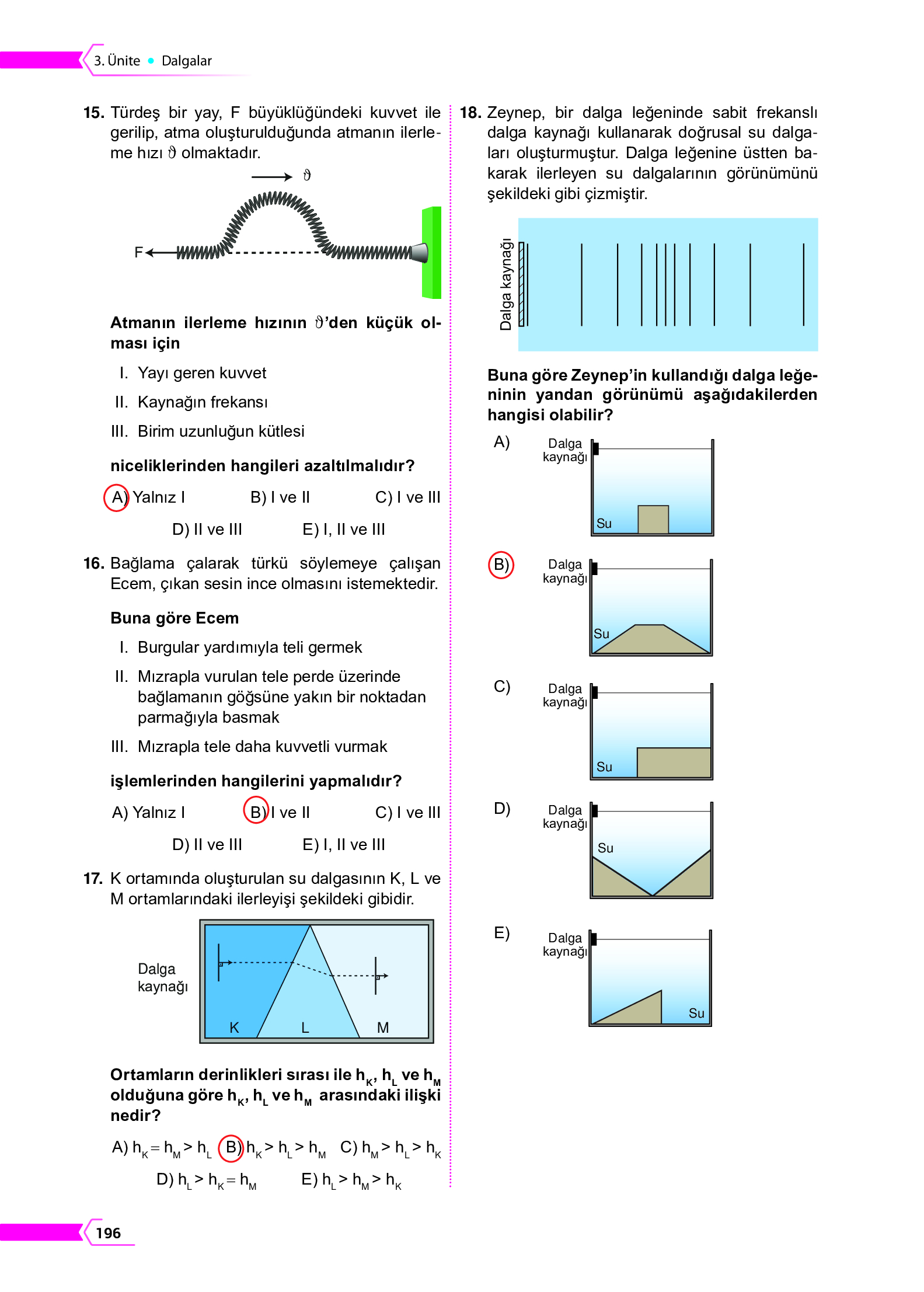 3. Ünite • Dalgalar

15. Türdeş bir yay, F büyüklüğündeki kuvvet ile gerilip, atma oluşturulduğunda atmanın ilerleme hızı $\vartheta$ olmaktadır.

$\vartheta$

F

Atmanın ilerleme hızının $\vartheta$'den küçük olması için

I. Yayı geren kuvvet

II. Kaynağın frekansı

III. Birim uzunluğun kütlesi

niceliklerinden hangileri azaltılmalıdır?

A) Yalnız I B) I ve II C) I ve III

D) II ve III E) I, II ve III

16. Bağlama çalarak türkü söylemeye çalışan Ecem, çıkan sesin ince olmasını istemektedir.

Buna göre Ecem

I. Burgular yardımıyla teli germek

II. Mızrapla vurulan tele perde üzerinde bağlamanın göğsüne yakın bir noktadan parmağıyla basmak

III. Mızrapla tele daha kuvvetli vurmak

işlemlerinden hangilerini yapmalıdır?

A) Yalnız I B) I ve II C) I ve III

D) II ve III E) I, II ve III

17. K ortamında oluşturulan su dalgasının K, L ve M ortamlarındaki ilerleyişi şekildeki gibidir.

Dalga kaynağı

K L M

Ortamların derinlikleri sırası ile $h_K$, $h_L$ ve $h_M$ olduğuna göre $h_K$, $h_L$ ve $h_M$ arasındaki ilişki nedir?

A) $h_K = h_M > h_L$ B) $h_K > h_L > h_M$ C) $h_M > h_L > h_K$

D) $h_L > h_K = h_M$ E) $h_L > h_M > h_K$

18. Zeynep, bir dalga leğeninde sabit frekanslı dalga kaynağı kullanarak doğrusal su dalgaları oluşturmuştur. Dalga leğenine üstten bakarak ilerleyen su dalgalarının görünümünü şekildeki gibi çizmiştir.

Dalga kaynağı

Buna göre Zeynep'in kullandığı dalga leğeninin yandan görünümü aşağıdakilerden hangisi olabilir?

A) Dalga kaynağı Su

B) Dalga kaynağı Su

C) Dalga kaynağı Su

D) Dalga kaynağı Su

E) Dalga kaynağı Su

196