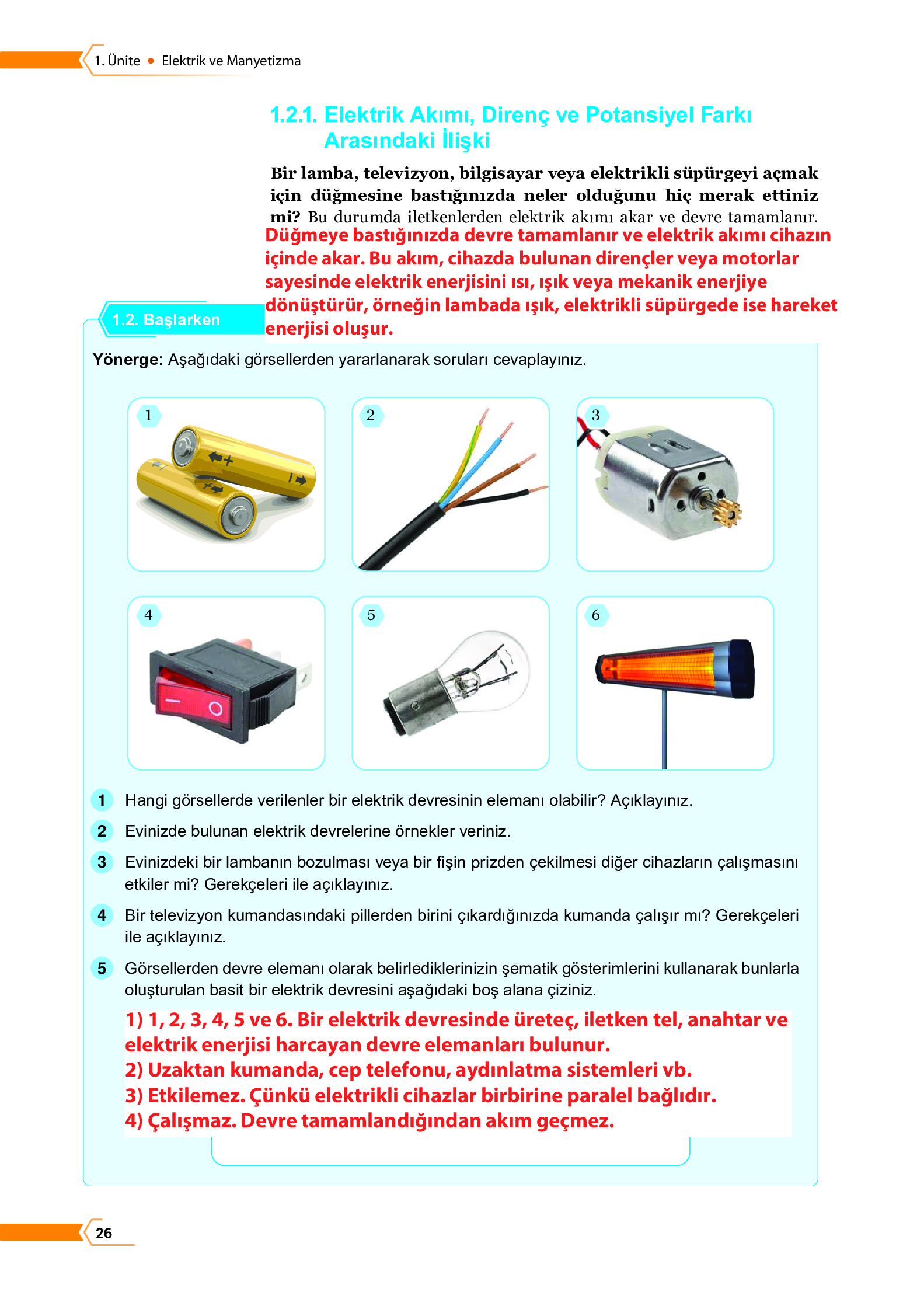 1. Ünite • Elektrik ve Manyetizma

1.2.1. Elektrik Akımı, Direnç ve Potansiyel Farkı Arasındaki İlişki

Bir lamba, televizyon, bilgisayar veya elektrikli süpürgeyi açmak için düğmesine bastığınızda neler olduğunu hiç merak ettiniz mi? Bu durumda iletkenlerden elektrik akımı akar ve devre tamamlanır.

Düğmeye bastığınızda devre tamamlanır ve elektrik akımı cihazın içinde akar. Bu akım, cihazda bulunan dirençler veya motorlar sayesinde elektrik enerjisini ısı, ışık veya mekanik enerjiye dönüştürür, örneğin lambada ışık, elektrikli süpürgede ise hareket enerjisi oluşur.

1.2. Başlarken

Yönerge: Aşağıdaki görsellerden yararlanarak soruları cevaplayınız.

1 2 3 4 5 6

1 Hangi görsellerde verilenler bir elektrik devresinin elemanı olabilir? Açıklayınız.

2 Evinizde bulunan elektrik devrelerine örnekler veriniz.

3 Evinizdeki bir lambanın bozulması veya bir fişin prizden çekilmesi diğer cihazların çalışmasını etkiler mi? Gerekçeleri ile açıklayınız.

4 Bir televizyon kumandasındaki pillerden birini çıkardığınızda kumanda çalışır mı? Gerekçeleri ile açıklayınız.

5 Görsellerden devre elemanı olarak belirlediklerinizin şematik gösterimlerini kullanarak bunlarla oluşturulan basit bir elektrik devresini aşağıdaki boş alana çiziniz.

1) 1, 2, 3, 4, 5 ve 6. Bir elektrik devresinde üreteç, iletken tel, anahtar ve elektrik enerjisi harcayan devre elemanları bulunur.
2) Uzaktan kumanda, cep telefonu, aydınlatma sistemleri vb.
3) Etkilemez. Çünkü elektrikli cihazlar birbirine paralel bağlıdır.
4) Çalışmaz. Devre tamamlandığından akım geçmez.

26