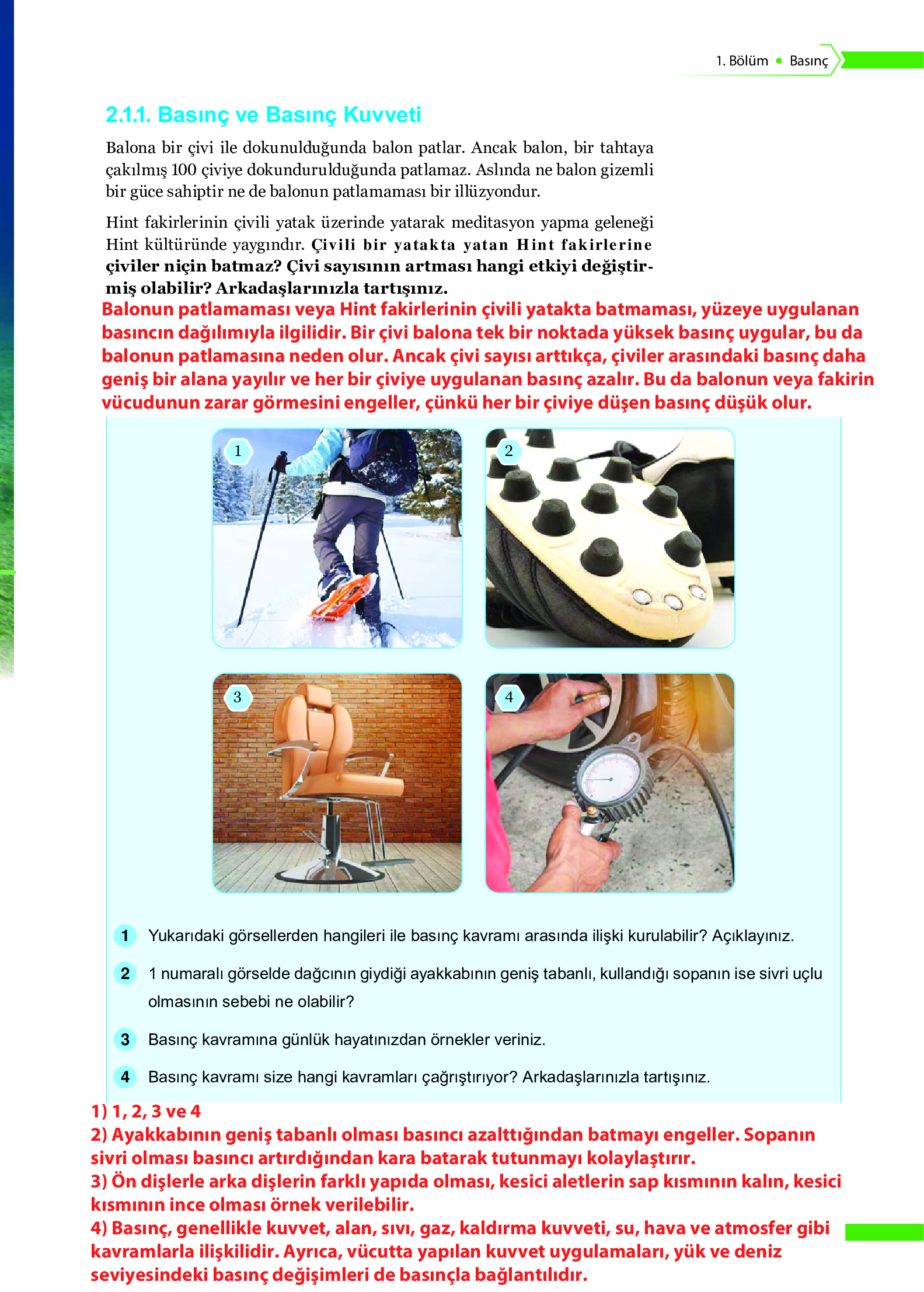 1. Bölüm • Basınç

2.1.1. Basınç ve Basınç Kuvveti

Balona bir çivi ile dokunulduğunda balon patlar. Ancak balon, bir tahtaya çakılmış 100 çiviye dokundurulduğunda patlamaz. Aslında ne balon gizemli bir güce sahiptir ne de balonun patlamaması bir illüzyondur.

Hint fakirlerinin çivili yatak üzerinde yatarak meditasyon yapma geleneği Hint kültüründe yaygındır. Çivili bir yatakta yatan Hint fakirlerine çiviler niçin batmaz? Çivi sayısının artması hangi etkiyi değiştirmiş olabilir? Arkadaşlarınızla tartışınız.

Balonun patlamaması veya Hint fakirlerinin çivili yatakta batmaması, yüzeye uygulanan basıncın dağılımıyla ilgilidir. Bir çivi balona tek bir noktada yüksek basınç uygular, bu da balonun patlamasına neden olur. Ancak çivi sayısı arttıkça, çiviler arasındaki basınç daha geniş bir alana yayılır ve her bir çiviye uygulanan basınç azalır. Bu da balonun veya fakirin vücudunun zarar görmesini engeller, çünkü her bir çiviye düşen basınç düşük olur.

1

2

3

4

1 Yukarıdaki görsellerden hangileri ile basınç kavramı arasında ilişki kurulabilir? Açıklayınız.

2 1 numaralı görselde dağcının giydiği ayakkabının geniş tabanlı, kullandığı sopanın ise sivri uçlu olmasının sebebi ne olabilir?

3 Basınç kavramına günlük hayatınızdan örnekler veriniz.

4 Basınç kavramı size hangi kavramları çağrıştırıyor? Arkadaşlarınızla tartışınız.

1) 1, 2, 3 ve 4
2) Ayakkabının geniş tabanlı olması basıncı azalttığından batmayı engeller. Sopanın sivri olması basıncı artırdığından kara batarak tutunmayı kolaylaştırır.
3) Ön dişlerle arka dişlerin farklı yapıda olması, kesici aletlerin sap kısmının kalın, kesici kısmının ince olması örnek verilebilir.
4) Basınç, genellikle kuvvet, alan, sıvı, gaz, kaldırma kuvveti, su, hava ve atmosfer gibi kavramlarla ilişkilidir. Ayrıca, vücutta yapılan kuvvet uygulamaları, yük ve deniz seviyesindeki basınç değişimleri de basınçla bağlantılıdır.