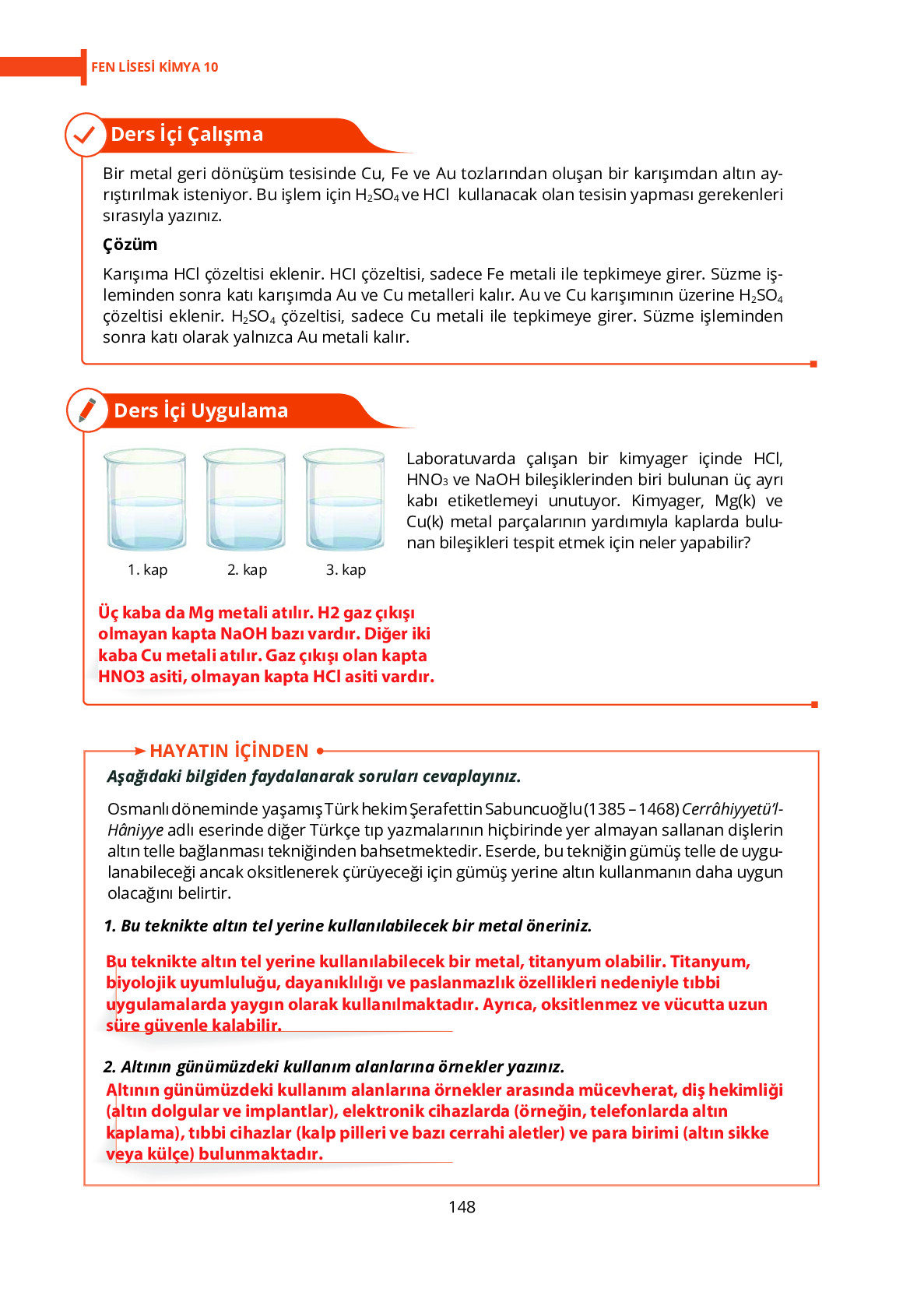 FEN LİSESİ KİMYA 10

Ders İçi Çalışma

Bir metal geri dönüşüm tesisinde Cu, Fe ve Au tozlarından oluşan bir karışımdan altın ayrıştırılmak isteniyor. Bu işlem için $H_2SO_4$ ve HCl kullanacak olan tesisin yapması gerekenleri sırasıyla yazınız.

Çözüm

Karışıma HCl çözeltisi eklenir. HCl çözeltisi, sadece Fe metali ile tepkimeye girer. Süzme işleminden sonra katı karışımda Au ve Cu metalleri kalır. Au ve Cu karışımının üzerine $H_2SO_4$ çözeltisi eklenir. $H_2SO_4$ çözeltisi, sadece Cu metali ile tepkimeye girer. Süzme işleminden sonra katı olarak yalnızca Au metali kalır.

Ders İçi Uygulama

1. kap
2. kap
3. kap

Laboratuvarda çalışan bir kimyager içinde HCl, $HNO_3$ ve NaOH bileşiklerinden biri bulunan üç ayrı kabı etiketlemeyi unutuyor. Kimyager, Mg(k) ve Cu(k) metal parçalarının yardımıyla kaplarda bulunan bileşikleri tespit etmek için neler yapabilir?

Üç kaba da Mg metali atılır. H2 gaz çıkışı olmayan kapta NaOH bazı vardır. Diğer iki kaba Cu metali atılır. Gaz çıkışı olan kapta HNO3 asiti, olmayan kapta HCl asiti vardır.

HAYATIN İÇİNDEN

Aşağıdaki bilgiden faydalanarak soruları cevaplayınız.

Osmanlı döneminde yaşamış Türk hekim Şerafettin Sabuncuoğlu (1385 – 1468) Cerrâhiyyetü'l-Hâniyye adlı eserinde diğer Türkçe tıp yazmalarının hiçbirinde yer almayan sallanan dişlerin altın telle bağlanması tekniğinden bahsetmektedir. Eserde, bu tekniğin gümüş telle de uygulanabileceği ancak oksitlenerek çürüyeceği için gümüş yerine altın kullanmanın daha uygun olacağını belirtir.

1. Bu teknikte altın tel yerine kullanılabilecek bir metal öneriniz.

Bu teknikte altın tel yerine kullanılabilecek bir metal, titanyum olabilir. Titanyum, biyolojik uyumluluğu, dayanıklılığı ve paslanmazlık özellikleri nedeniyle tıbbi uygulamalarda yaygın olarak kullanılmaktadır. Ayrıca, oksitlenmez ve vücutta uzun süre güvenle kalabilir.

2. Altının günümüzdeki kullanım alanlarına örnekler yazınız.

Altının günümüzdeki kullanım alanlarına örnekler arasında mücevherat, diş hekimliği (altın dolgular ve implantlar), elektronik cihazlarda (örneğin, telefonlarda altın kaplama), tıbbi cihazlar (kalp pilleri ve bazı cerrahi aletler) ve para birimi (altın sikke veya külçe) bulunmaktadır.

148