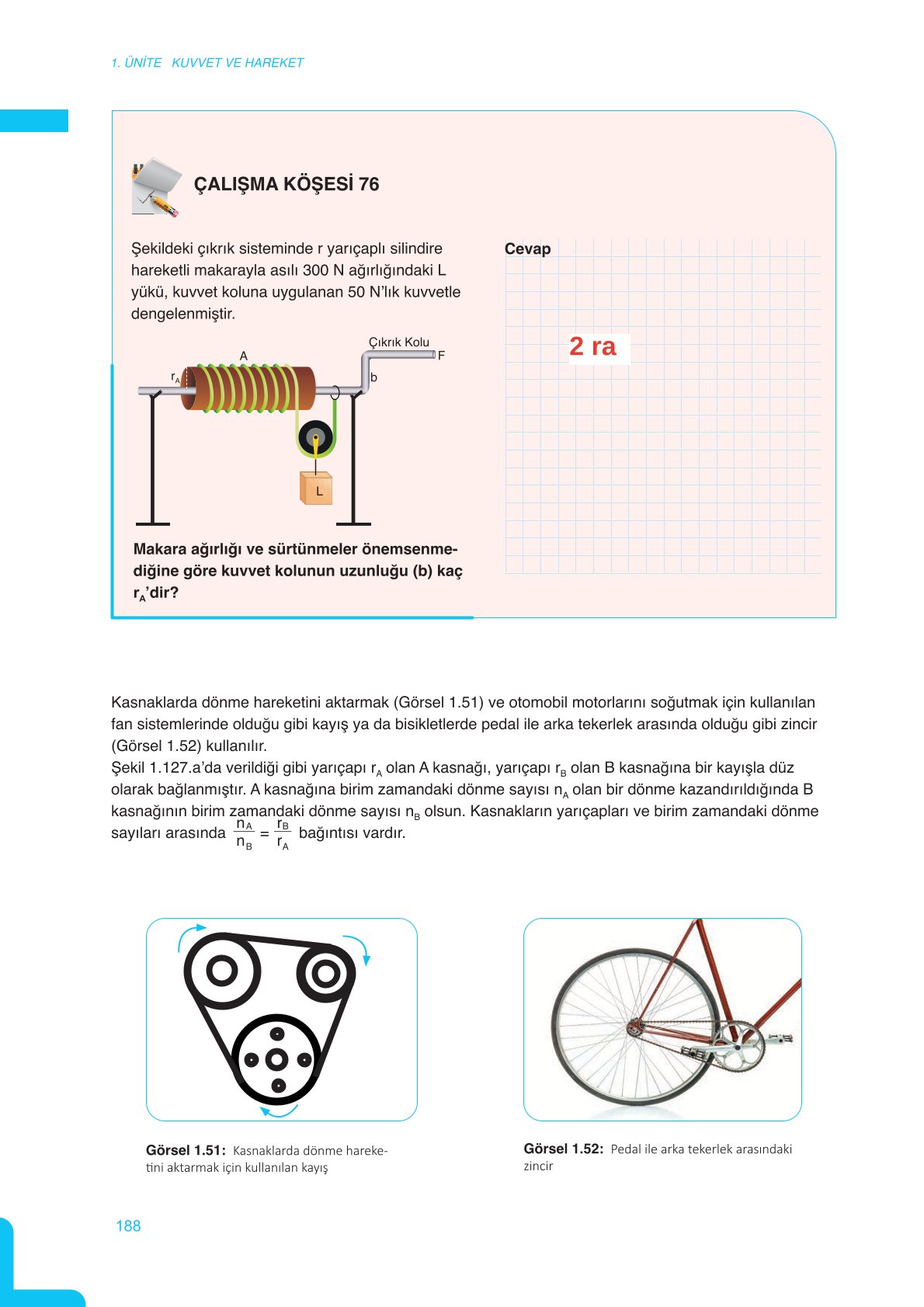 1. ÜNİTE KUVVET VE HAREKET

ÇALIŞMA KÖŞESİ 76

Şekildeki çıkrık sisteminde r yarıçaplı silindire hareketli makarayla asılı 300 N ağırlığındaki L yükü, kuvvet koluna uygulanan 50 N'lık kuvvetle dengelenmiştir.

Çıkrık Kolu
A
F
$r_A$
b
L

Makara ağırlığı ve sürtünmeler önemsenmediğine göre kuvvet kolunun uzunluğu (b) kaç $r_A$'dir?

Cevap

2 ra

Kasnaklarda dönme hareketini aktarmak (Görsel 1.51) ve otomobil motorlarını soğutmak için kullanılan fan sistemlerinde olduğu gibi kayış ya da bisikletlerde pedal ile arka tekerlek arasında olduğu gibi zincir (Görsel 1.52) kullanılır.
Şekil 1.127.a'da verildiği gibi yarıçapı $r_A$ olan A kasnağı, yarıçapı $r_B$ olan B kasnağına bir kayışla düz olarak bağlanmıştır. A kasnağına birim zamandaki dönme sayısı $n_A$ olan bir dönme kazandırıldığında B kasnağının birim zamandaki dönme sayısı $n_B$ olsun. Kasnakların yarıçapları ve birim zamandaki dönme sayıları arasında $\frac{n_A}{n_B} = \frac{r_B}{r_A}$ bağıntısı vardır.

Görsel 1.51: Kasnaklarda dönme hareketini aktarmak için kullanılan kayış

Görsel 1.52: Pedal ile arka tekerlek arasındaki zincir

188