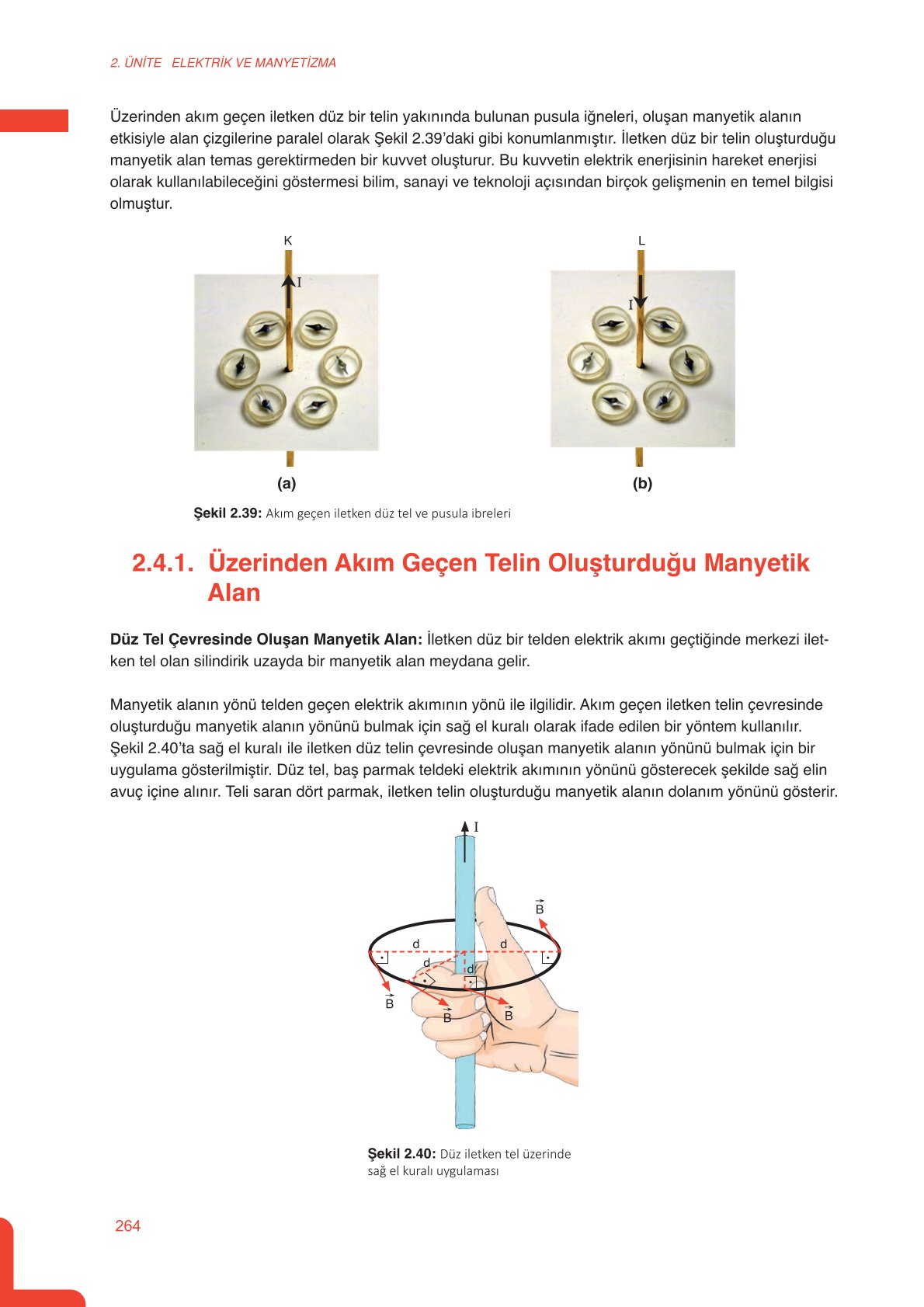 2. ÜNİTE ELEKTRİK VE MANYETİZMA

Üzerinden akım geçen iletken düz bir telin yakınında bulunan pusula iğneleri, oluşan manyetik alanın etkisiyle alan çizgilerine paralel olarak Şekil 2.39'daki gibi konumlanmıştır. İletken düz bir telin oluşturduğu manyetik alan temas gerektirmeden bir kuvvet oluşturur. Bu kuvvetin elektrik enerjisinin hareket enerjisi olarak kullanılabileceğini göstermesi bilim, sanayi ve teknoloji açısından birçok gelişmenin en temel bilgisi olmuştur.

K
I
(a)

L
I
(b)

Şekil 2.39: Akım geçen iletken düz tel ve pusula ibreleri

2.4.1. Üzerinden Akım Geçen Telin Oluşturduğu Manyetik Alan

Düz Tel Çevresinde Oluşan Manyetik Alan: İletken düz bir telden elektrik akımı geçtiğinde merkezi iletken tel olan silindirik uzayda bir manyetik alan meydana gelir.

Manyetik alanın yönü telden geçen elektrik akımının yönü ile ilgilidir. Akım geçen iletken telin çevresinde oluşturduğu manyetik alanın yönünü bulmak için sağ el kuralı olarak ifade edilen bir yöntem kullanılır. Şekil 2.40'ta sağ el kuralı ile iletken düz telin çevresinde oluşan manyetik alanın yönünü bulmak için bir uygulama gösterilmiştir. Düz tel, baş parmak teldeki elektrik akımının yönünü gösterecek şekilde sağ elin avuç içine alınır. Teli saran dört parmak, iletken telin oluşturduğu manyetik alanın dolanım yönünü gösterir.

I
$\vec{B}$
d
d
d
d
$\vec{B}$
$\vec{B}$
$\vec{B}$

Şekil 2.40: Düz iletken tel üzerinde sağ el kuralı uygulaması

264