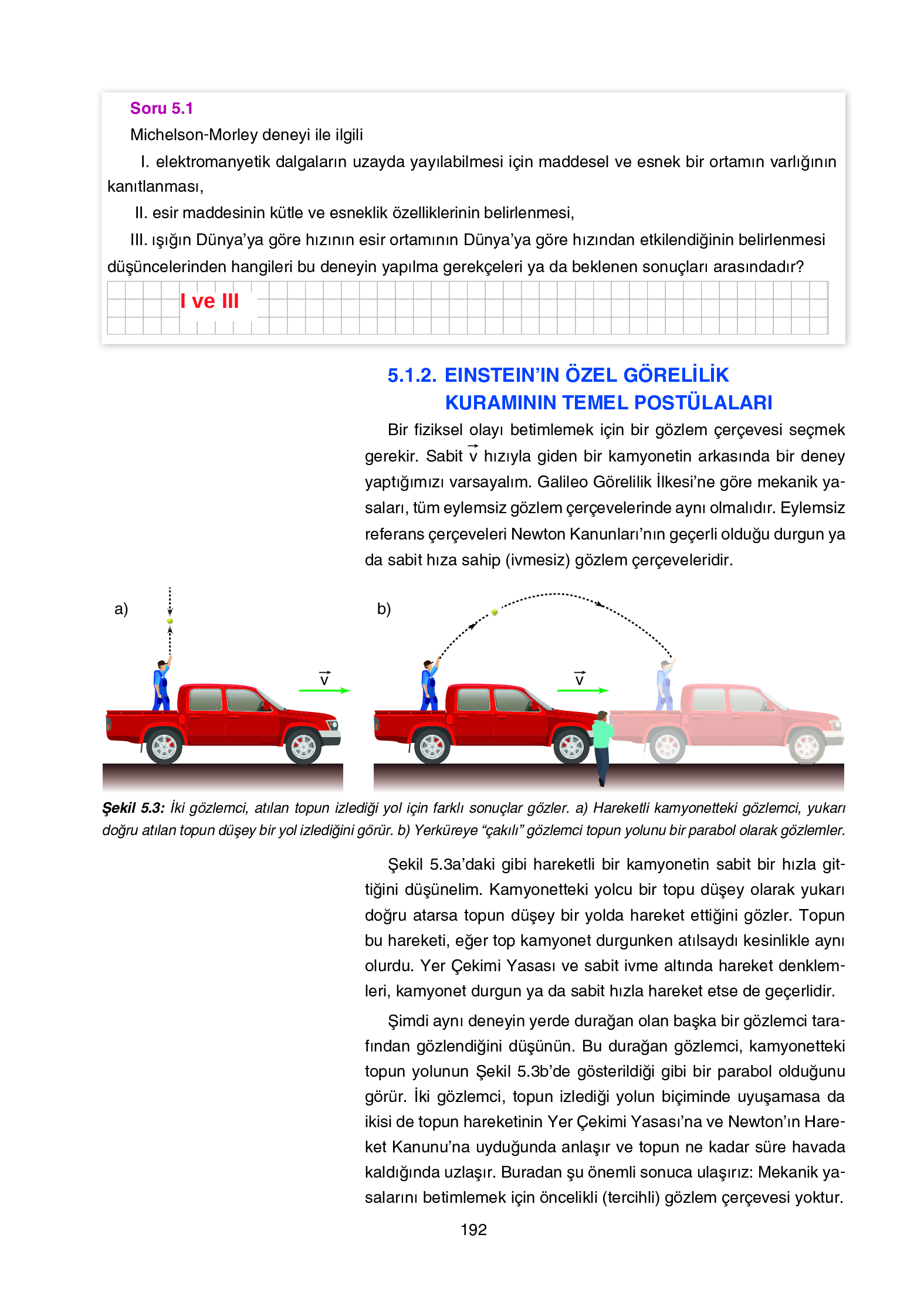 Soru 5.1

Michelson-Morley deneyi ile ilgili

I. elektromanyetik dalgaların uzayda yayılabilmesi için maddesel ve esnek bir ortamın varlığının kanıtlanması,

II. esir maddesinin kütle ve esneklik özelliklerinin belirlenmesi,

III. ışığın Dünya'ya göre hızının esir ortamının Dünya'ya göre hızından etkilendiğinin belirlenmesi düşüncelerinden hangileri bu deneyin yapılma gerekçeleri ya da beklenen sonuçları arasındadır?

I ve III

5.1.2. EINSTEIN'IN ÖZEL GÖRELİLİK KURAMININ TEMEL POSTÜLALARI

Bir fiziksel olayı betimlemek için bir gözlem çerçevesi seçmek gerekir. Sabit $\vec{v}$ hızıyla giden bir kamyonetin arkasında bir deney yaptığımızı varsayalım. Galileo Görelilik İlkesi'ne göre mekanik yasaları, tüm eylemsiz gözlem çerçevelerinde aynı olmalıdır. Eylemsiz referans çerçeveleri Newton Kanunları'nın geçerli olduğu durgun ya da sabit hıza sahip (ivmesiz) gözlem çerçeveleridir.

a)

$\vec{v}$

b)

$\vec{v}$

Şekil 5.3: İki gözlemci, atılan topun izlediği yol için farklı sonuçlar gözler. a) Hareketli kamyonetteki gözlemci, yukarı doğru atılan topun düşey bir yol izlediğini görür. b) Yerküreye "çakılı" gözlemci topun yolunu bir parabol olarak gözlemler.

Şekil 5.3a'daki gibi hareketli bir kamyonetin sabit bir hızla gittiğini düşünelim. Kamyonetteki yolcu bir topu düşey olarak yukarı doğru atarsa topun düşey bir yolda hareket ettiğini gözler. Topun bu hareketi, eğer top kamyonet durgunken atılsaydı kesinlikle aynı olurdu. Yer Çekimi Yasası ve sabit ivme altında hareket denklemleri, kamyonet durgun ya da sabit hızla hareket etse de geçerlidir.

Şimdi aynı deneyin yerde durağan olan başka bir gözlemci tarafından gözlendiğini düşünün. Bu durağan gözlemci, kamyonetteki topun yolunun Şekil 5.3b'de gösterildiği gibi bir parabol olduğunu görür. İki gözlemci, topun izlediği yolun biçiminde uyuşamasa da ikisi de topun hareketinin Yer Çekimi Yasası'na ve Newton'ın Hareket Kanunu'na uyduğunda anlaşır ve topun ne kadar süre havada kaldığında uzlaşır. Buradan şu önemli sonuca ulaşırız: Mekanik yasalarını betimlemek için öncelikli (tercihli) gözlem çerçevesi yoktur.

192