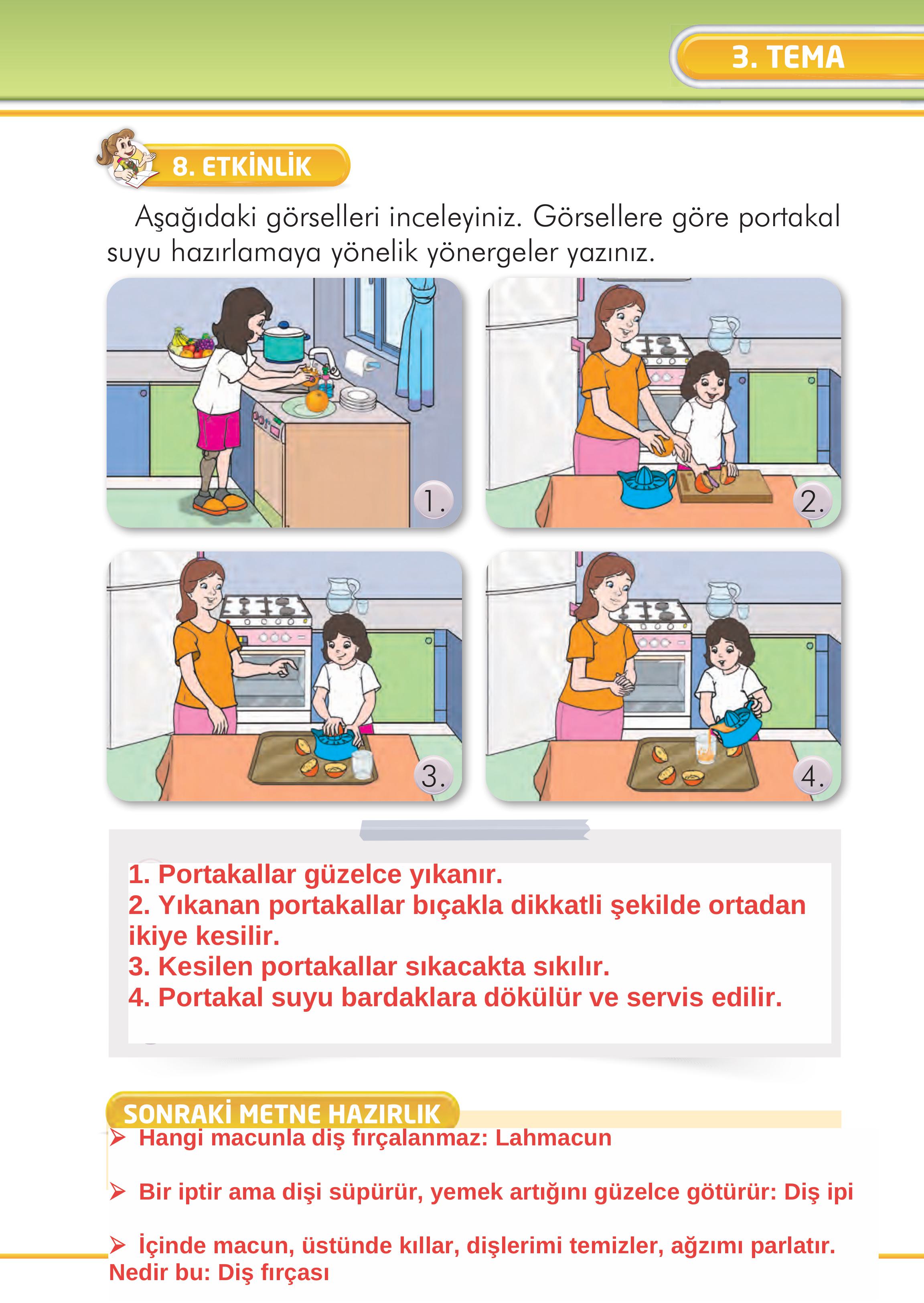 3. TEMA

8. ETKİNLİK

Aşağıdaki görselleri inceleyiniz. Görsellere göre portakal suyu hazırlamaya yönelik yönergeler yazınız.

1.

2.

3.

4.

1. Portakallar güzelce yıkanır.
2. Yıkanan portakallar bıçakla dikkatli şekilde ortadan ikiye kesilir.
3. Kesilen portakallar sıkacakta sıkılır.
4. Portakal suyu bardaklara dökülür ve servis edilir.

SONRAKİ METNE HAZIRLIK

➢ Hangi macunla diş fırçalanmaz: Lahmacun

➢ Bir iptir ama dişi süpürür, yemek artığını güzelce götürür: Diş ipi

➢ İçinde macun, üstünde kıllar, dişlerimi temizler, ağzımı parlatır. Nedir bu: Diş fırçası