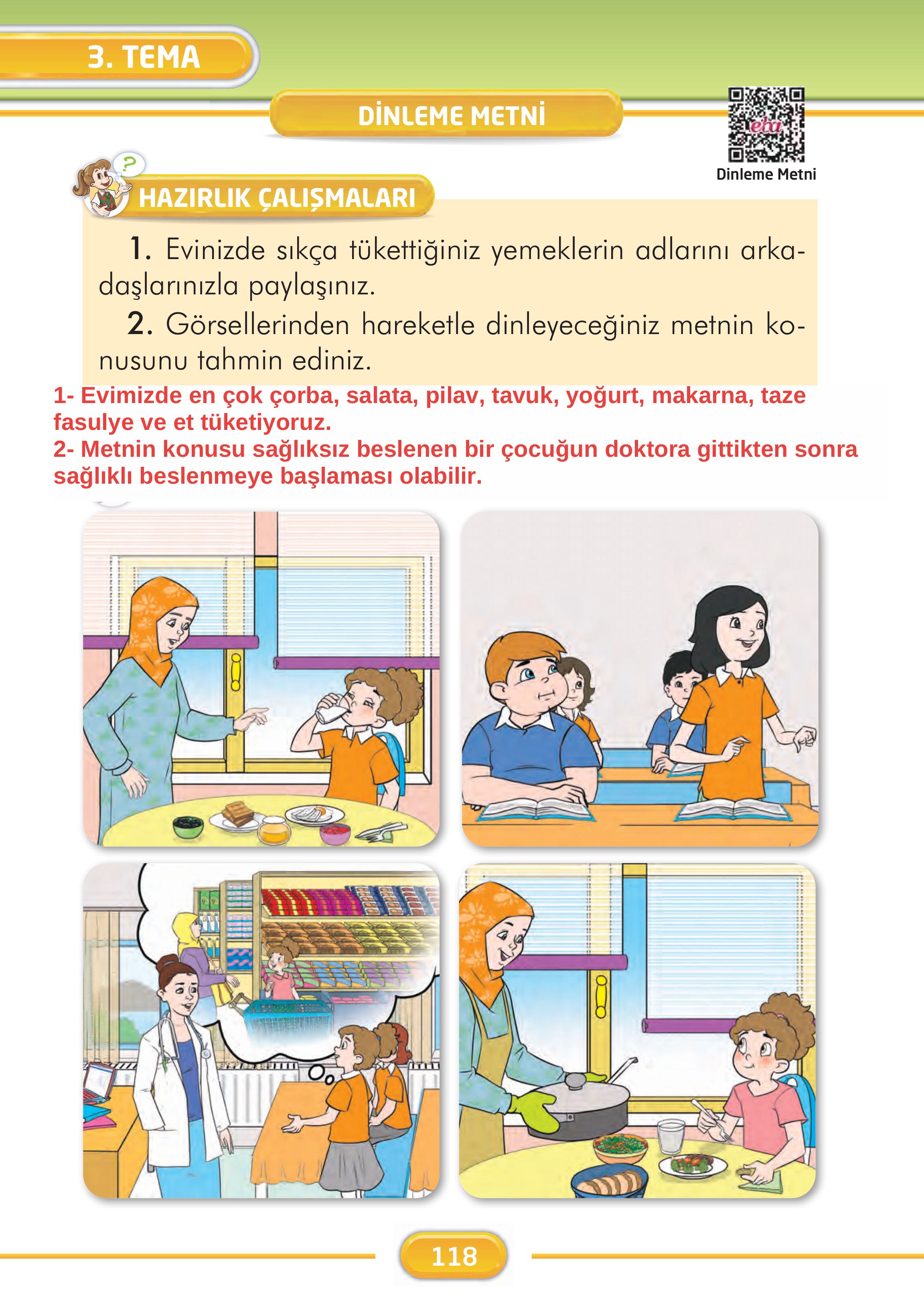 3. TEMA

DİNLEME METNİ

eba

Dinleme Metni

HAZIRLIK ÇALIŞMALARI

1. Evinizde sıkça tükettiğiniz yemeklerin adlarını arkadaşlarınızla paylaşınız.

2. Görsellerinden hareketle dinleyeceğiniz metnin konusunu tahmin ediniz.

1- Evimizde en çok çorba, salata, pilav, tavuk, yoğurt, makarna, taze fasulye ve et tüketiyoruz.
2- Metnin konusu sağlıksız beslenen bir çocuğun doktora gittikten sonra sağlıklı beslenmeye başlaması olabilir.

118