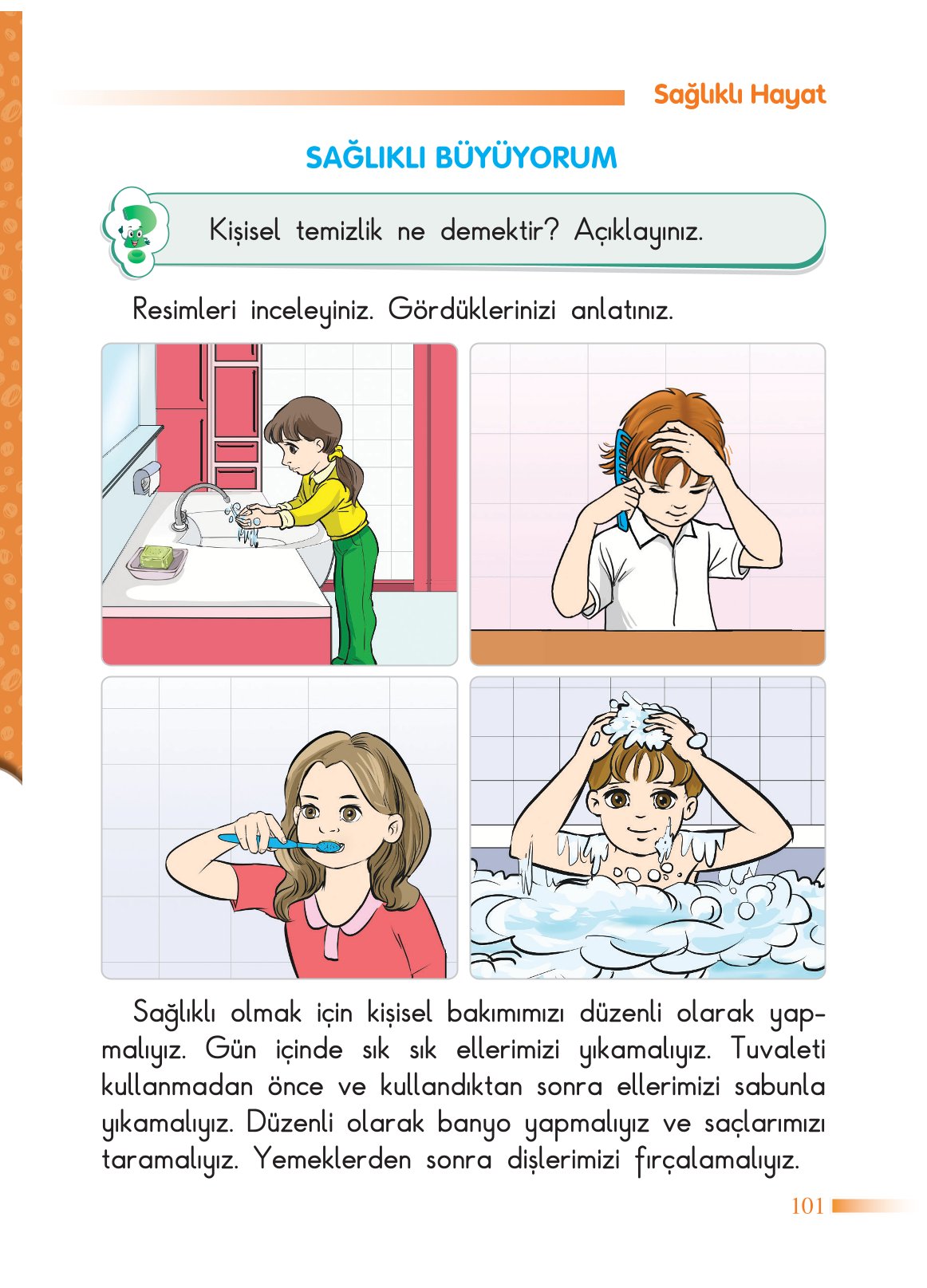 Sağlıklı Hayat

SAĞLIKLI BÜYÜYORUM

Kişisel temizlik ne demektir? Açıklayınız.

Resimleri inceleyiniz. Gördüklerinizi anlatınız.

Sağlıklı olmak için kişisel bakımımızı düzenli olarak yapmalıyız. Gün içinde sık sık ellerimizi yıkamalıyız. Tuvaleti kullanmadan önce ve kullandıktan sonra ellerimizi sabunla yıkamalıyız. Düzenli olarak banyo yapmalıyız ve saçlarımızı taramalıyız. Yemeklerden sonra dişlerimizi fırçalamalıyız.

101