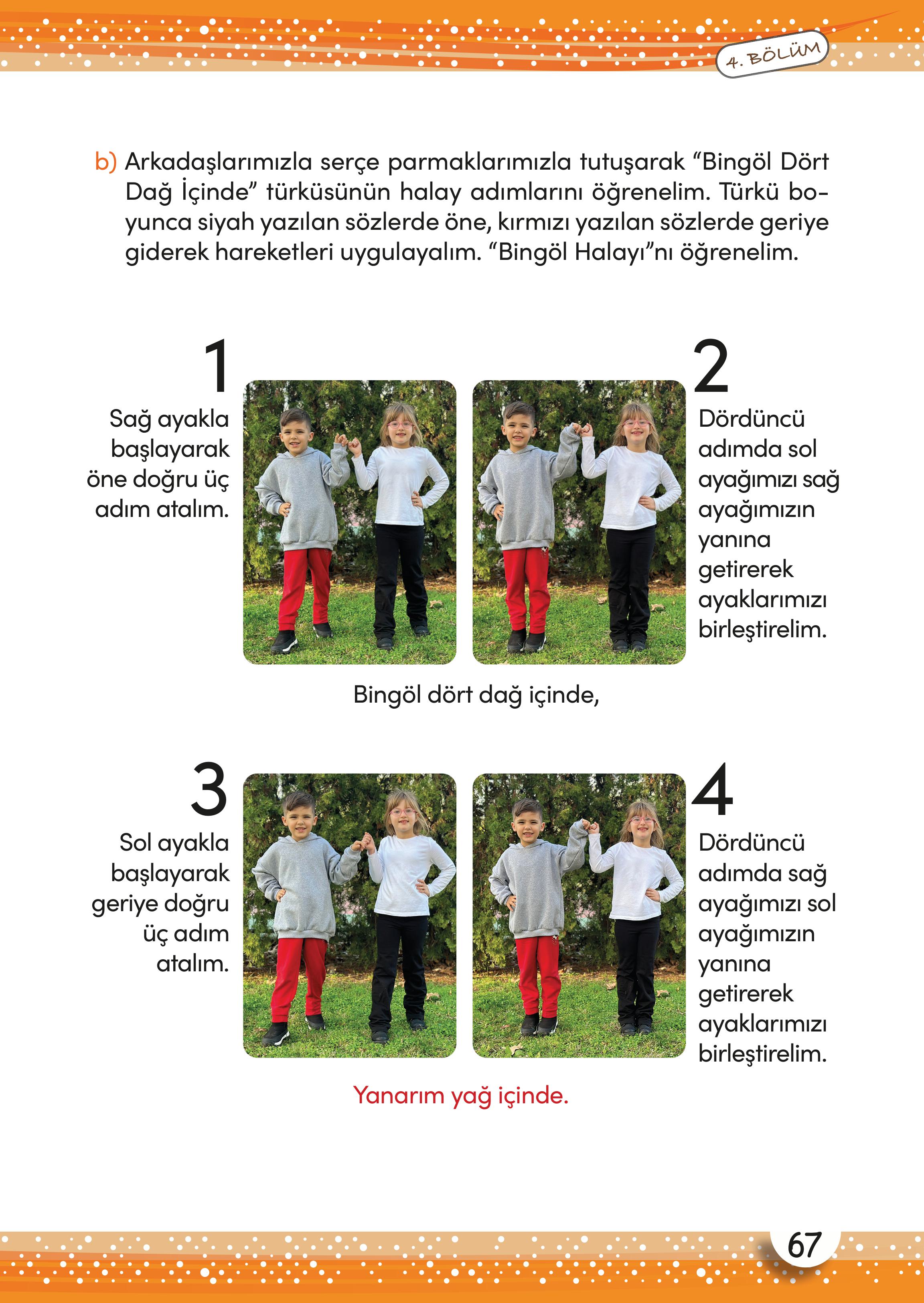 4. BÖLÜM

b) Arkadaşlarımızla serçe parmaklarımızla tutuşarak “Bingöl Dört Dağ İçinde” türküsünün halay adımlarını öğrenelim. Türkü boyunca siyah yazılan sözlerde öne, kırmızı yazılan sözlerde geriye giderek hareketleri uygulayalım. “Bingöl Halayı”nı öğrenelim.

1

Sağ ayakla başlayarak öne doğru üç adım atalım.

2

Dördüncü adımda sol ayağımızı sağ ayağımızın yanına getirerek ayaklarımızı birleştirelim.

Bingöl dört dağ içinde,

3

Sol ayakla başlayarak geriye doğru üç adım atalım.

4

Dördüncü adımda sağ ayağımızı sol ayağımızın yanına getirerek ayaklarımızı birleştirelim.

Yanarım yağ içinde.

67