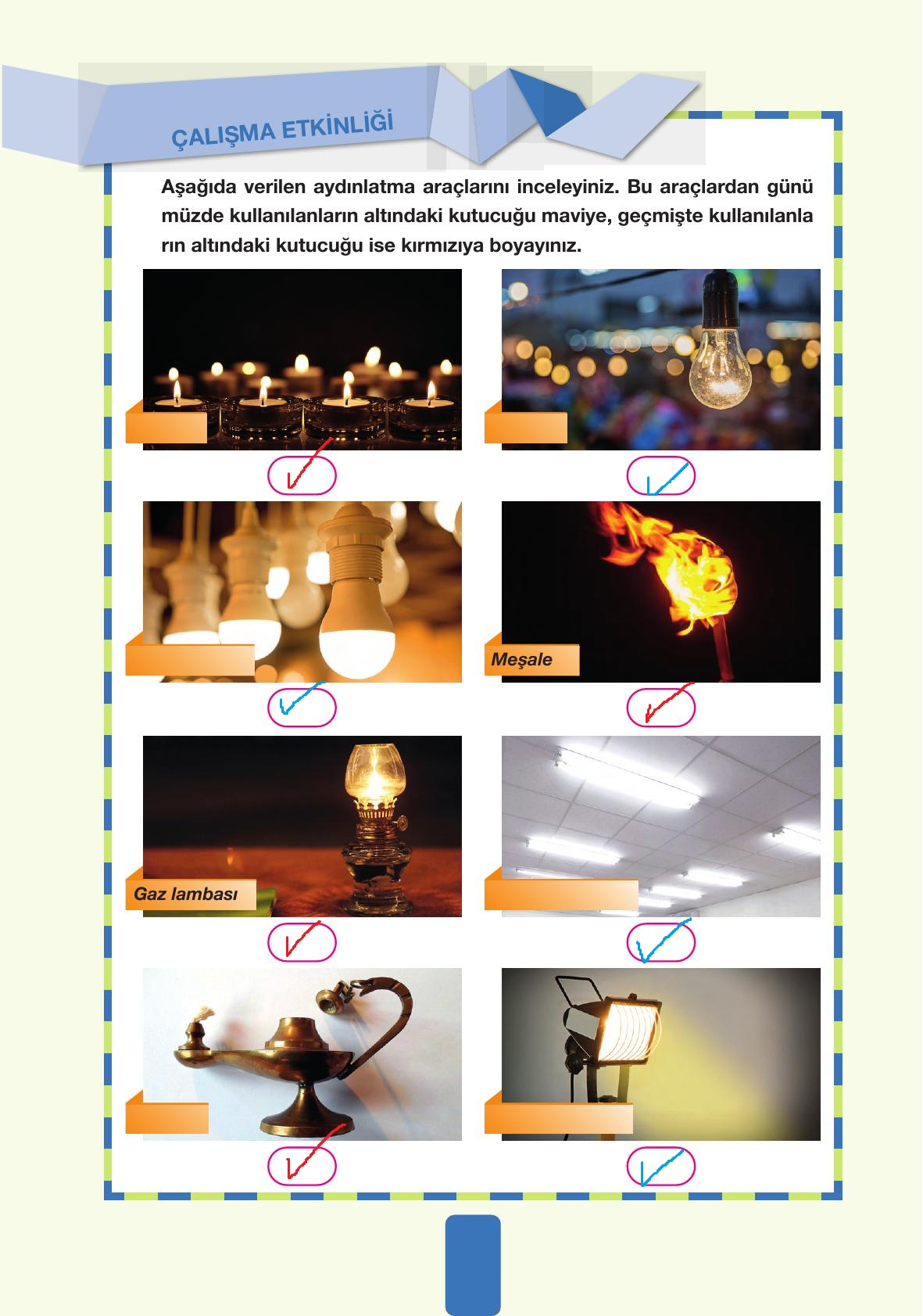 ÇALIŞMA ETKİNLİĞİ

Aşağıda verilen aydınlatma araçlarını inceleyiniz. Bu araçlardan günümüzde kullanılanların altındaki kutucuğu maviye, geçmişte kullanılanların altındaki kutucuğu ise kırmızıya boyayınız.

Meşale

Gaz lambası