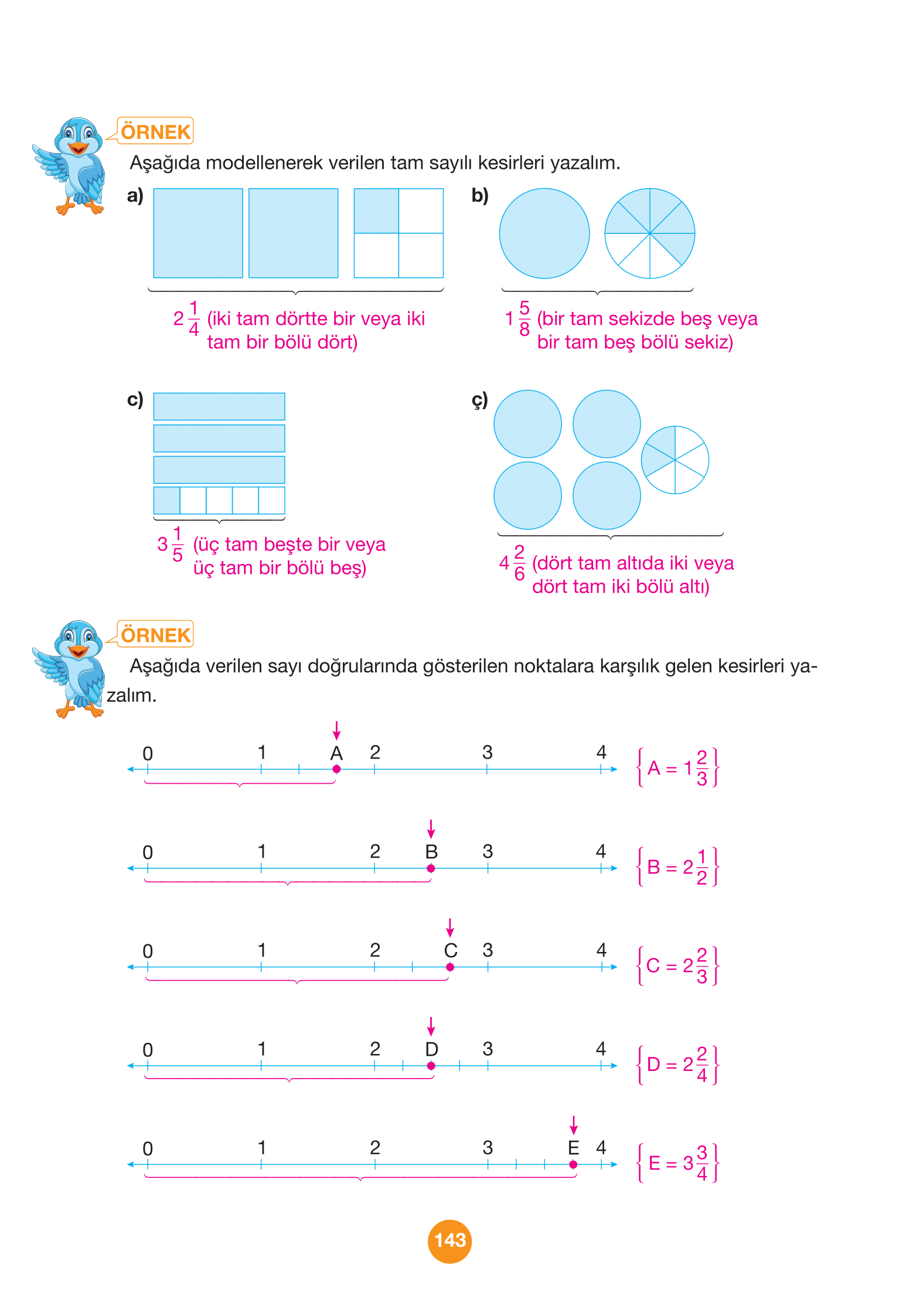 ÖRNEK

Aşağıda modellenerek verilen tam sayılı kesirleri yazalım.

a)

$2\frac{1}{4}$ (iki tam dörtte bir veya iki tam bir bölü dört)

b)

$1\frac{5}{8}$ (bir tam sekizde beş veya bir tam beş bölü sekiz)

c)

$3\frac{1}{5}$ (üç tam beşte bir veya üç tam bir bölü beş)

ç)

$4\frac{2}{6}$ (dört tam altıda iki veya dört tam iki bölü altı)

ÖRNEK

Aşağıda verilen sayı doğrularında gösterilen noktalara karşılık gelen kesirleri yazalım.

0 1 A 2 3 4 $\left\{A = 1\frac{2}{3}\right\}$

0 1 2 B 3 4 $\left\{B = 2\frac{1}{2}\right\}$

0 1 2 C 3 4 $\left\{C = 2\frac{2}{3}\right\}$

0 1 2 D 3 4 $\left\{D = 2\frac{2}{4}\right\}$

0 1 2 3 E 4 $\left\{E = 3\frac{3}{4}\right\}$

143