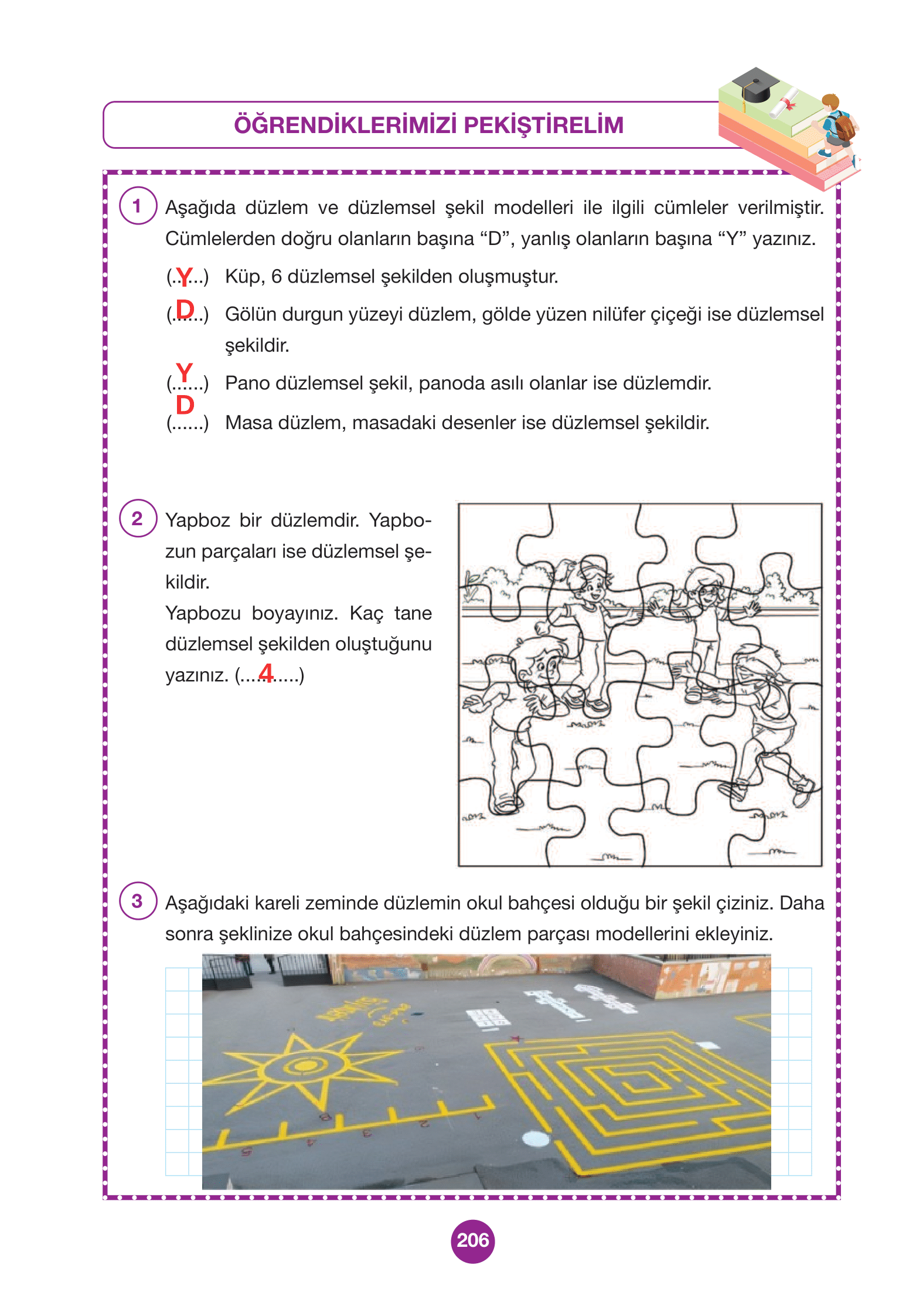 ÖĞRENDİKLERİMİZİ PEKİŞTİRELİM

1 Aşağıda düzlem ve düzlemsel şekil modelleri ile ilgili cümleler verilmiştir. Cümlelerden doğru olanların başına “D”, yanlış olanların başına “Y” yazınız.

(..Y...) Küp, 6 düzlemsel şekilden oluşmuştur.

(..D...) Gölün durgun yüzeyi düzlem, gölde yüzen nilüfer çiçeği ise düzlemsel şekildir.

(..Y...) Pano düzlemsel şekil, panoda asılı olanlar ise düzlemdir.

(..D...) Masa düzlem, masadaki desenler ise düzlemsel şekildir.

2 Yapboz bir düzlemdir. Yapbozun parçaları ise düzlemsel şekildir.
Yapbozu boyayınız. Kaç tane düzlemsel şekilden oluştuğunu yazınız. (....4.....)

3 Aşağıdaki kareli zeminde düzlemin okul bahçesi olduğu bir şekil çiziniz. Daha sonra şeklinize okul bahçesindeki düzlem parçası modellerini ekleyiniz.

206