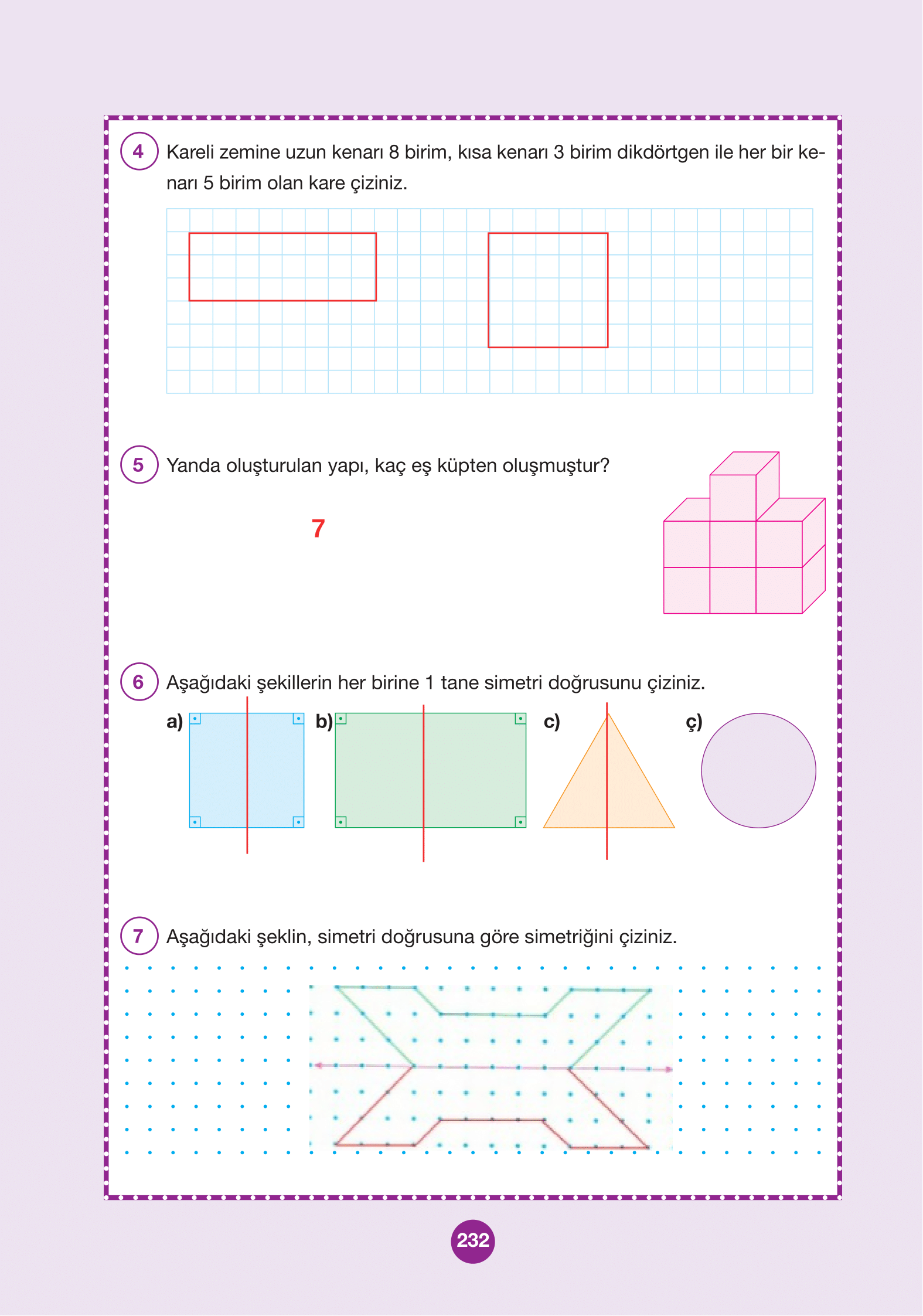 4 Kareli zemine uzun kenarı 8 birim, kısa kenarı 3 birim dikdörtgen ile her bir kenarı 5 birim olan kare çiziniz.

5 Yanda oluşturulan yapı, kaç eş küpten oluşmuştur?

7

6 Aşağıdaki şekillerin her birine 1 tane simetri doğrusunu çiziniz.

a) b) c) ç)

7 Aşağıdaki şeklin, simetri doğrusuna göre simetriğini çiziniz.

232