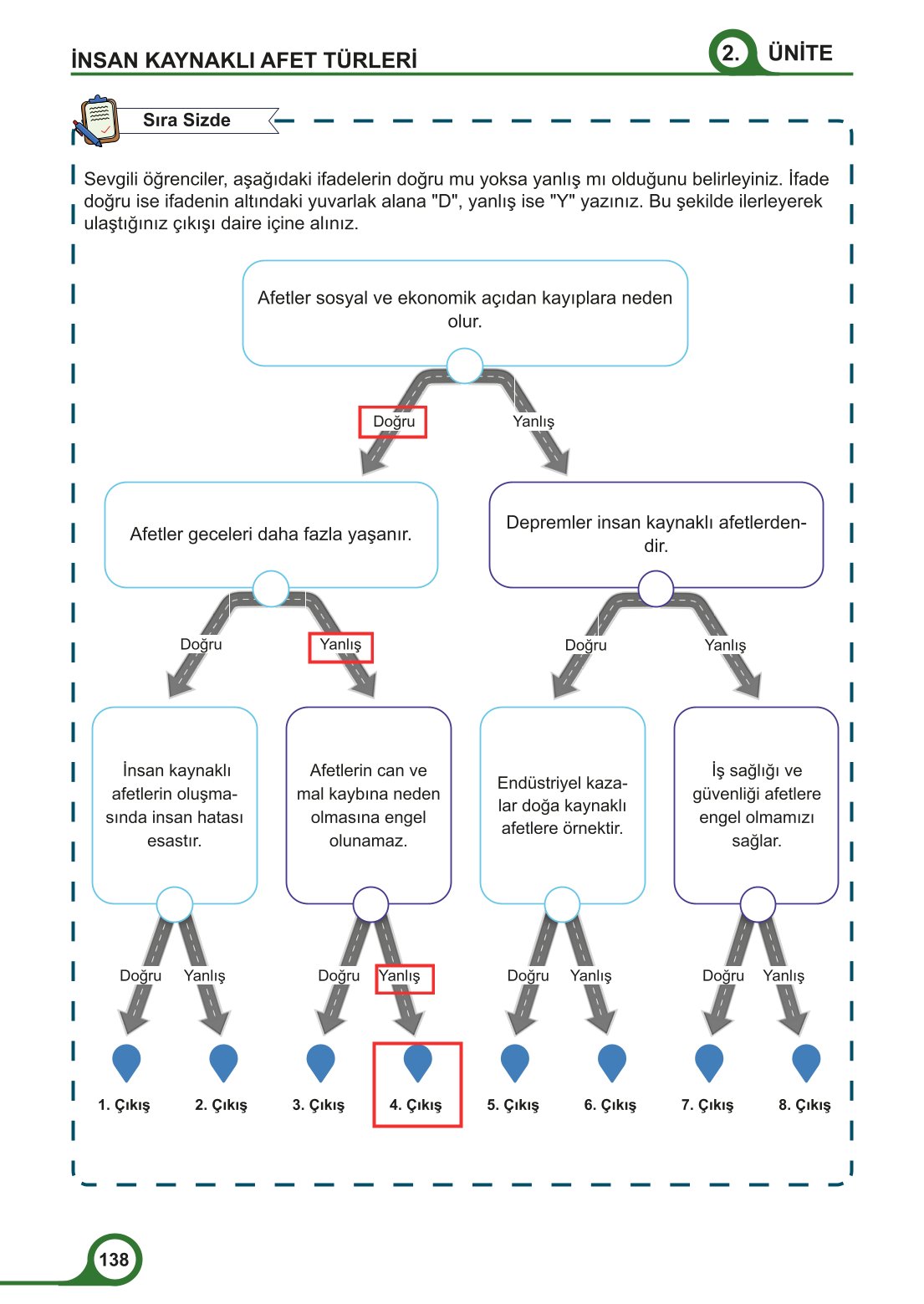 İNSAN KAYNAKLI AFET TÜRLERİ

2. ÜNİTE

Sıra Sizde

Sevgili öğrenciler, aşağıdaki ifadelerin doğru mu yoksa yanlış mı olduğunu belirleyiniz. İfade doğru ise ifadenin altındaki yuvarlak alana "D", yanlış ise "Y" yazınız. Bu şekilde ilerleyerek ulaştığınız çıkışı daire içine alınız.

Afetler sosyal ve ekonomik açıdan kayıplara neden olur.

Doğru

Yanlış

Afetler geceleri daha fazla yaşanır.

Depremler insan kaynaklı afetlerdendir.

Doğru

Yanlış

Doğru

Yanlış

İnsan kaynaklı afetlerin oluşmasında insan hatası esastır.

Afetlerin can ve mal kaybına neden olmasına engel olunamaz.

Endüstriyel kazalar doğa kaynaklı afetlere örnektir.

İş sağlığı ve güvenliği afetlere engel olmamızı sağlar.

Doğru

Yanlış

Doğru

Yanlış

Doğru

Yanlış

Doğru

Yanlış

1. Çıkış

2. Çıkış

3. Çıkış

4. Çıkış

5. Çıkış

6. Çıkış

7. Çıkış

8. Çıkış

138