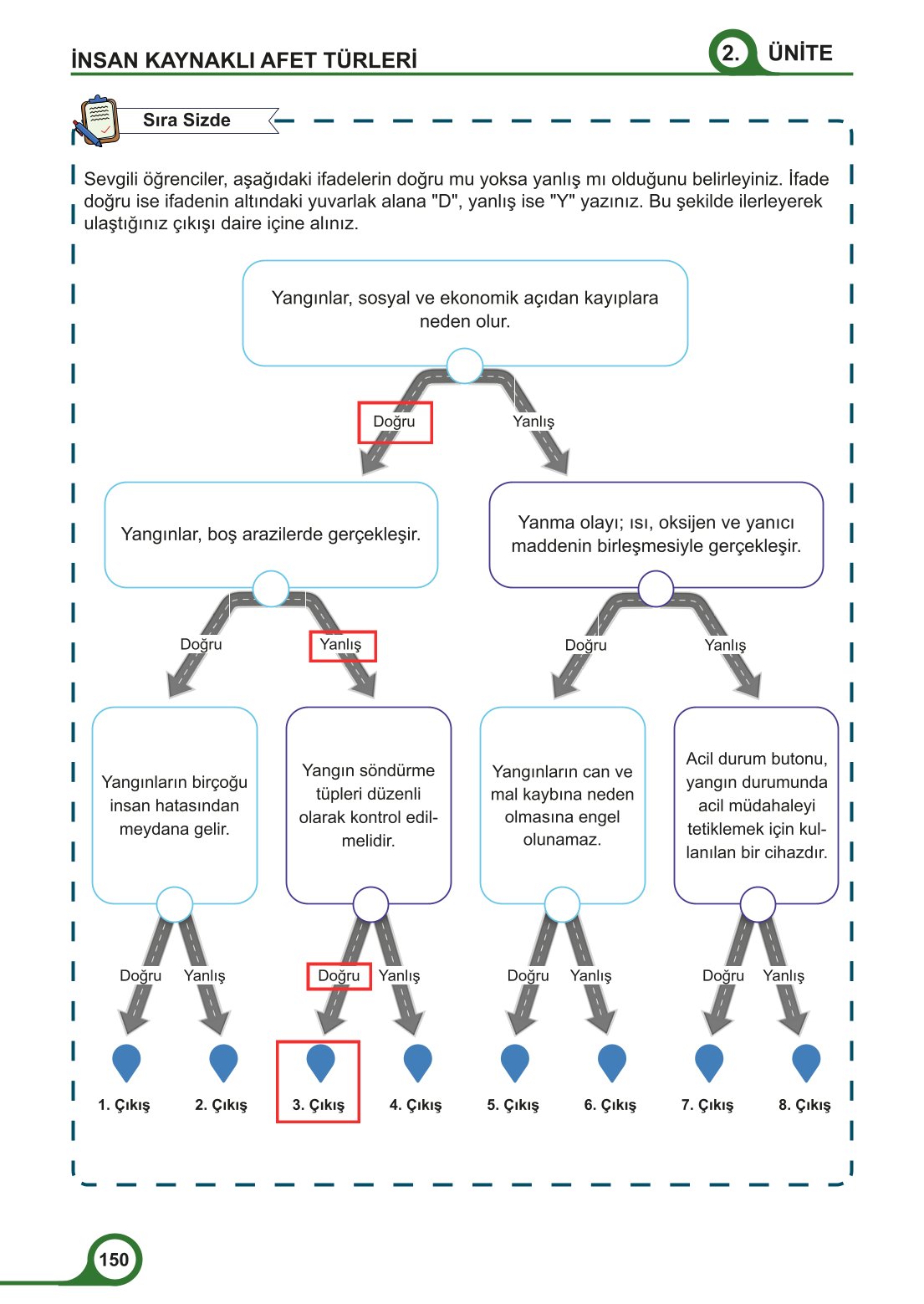 İNSAN KAYNAKLI AFET TÜRLERİ

2. ÜNİTE

Sıra Sizde

Sevgili öğrenciler, aşağıdaki ifadelerin doğru mu yoksa yanlış mı olduğunu belirleyiniz. İfade doğru ise ifadenin altındaki yuvarlak alana "D", yanlış ise "Y" yazınız. Bu şekilde ilerleyerek ulaştığınız çıkışı daire içine alınız.

Yangınlar, sosyal ve ekonomik açıdan kayıplara neden olur.

Doğru

Yanlış

Yangınlar, boş arazilerde gerçekleşir.

Yanma olayı; ısı, oksijen ve yanıcı maddenin birleşmesiyle gerçekleşir.

Doğru

Yanlış

Doğru

Yanlış

Yangınların birçoğu insan hatasından meydana gelir.

Yangın söndürme tüpleri düzenli olarak kontrol edilmelidir.

Yangınların can ve mal kaybına neden olmasına engel olunamaz.

Acil durum butonu, yangın durumunda acil müdahaleyi tetiklemek için kullanılan bir cihazdır.

Doğru

Yanlış

Doğru

Yanlış

Doğru

Yanlış

Doğru

Yanlış

1. Çıkış

2. Çıkış

3. Çıkış

4. Çıkış

5. Çıkış

6. Çıkış

7. Çıkış

8. Çıkış

150