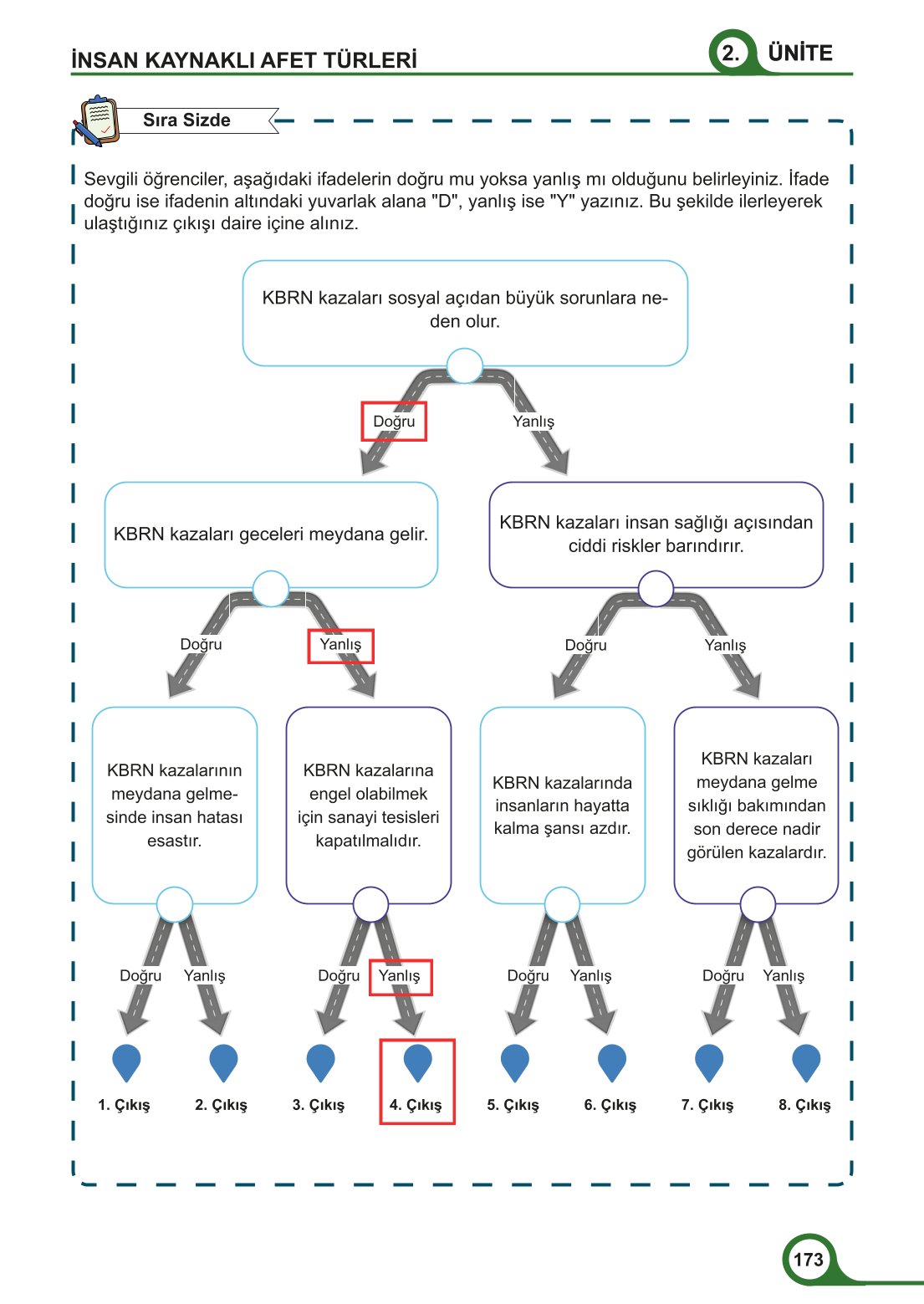 İNSAN KAYNAKLI AFET TÜRLERİ

2. ÜNİTE

Sıra Sizde

Sevgili öğrenciler, aşağıdaki ifadelerin doğru mu yoksa yanlış mı olduğunu belirleyiniz. İfade doğru ise ifadenin altındaki yuvarlak alana "D", yanlış ise "Y" yazınız. Bu şekilde ilerleyerek ulaştığınız çıkışı daire içine alınız.

KBRN kazaları sosyal açıdan büyük sorunlara neden olur.

Doğru

Yanlış

KBRN kazaları geceleri meydana gelir.

KBRN kazaları insan sağlığı açısından ciddi riskler barındırır.

Doğru

Yanlış

Doğru

Yanlış

KBRN kazalarının meydana gelmesinde insan hatası esastır.

KBRN kazalarına engel olabilmek için sanayi tesisleri kapatılmalıdır.

KBRN kazalarında insanların hayatta kalma şansı azdır.

KBRN kazaları meydana gelme sıklığı bakımından son derece nadir görülen kazalardır.

Doğru

Yanlış

Doğru

Yanlış

Doğru

Yanlış

Doğru

Yanlış

1. Çıkış

2. Çıkış

3. Çıkış

4. Çıkış

5. Çıkış

6. Çıkış

7. Çıkış

8. Çıkış

173