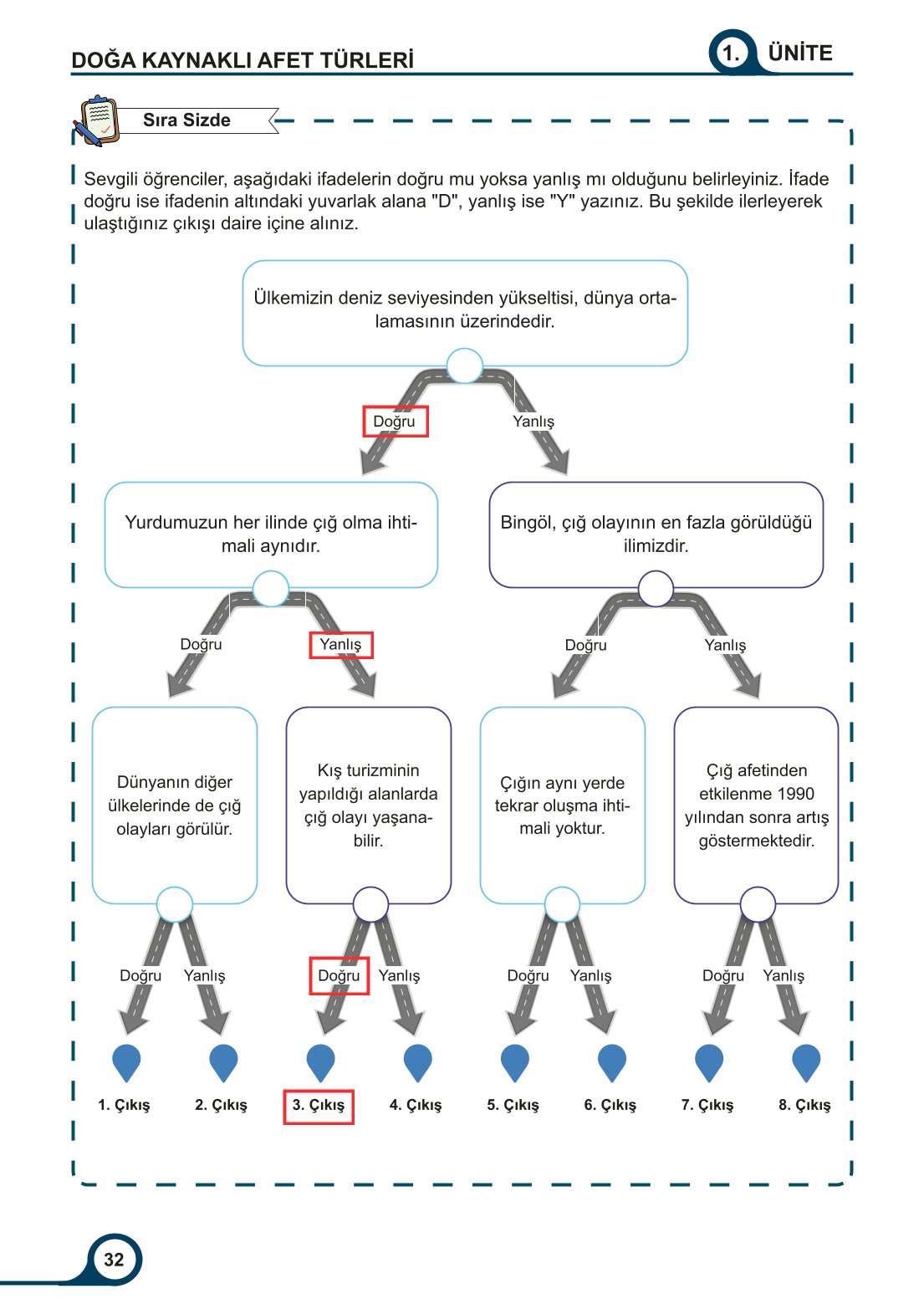 DOĞA KAYNAKLI AFET TÜRLERİ

1. ÜNİTE

Sıra Sizde

Sevgili öğrenciler, aşağıdaki ifadelerin doğru mu yoksa yanlış mı olduğunu belirleyiniz. İfade doğru ise ifadenin altındaki yuvarlak alana "D", yanlış ise "Y" yazınız. Bu şekilde ilerleyerek ulaştığınız çıkışı daire içine alınız.

Ülkemizin deniz seviyesinden yükseltisi, dünya ortalamasının üzerindedir.

Doğru

Yanlış

Yurdumuzun her ilinde çığ olma ihtimali aynıdır.

Bingöl, çığ olayının en fazla görüldüğü ilimizdir.

Doğru

Yanlış

Doğru

Yanlış

Dünyanın diğer ülkelerinde de çığ olayları görülür.

Kış turizminin yapıldığı alanlarda çığ olayı yaşanabilir.

Çığın aynı yerde tekrar oluşma ihtimali yoktur.

Çığ afetinden etkilenme 1990 yılından sonra artış göstermektedir.

Doğru

Yanlış

Doğru

Yanlış

Doğru

Yanlış

Doğru

Yanlış

1. Çıkış

2. Çıkış

3. Çıkış

4. Çıkış

5. Çıkış

6. Çıkış

7. Çıkış

8. Çıkış

32