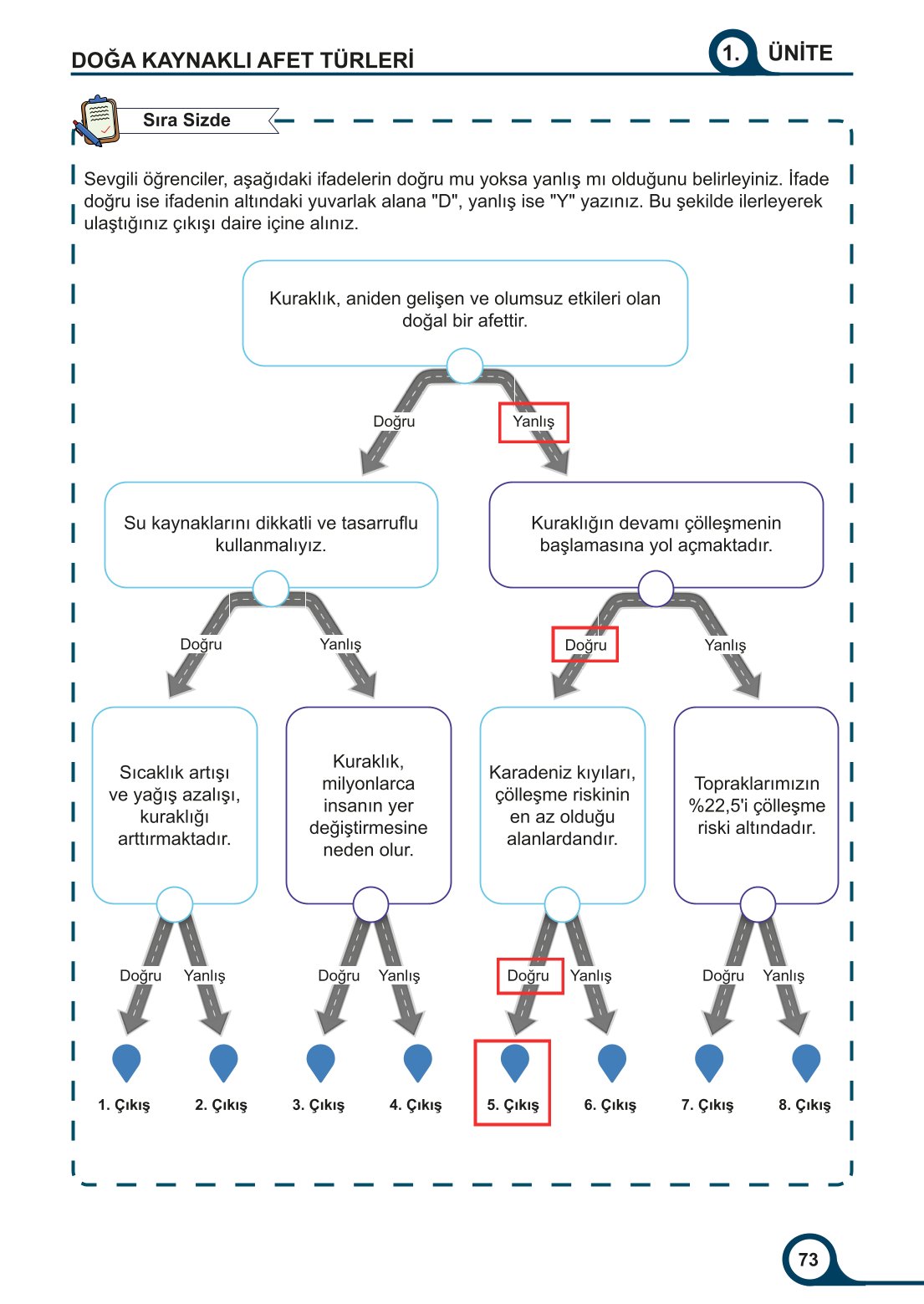 DOĞA KAYNAKLI AFET TÜRLERİ

1. ÜNİTE

Sıra Sizde

Sevgili öğrenciler, aşağıdaki ifadelerin doğru mu yoksa yanlış mı olduğunu belirleyiniz. İfade doğru ise ifadenin altındaki yuvarlak alana "D", yanlış ise "Y" yazınız. Bu şekilde ilerleyerek ulaştığınız çıkışı daire içine alınız.

Kuraklık, aniden gelişen ve olumsuz etkileri olan doğal bir afettir.

Doğru

Yanlış

Su kaynaklarını dikkatli ve tasarruflu kullanmalıyız.

Kuraklığın devamı çölleşmenin başlamasına yol açmaktadır.

Doğru

Yanlış

Doğru

Yanlış

Sıcaklık artışı ve yağış azalışı, kuraklığı arttırmaktadır.

Kuraklık, milyonlarca insanın yer değiştirmesine neden olur.

Karadeniz kıyıları, çölleşme riskinin en az olduğu alanlardandır.

Topraklarımızın %22,5'i çölleşme riski altındadır.

Doğru Yanlış Doğru Yanlış Doğru Yanlış Doğru Yanlış

1. Çıkış 2. Çıkış 3. Çıkış 4. Çıkış 5. Çıkış 6. Çıkış 7. Çıkış 8. Çıkış

73