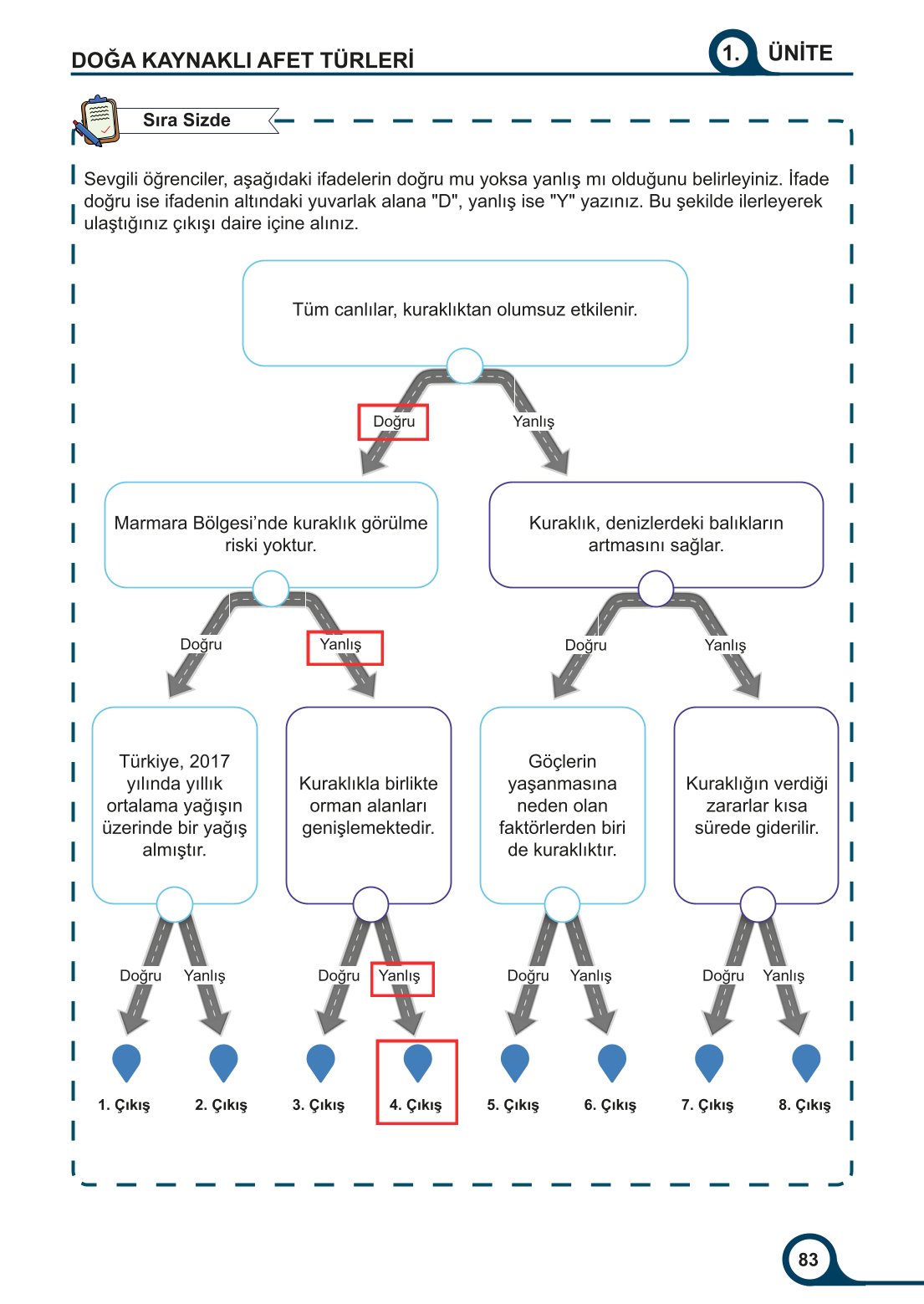 DOĞA KAYNAKLI AFET TÜRLERİ

1. ÜNİTE

Sıra Sizde

Sevgili öğrenciler, aşağıdaki ifadelerin doğru mu yoksa yanlış mı olduğunu belirleyiniz. İfade doğru ise ifadenin altındaki yuvarlak alana "D", yanlış ise "Y" yazınız. Bu şekilde ilerleyerek ulaştığınız çıkışı daire içine alınız.

Tüm canlılar, kuraklıktan olumsuz etkilenir.

Doğru

Yanlış

Marmara Bölgesi'nde kuraklık görülme riski yoktur.

Kuraklık, denizlerdeki balıkların artmasını sağlar.

Doğru

Yanlış

Doğru

Yanlış

Türkiye, 2017 yılında yıllık ortalama yağışın üzerinde bir yağış almıştır.

Kuraklıkla birlikte orman alanları genişlemektedir.

Göçlerin yaşanmasına neden olan faktörlerden biri de kuraklıktır.

Kuraklığın verdiği zararlar kısa sürede giderilir.

Doğru Yanlış

Doğru Yanlış

Doğru Yanlış

Doğru Yanlış

1. Çıkış

2. Çıkış

3. Çıkış

4. Çıkış

5. Çıkış

6. Çıkış

7. Çıkış

8. Çıkış

83