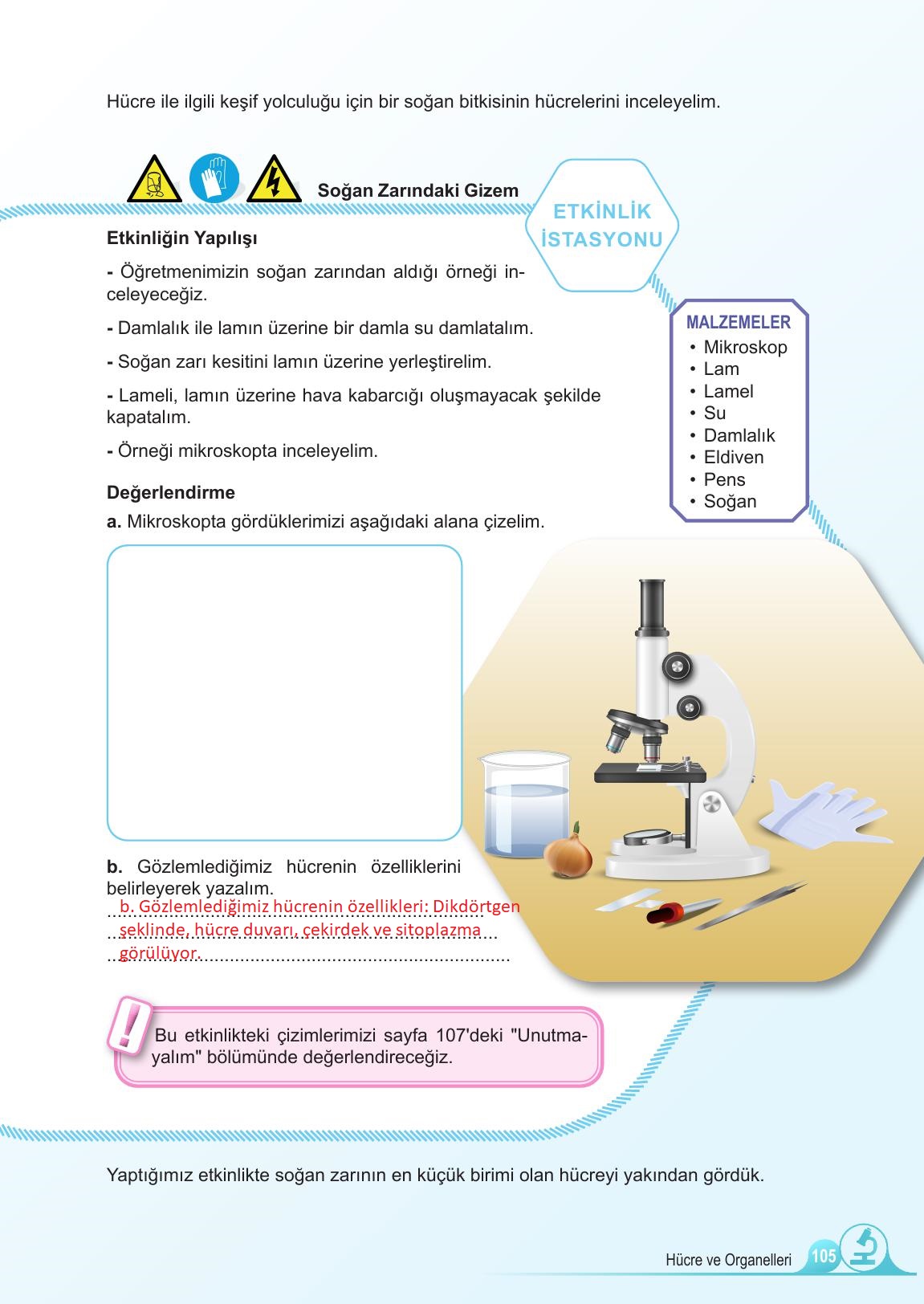 Hücre ile ilgili keşif yolculuğu için bir soğan bitkisinin hücrelerini inceleyelim.

Soğan Zarındaki Gizem

ETKİNLİK İSTASYONU

Etkinliğin Yapılışı

- Öğretmenimizin soğan zarından aldığı örneği inceleyeceğiz.

- Damlalık ile lamın üzerine bir damla su damlatalım.

- Soğan zarı kesitini lamın üzerine yerleştirelim.

- Lameli, lamın üzerine hava kabarcığı oluşmayacak şekilde kapatalım.

- Örneği mikroskopta inceleyelim.

MALZEMELER
• Mikroskop
• Lam
• Lamel
• Su
• Damlalık
• Eldiven
• Pens
• Soğan

Değerlendirme

a. Mikroskopta gördüklerimizi aşağıdaki alana çizelim.

b. Gözlemlediğimiz hücrenin özelliklerini belirleyerek yazalım.

b. Gözlemlediğimiz hücrenin özellikleri: Dikdörtgen şeklinde, hücre duvarı, çekirdek ve sitoplazma görülüyor.

Bu etkinlikteki çizimlerimizi sayfa 107'deki "Unutmayalım" bölümünde değerlendireceğiz.

Yaptığımız etkinlikte soğan zarının en küçük birimi olan hücreyi yakından gördük.

Hücre ve Organelleri 105