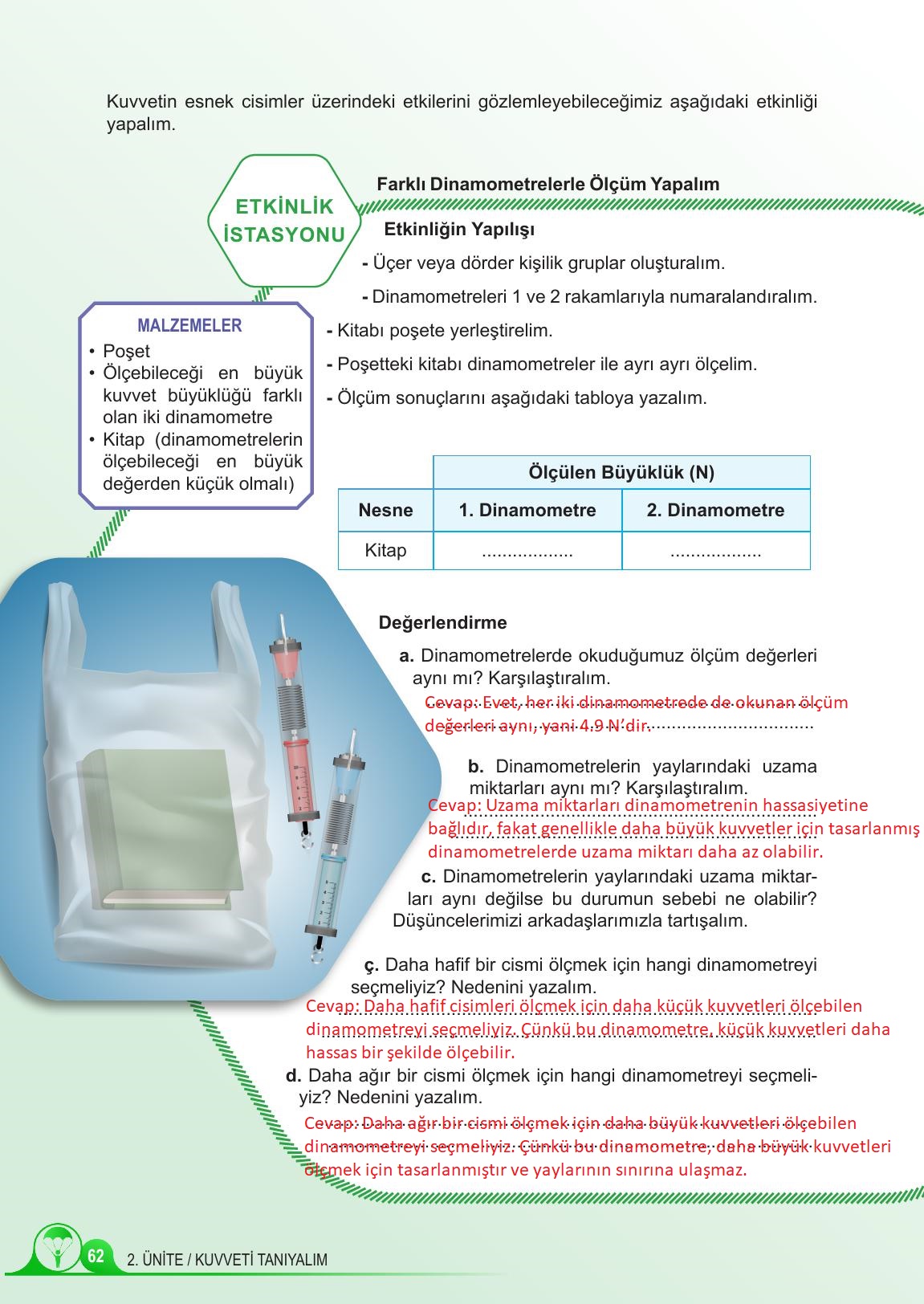 Kuvvetin esnek cisimler üzerindeki etkilerini gözlemleyebileceğimiz aşağıdaki etkinliği yapalım.

ETKİNLİK İSTASYONU

Farklı Dinamometrelerle Ölçüm Yapalım

Etkinliğin Yapılışı

- Üçer veya dörder kişilik gruplar oluşturalım.
- Dinamometreleri 1 ve 2 rakamlarıyla numaralandıralım.
- Kitabı poşete yerleştirelim.
- Poşetteki kitabı dinamometreler ile ayrı ayrı ölçelim.
- Ölçüm sonuçlarını aşağıdaki tabloya yazalım.

MALZEMELER
• Poşet
• Ölçebileceği en büyük kuvvet büyüklüğü farklı olan iki dinamometre
• Kitap (dinamometrelerin ölçebileceği en büyük değerden küçük olmalı)

| | Ölçülen Büyüklük (N) | |
|---|---|---|
| Nesne | 1. Dinamometre | 2. Dinamometre |
| Kitap | .................. | .................. |

Değerlendirme

a. Dinamometrelerde okuduğumuz ölçüm değerleri aynı mı? Karşılaştıralım.
Cevap: Evet, her iki dinamometrede de okunan ölçüm değerleri aynı, yani 4.9 N'dir.

b. Dinamometrelerin yaylarındaki uzama miktarları aynı mı? Karşılaştıralım.
Cevap: Uzama miktarları dinamometrenin hassasiyetine bağlıdır, fakat genellikle daha büyük kuvvetler için tasarlanmış dinamometrelerde uzama miktarı daha az olabilir.

c. Dinamometrelerin yaylarındaki uzama miktarları aynı değilse bu durumun sebebi ne olabilir? Düşüncelerimizi arkadaşlarımızla tartışalım.

ç. Daha hafif bir cismi ölçmek için hangi dinamometreyi seçmeliyiz? Nedenini yazalım.
Cevap: Daha hafif cisimleri ölçmek için daha küçük kuvvetleri ölçebilen dinamometreyi seçmeliyiz. Çünkü bu dinamometre, küçük kuvvetleri daha hassas bir şekilde ölçebilir.

d. Daha ağır bir cismi ölçmek için hangi dinamometreyi seçmeliyiz? Nedenini yazalım.
Cevap: Daha ağır bir cismi ölçmek için daha büyük kuvvetleri ölçebilen dinamometreyi seçmeliyiz. Çünkü bu dinamometre, daha büyük kuvvetleri ölçmek için tasarlanmıştır ve yaylarının sınırına ulaşmaz.

62 2. ÜNİTE / KUVVETİ TANIYALIM