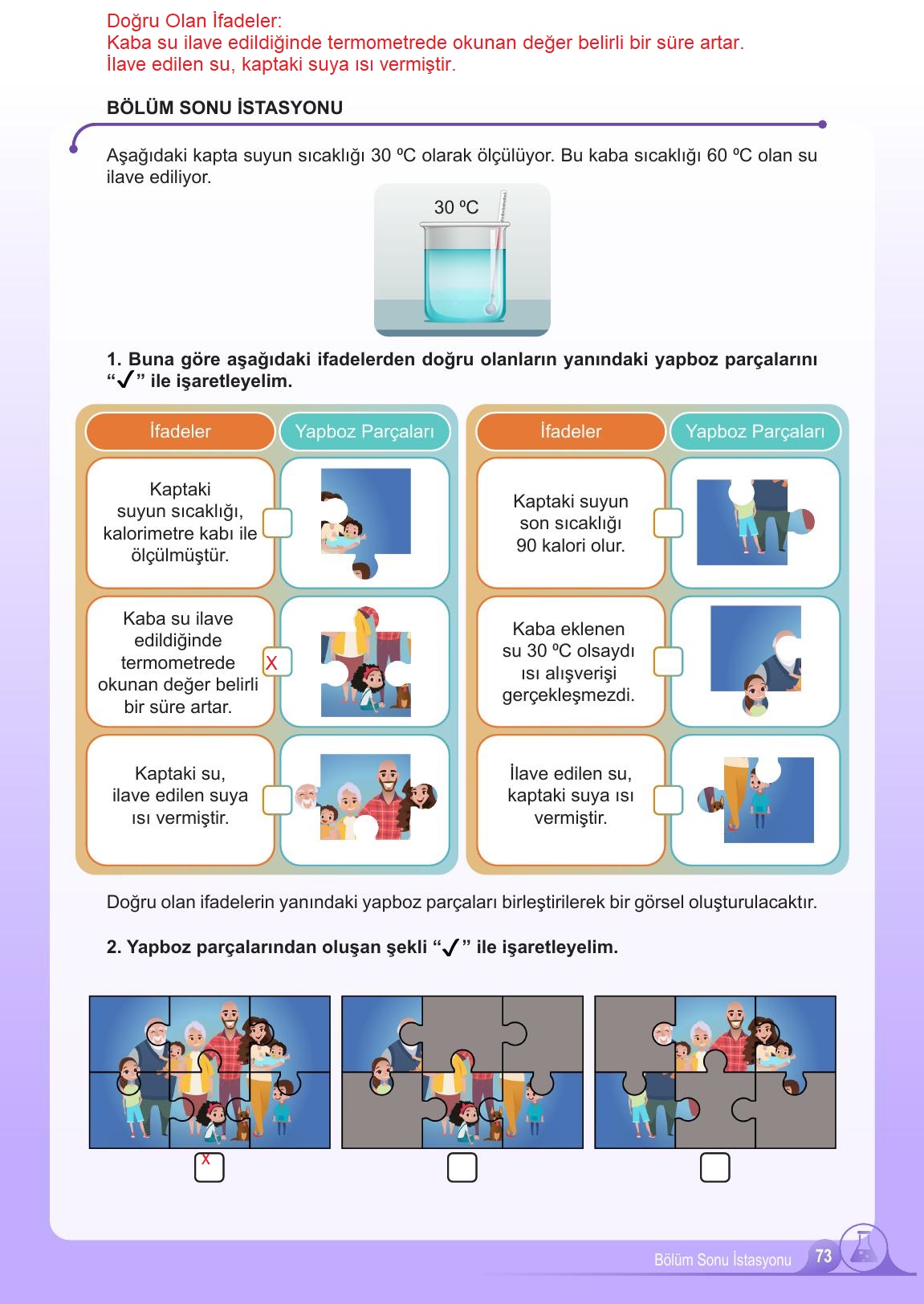 Doğru Olan İfadeler:
Kaba su ilave edildiğinde termometrede okunan değer belirli bir süre artar.
İlave edilen su, kaptaki suya ısı vermiştir.

BÖLÜM SONU İSTASYONU

Aşağıdaki kapta suyun sıcaklığı 30 ºC olarak ölçülüyor. Bu kaba sıcaklığı 60 ºC olan su ilave ediliyor.

30 ºC

1. Buna göre aşağıdaki ifadelerden doğru olanların yanındaki yapboz parçalarını "✓" ile işaretleyelim.

| İfadeler | Yapboz Parçaları |
|---|---|
| Kaptaki suyun sıcaklığı, kalorimetre kabı ile ölçülmüştür. | |
| Kaba su ilave edildiğinde termometrede okunan değer belirli bir süre artar. | X |
| Kaptaki su, ilave edilen suya ısı vermiştir. | |

| İfadeler | Yapboz Parçaları |
|---|---|
| Kaptaki suyun son sıcaklığı 90 kalori olur. | |
| Kaba eklenen su 30 ºC olsaydı ısı alışverişi gerçekleşmezdi. | |
| İlave edilen su, kaptaki suya ısı vermiştir. | |

Doğru olan ifadelerin yanındaki yapboz parçaları birleştirilerek bir görsel oluşturulacaktır.

2. Yapboz parçalarından oluşan şekli "✓" ile işaretleyelim.

X

Bölüm Sonu İstasyonu 73