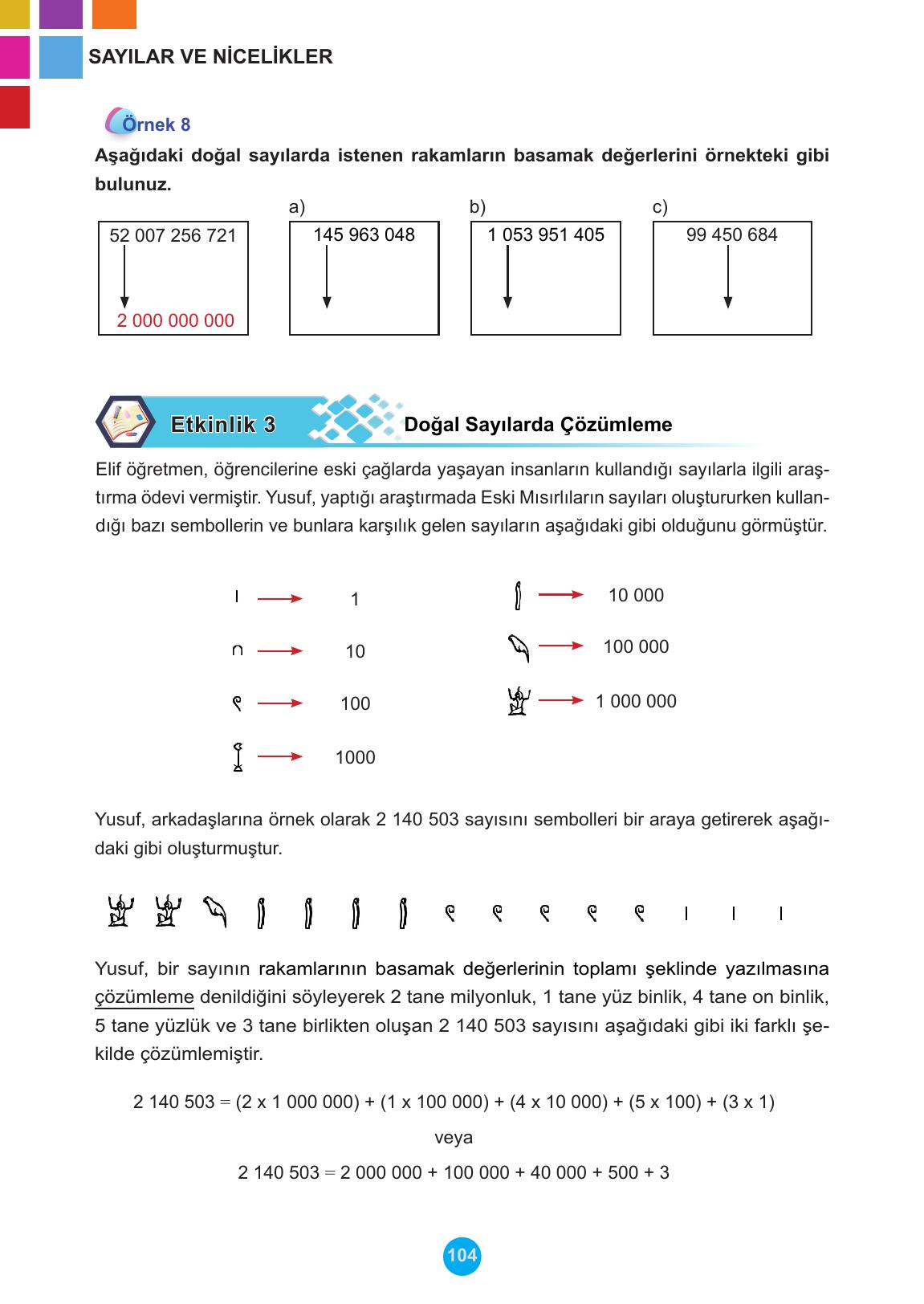 SAYILAR VE NİCELİKLER

Örnek 8

Aşağıdaki doğal sayılarda istenen rakamların basamak değerlerini örnekteki gibi bulunuz.

52 007 256 721

2 000 000 000

a)

145 963 048

b)

1 053 951 405

c)

99 450 684

Etkinlik 3 Doğal Sayılarda Çözümleme

Elif öğretmen, öğrencilerine eski çağlarda yaşayan insanların kullandığı sayılarla ilgili araştırma ödevi vermiştir. Yusuf, yaptığı araştırmada Eski Mısırlıların sayıları oluştururken kullandığı bazı sembollerin ve bunlara karşılık gelen sayıların aşağıdaki gibi olduğunu görmüştür.

1

10

100

1000

10 000

100 000

1 000 000

Yusuf, arkadaşlarına örnek olarak 2 140 503 sayısını sembolleri bir araya getirerek aşağıdaki gibi oluşturmuştur.

Yusuf, bir sayının rakamlarının basamak değerlerinin toplamı şeklinde yazılmasına çözümleme denildiğini söyleyerek 2 tane milyonluk, 1 tane yüz binlik, 4 tane on binlik, 5 tane yüzlük ve 3 tane birlikten oluşan 2 140 503 sayısını aşağıdaki gibi iki farklı şekilde çözümlemiştir.

2 140 503 = (2 x 1 000 000) + (1 x 100 000) + (4 x 10 000) + (5 x 100) + (3 x 1)

veya

2 140 503 = 2 000 000 + 100 000 + 40 000 + 500 + 3

104