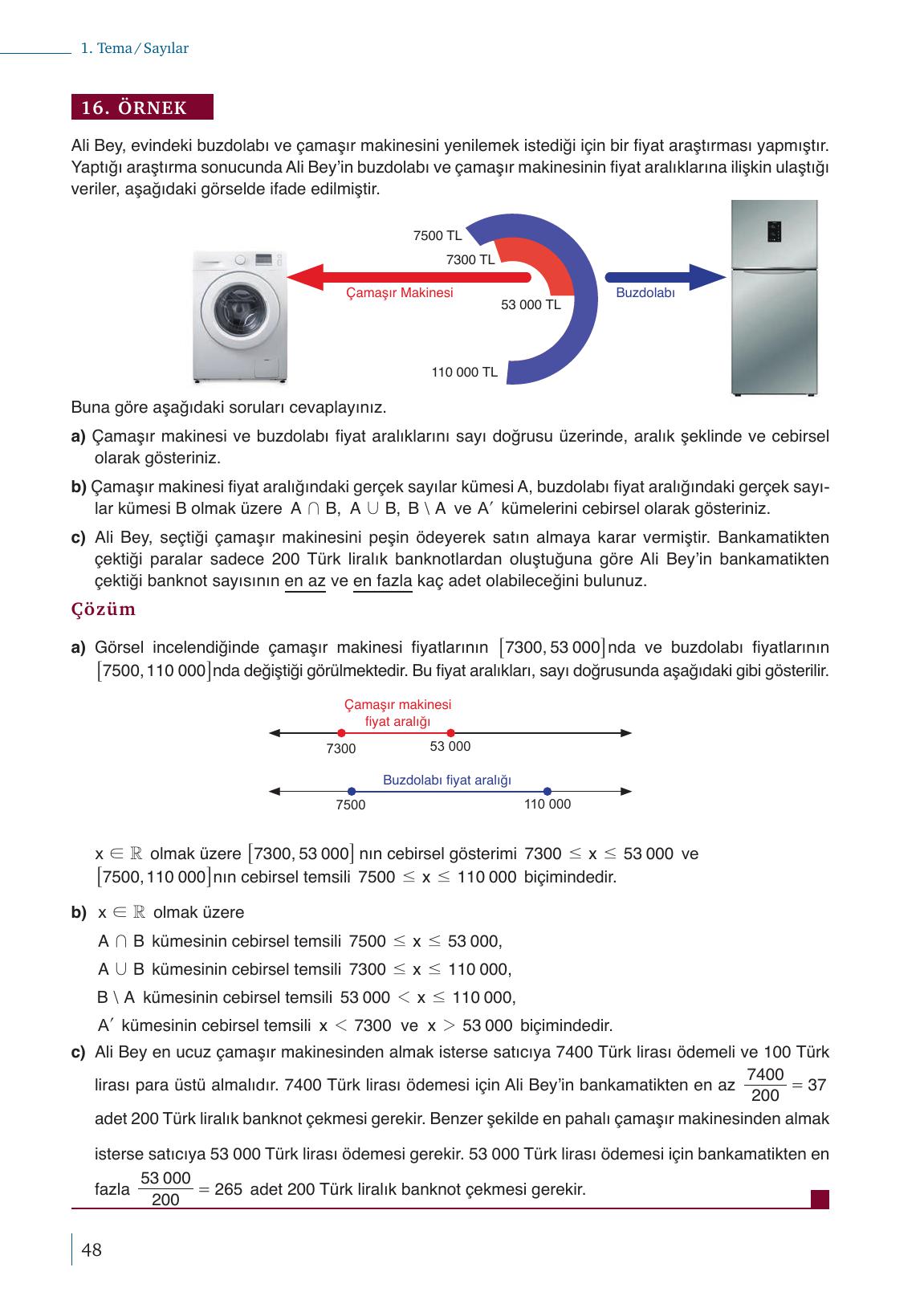 1. Tema / Sayılar

16. ÖRNEK

Ali Bey, evindeki buzdolabı ve çamaşır makinesini yenilemek istediği için bir fiyat araştırması yapmıştır. Yaptığı araştırma sonucunda Ali Bey'in buzdolabı ve çamaşır makinesinin fiyat aralıklarına ilişkin ulaştığı veriler, aşağıdaki görselde ifade edilmiştir.

7500 TL
7300 TL
Çamaşır Makinesi
53 000 TL
Buzdolabı
110 000 TL

Buna göre aşağıdaki soruları cevaplayınız.

a) Çamaşır makinesi ve buzdolabı fiyat aralıklarını sayı doğrusu üzerinde, aralık şeklinde ve cebirsel olarak gösteriniz.

b) Çamaşır makinesi fiyat aralığındaki gerçek sayılar kümesi A, buzdolabı fiyat aralığındaki gerçek sayılar kümesi B olmak üzere $A \cap B$, $A \cup B$, $B \setminus A$ ve $A'$ kümelerini cebirsel olarak gösteriniz.

c) Ali Bey, seçtiği çamaşır makinesini peşin ödeyerek satın almaya karar vermiştir. Bankamatikten çektiği paralar sadece 200 Türk liralık banknotlardan oluştuğuna göre Ali Bey'in bankamatikten çektiği banknot sayısının en az ve en fazla kaç adet olabileceğini bulunuz.

Çözüm

a) Görsel incelendiğinde çamaşır makinesi fiyatlarının $[7300, 53\,000]$nda ve buzdolabı fiyatlarının $[7500, 110\,000]$nda değiştiği görülmektedir. Bu fiyat aralıkları, sayı doğrusunda aşağıdaki gibi gösterilir.

Çamaşır makinesi fiyat aralığı
7300
53 000
Buzdolabı fiyat aralığı
7500
110 000

$x \in \mathbb{R}$ olmak üzere $[7300, 53\,000]$ nın cebirsel gösterimi $7300 \leq x \leq 53\,000$ ve $[7500, 110\,000]$nın cebirsel temsili $7500 \leq x \leq 110\,000$ biçimindedir.

b) $x \in \mathbb{R}$ olmak üzere
$A \cap B$ kümesinin cebirsel temsili $7500 \leq x \leq 53\,000$,
$A \cup B$ kümesinin cebirsel temsili $7300 \leq x \leq 110\,000$,
$B \setminus A$ kümesinin cebirsel temsili $53\,000 < x \leq 110\,000$,
$A'$ kümesinin cebirsel temsili $x < 7300$ ve $x > 53\,000$ biçimindedir.

c) Ali Bey en ucuz çamaşır makinesinden almak isterse satıcıya 7400 Türk lirası ödemeli ve 100 Türk lirası para üstü almalıdır. 7400 Türk lirası ödemesi için Ali Bey'in bankamatikten en az $\frac{7400}{200} = 37$ adet 200 Türk liralık banknot çekmesi gerekir. Benzer şekilde en pahalı çamaşır makinesinden almak isterse satıcıya 53 000 Türk lirası ödemesi gerekir. 53 000 Türk lirası ödemesi için bankamatikten en fazla $\frac{53\,000}{200} = 265$ adet 200 Türk liralık banknot çekmesi gerekir.

48