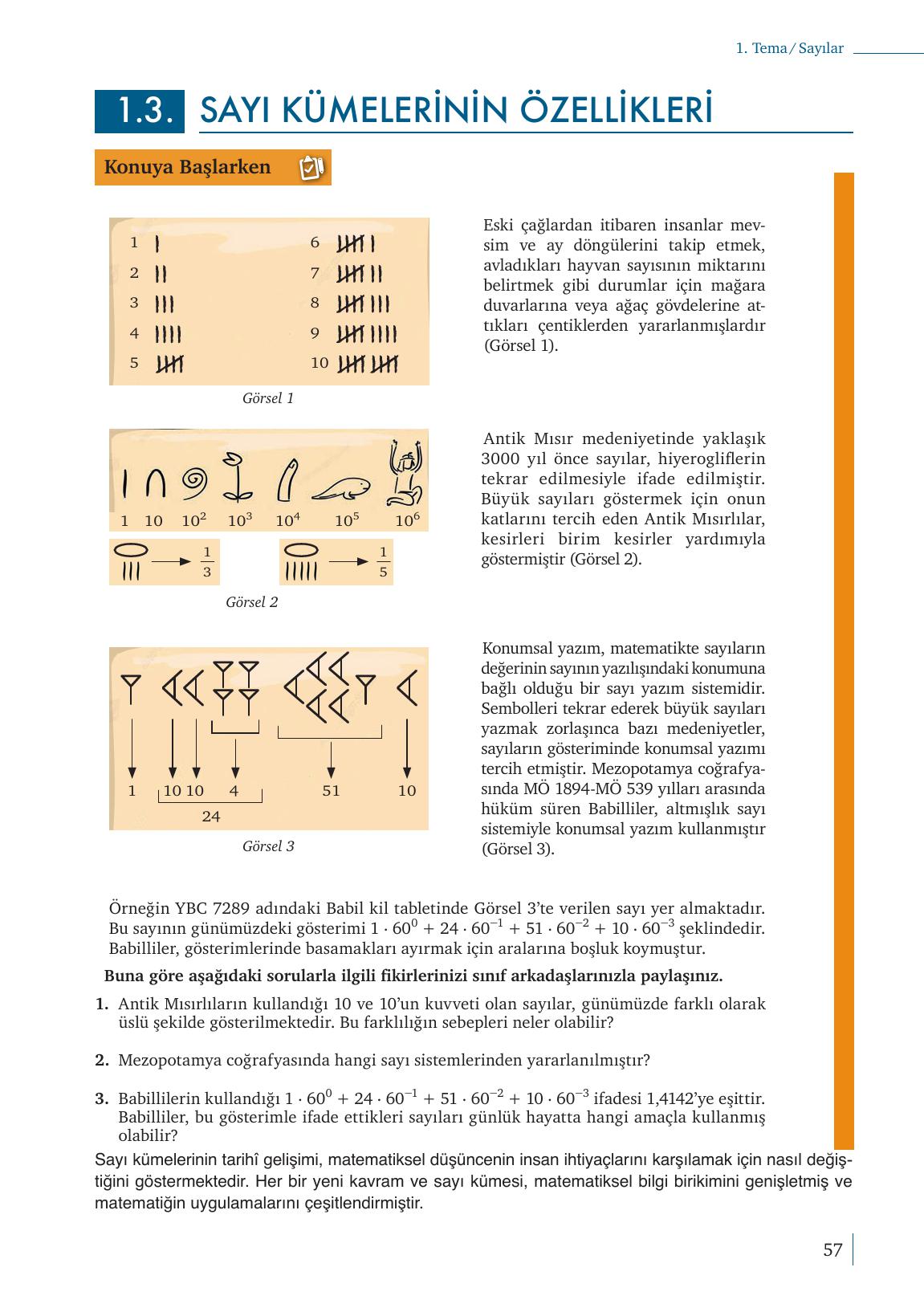 1. Tema / Sayılar

1.3. SAYI KÜMELERİNİN ÖZELLİKLERİ

Konuya Başlarken

1
2
3
4
5
6
7
8
9
10

Görsel 1

Eski çağlardan itibaren insanlar mevsim ve ay döngülerini takip etmek, avladıkları hayvan sayısının miktarını belirtmek gibi durumlar için mağara duvarlarına veya ağaç gövdelerine attıkları çentiklerden yararlanmışlardır (Görsel 1).

1 10 $10^2$ $10^3$ $10^4$ $10^5$ $10^6$

$\frac{1}{3}$ $\frac{1}{5}$

Görsel 2

Antik Mısır medeniyetinde yaklaşık 3000 yıl önce sayılar, hiyerogliflerin tekrar edilmesiyle ifade edilmiştir. Büyük sayıları göstermek için onun katlarını tercih eden Antik Mısırlılar, kesirleri birim kesirler yardımıyla göstermiştir (Görsel 2).

1 10 10 4 51 10
24

Görsel 3

Konumsal yazım, matematikte sayıların değerinin sayının yazılışındaki konumuna bağlı olduğu bir sayı yazım sistemidir. Sembolleri tekrar ederek büyük sayıları yazmak zorlaşınca bazı medeniyetler, sayıların gösteriminde konumsal yazımı tercih etmiştir. Mezopotamya coğrafyasında MÖ 1894-MÖ 539 yılları arasında hüküm süren Babilliler, altmışlık sayı sistemiyle konumsal yazım kullanmıştır (Görsel 3).

Örneğin YBC 7289 adındaki Babil kil tabletinde Görsel 3'te verilen sayı yer almaktadır. Bu sayının günümüzdeki gösterimi $1 \cdot 60^0 + 24 \cdot 60^{-1} + 51 \cdot 60^{-2} + 10 \cdot 60^{-3}$ şeklindedir. Babilliler, gösterimlerinde basamakları ayırmak için aralarına boşluk koymuştur.

Buna göre aşağıdaki sorularla ilgili fikirlerinizi sınıf arkadaşlarınızla paylaşınız.

1. Antik Mısırlıların kullandığı 10 ve 10'un kuvveti olan sayılar, günümüzde farklı olarak üslü şekilde gösterilmektedir. Bu farklılığın sebepleri neler olabilir?

2. Mezopotamya coğrafyasında hangi sayı sistemlerinden yararlanılmıştır?

3. Babillilerin kullandığı $1 \cdot 60^0 + 24 \cdot 60^{-1} + 51 \cdot 60^{-2} + 10 \cdot 60^{-3}$ ifadesi 1,4142'ye eşittir. Babilliler, bu gösterimle ifade ettikleri sayıları günlük hayatta hangi amaçla kullanmış olabilir?

Sayı kümelerinin tarihî gelişimi, matematiksel düşüncenin insan ihtiyaçlarını karşılamak için nasıl değiştiğini göstermektedir. Her bir yeni kavram ve sayı kümesi, matematiksel bilgi birikimini genişletmiş ve matematiğin uygulamalarını çeşitlendirmiştir.

57