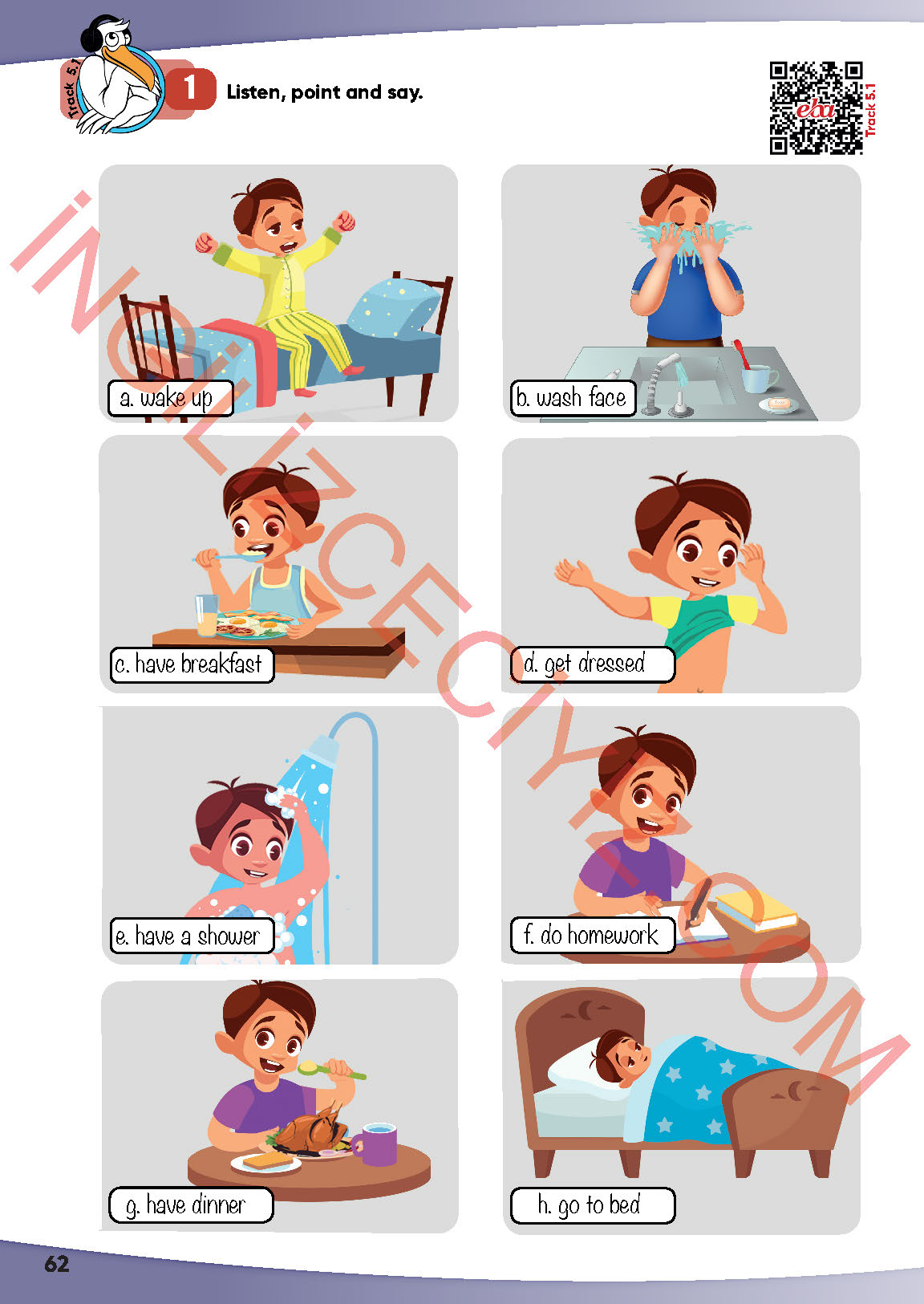 Track 5.1

1 Listen, point and say.

eba Track 5.1

İNGİLİZCECİYİZ.COM

a. wake up

b. wash face

c. have breakfast

d. get dressed

e. have a shower

f. do homework

g. have dinner

h. go to bed

62