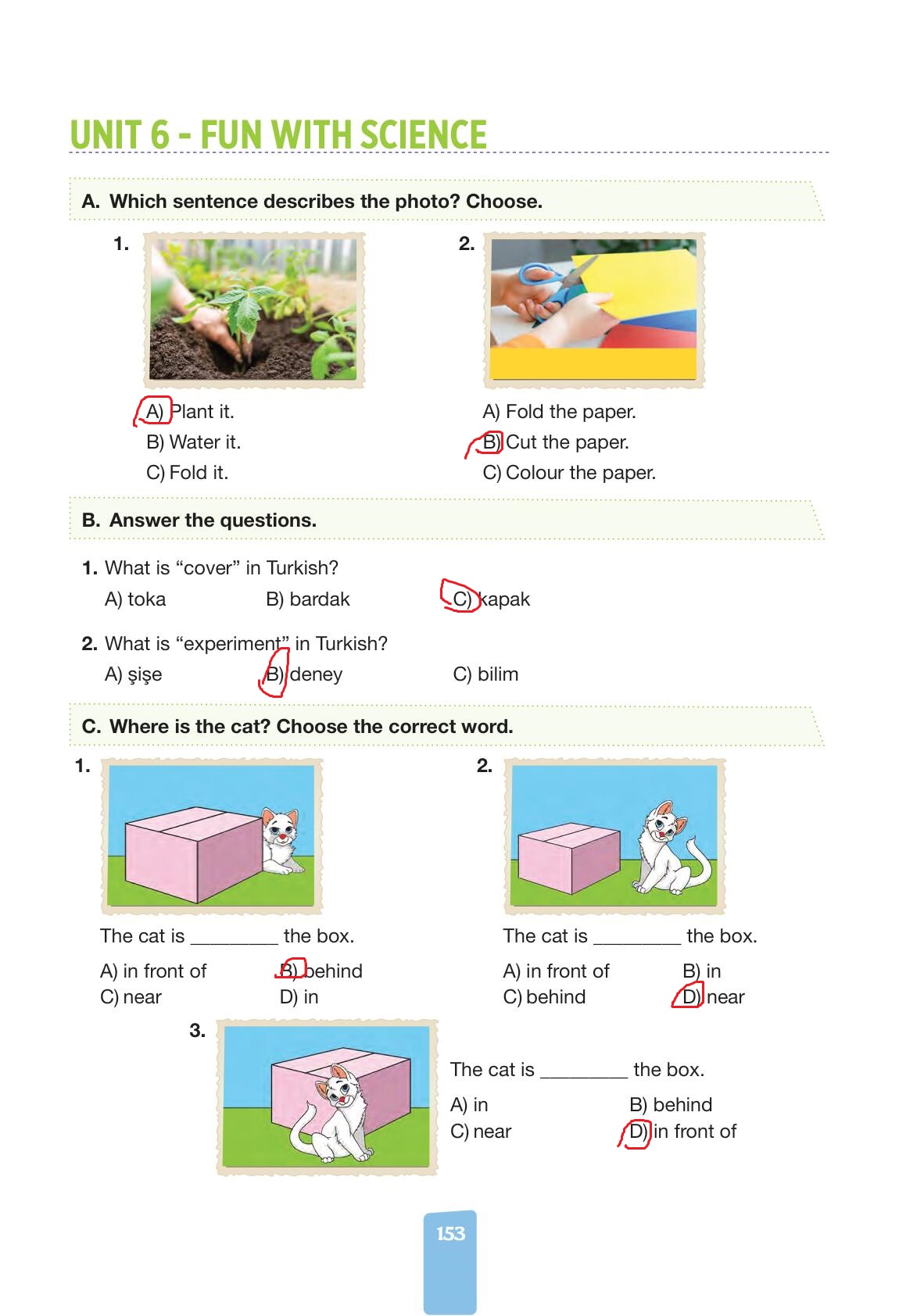 UNIT 6 - FUN WITH SCIENCE

A. Which sentence describes the photo? Choose.

1.

A) Plant it.
B) Water it.
C) Fold it.

2.

A) Fold the paper.
B) Cut the paper.
C) Colour the paper.

B. Answer the questions.

1. What is “cover” in Turkish?
A) toka B) bardak C) kapak

2. What is “experiment” in Turkish?
A) şişe B) deney C) bilim

C. Where is the cat? Choose the correct word.

1.

The cat is ________ the box.
A) in front of B) behind
C) near D) in

2.

The cat is ________ the box.
A) in front of B) in
C) behind D) near

3.

The cat is ________ the box.
A) in B) behind
C) near D) in front of

153