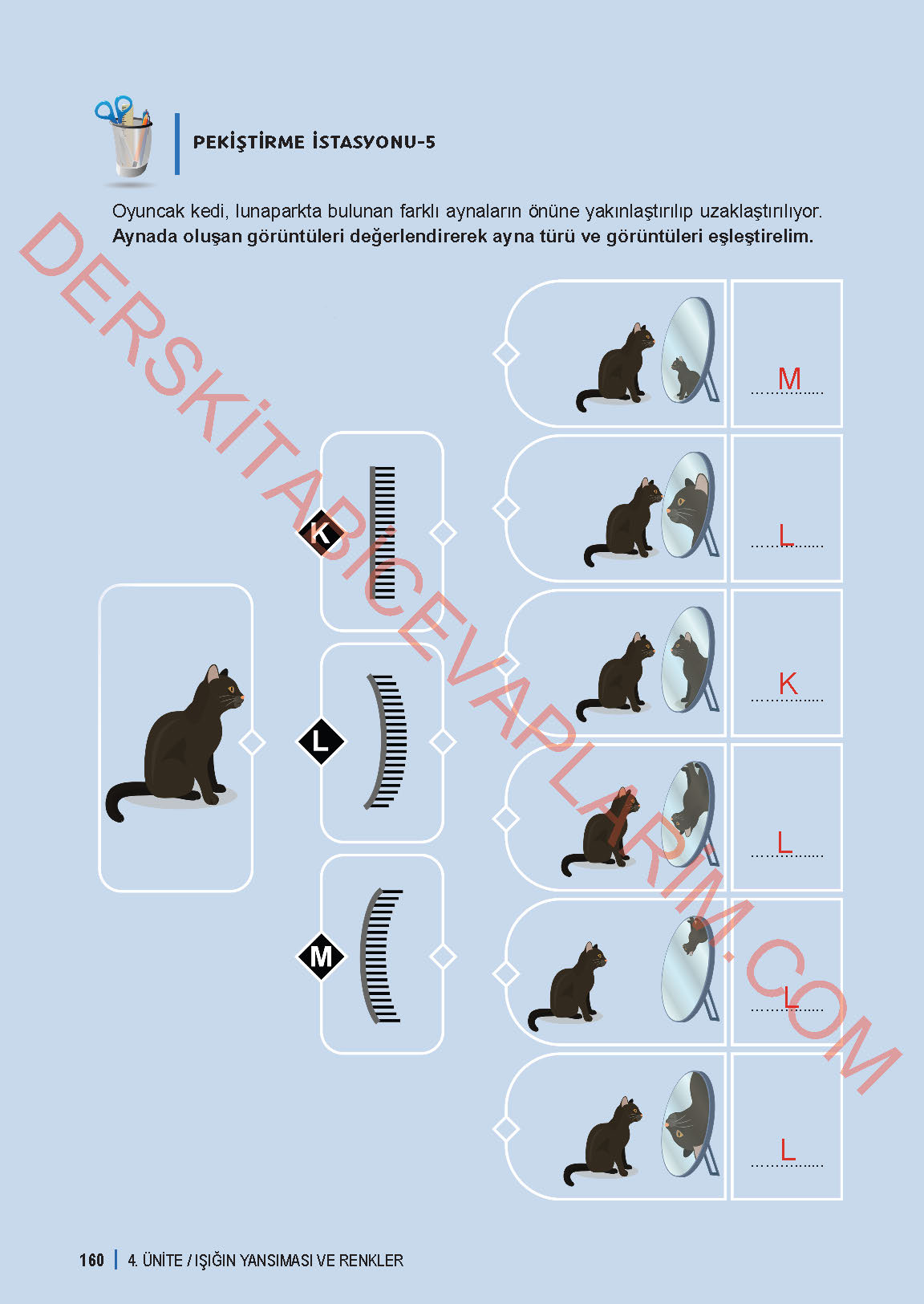 PEKİŞTİRME İSTASYONU-5

Oyuncak kedi, lunaparkta bulunan farklı aynaların önüne yakınlaştırılıp uzaklaştırılıyor. **Aynada oluşan görüntüleri değerlendirerek ayna türü ve görüntüleri eşleştirelim.**

DERSKİTABICEVAPLARIM.COM

K

L

M

M

L

K

L

L

L

160 | 4. ÜNİTE / IŞIĞIN YANSIMASI VE RENKLER