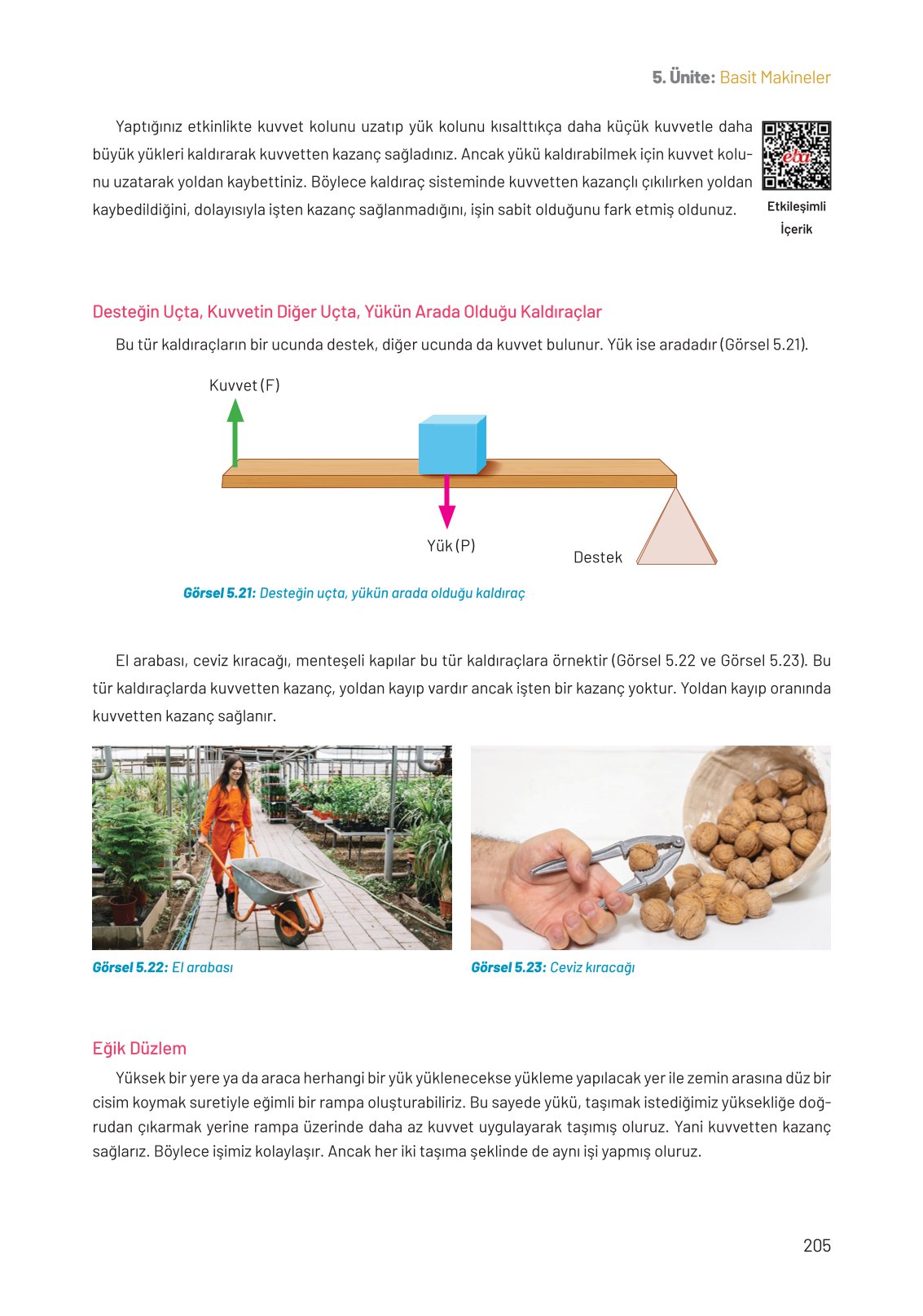 5. Ünite: Basit Makineler

Yaptığınız etkinlikte kuvvet kolunu uzatıp yük kolunu kısalttıkça daha küçük kuvvetle daha büyük yükleri kaldırarak kuvvetten kazanç sağladınız. Ancak yükü kaldırabilmek için kuvvet kolunu uzatarak yoldan kaybettiniz. Böylece kaldıraç sisteminde kuvvetten kazançlı çıkılırken yoldan kaybedildiğini, dolayısıyla işten kazanç sağlanmadığını, işin sabit olduğunu fark etmiş oldunuz.

eba

Etkileşimli İçerik

Desteğin Uçta, Kuvvetin Diğer Uçta, Yükün Arada Olduğu Kaldıraçlar

Bu tür kaldıraçların bir ucunda destek, diğer ucunda da kuvvet bulunur. Yük ise aradadır (Görsel 5.21).

Kuvvet (F)

Yük (P)

Destek

Görsel 5.21: Desteğin uçta, yükün arada olduğu kaldıraç

El arabası, ceviz kıracağı, menteşeli kapılar bu tür kaldıraçlara örnektir (Görsel 5.22 ve Görsel 5.23). Bu tür kaldıraçlarda kuvvetten kazanç, yoldan kayıp vardır ancak işten bir kazanç yoktur. Yoldan kayıp oranında kuvvetten kazanç sağlanır.

Görsel 5.22: El arabası

Görsel 5.23: Ceviz kıracağı

Eğik Düzlem

Yüksek bir yere ya da araca herhangi bir yük yüklenecekse yükleme yapılacak yer ile zemin arasına düz bir cisim koymak suretiyle eğimli bir rampa oluşturabiliriz. Bu sayede yükü, taşımak istediğimiz yüksekliğe doğrudan çıkarmak yerine rampa üzerinde daha az kuvvet uygulayarak taşımış oluruz. Yani kuvvetten kazanç sağlarız. Böylece işimiz kolaylaşır. Ancak her iki taşıma şeklinde de aynı işi yapmış oluruz.

205