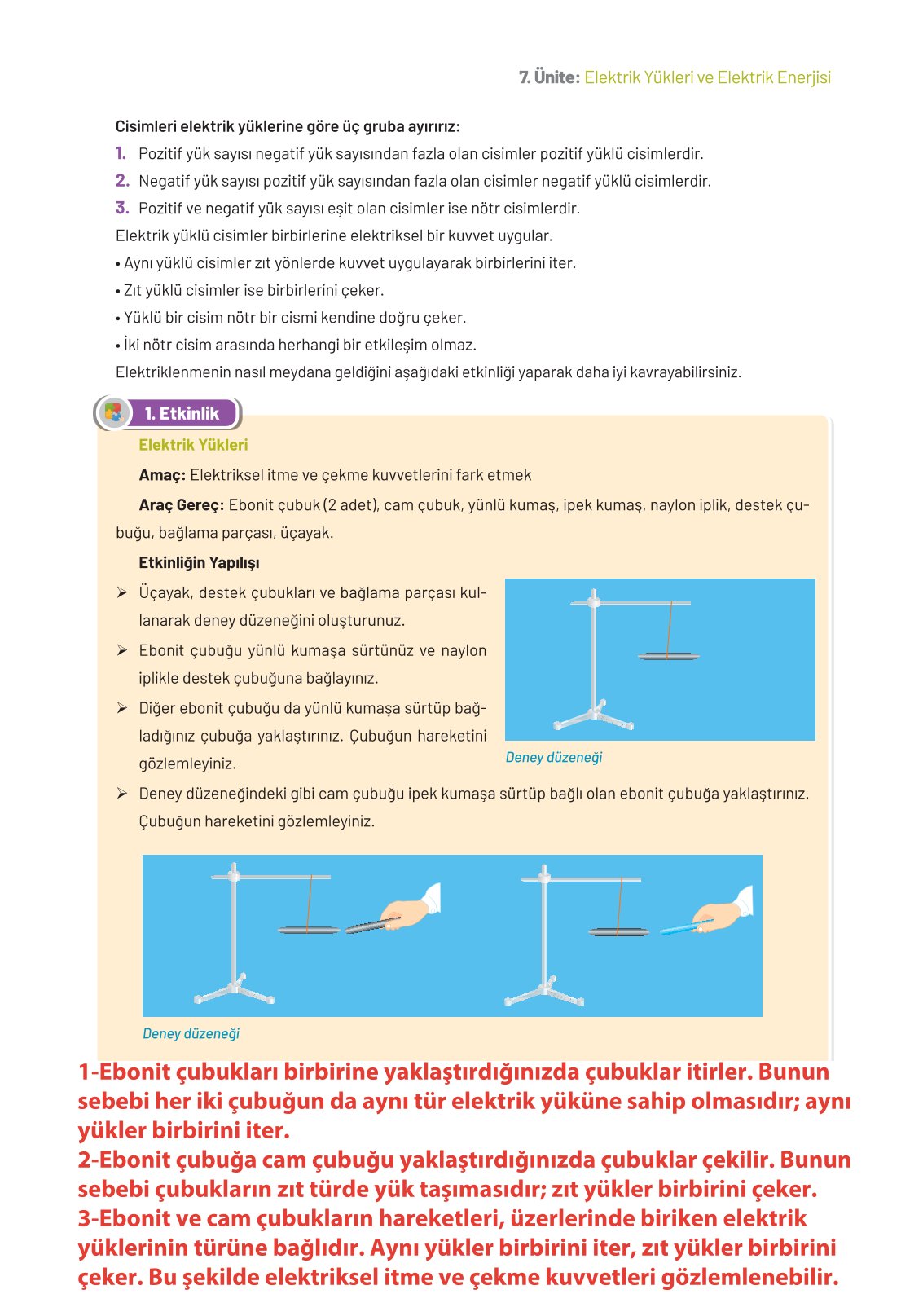 7. Ünite: Elektrik Yükleri ve Elektrik Enerjisi

Cisimleri elektrik yüklerine göre üç gruba ayırırız:

1. Pozitif yük sayısı negatif yük sayısından fazla olan cisimler pozitif yüklü cisimlerdir.
2. Negatif yük sayısı pozitif yük sayısından fazla olan cisimler negatif yüklü cisimlerdir.
3. Pozitif ve negatif yük sayısı eşit olan cisimler ise nötr cisimlerdir.

Elektrik yüklü cisimler birbirlerine elektriksel bir kuvvet uygular.
• Aynı yüklü cisimler zıt yönlerde kuvvet uygulayarak birbirlerini iter.
• Zıt yüklü cisimler ise birbirlerini çeker.
• Yüklü bir cisim nötr bir cismi kendine doğru çeker.
• İki nötr cisim arasında herhangi bir etkileşim olmaz.

Elektriklenmenin nasıl meydana geldiğini aşağıdaki etkinliği yaparak daha iyi kavrayabilirsiniz.

1. Etkinlik

Elektrik Yükleri

Amaç: Elektriksel itme ve çekme kuvvetlerini fark etmek

Araç Gereç: Ebonit çubuk (2 adet), cam çubuk, yünlü kumaş, ipek kumaş, naylon iplik, destek çubuğu, bağlama parçası, üçayak.

Etkinliğin Yapılışı

➢ Üçayak, destek çubukları ve bağlama parçası kullanarak deney düzeneğini oluşturunuz.
➢ Ebonit çubuğu yünlü kumaşa sürtünüz ve naylon iplikle destek çubuğuna bağlayınız.
➢ Diğer ebonit çubuğu da yünlü kumaşa sürtüp bağladığınız çubuğa yaklaştırınız. Çubuğun hareketini gözlemleyiniz.

Deney düzeneği

➢ Deney düzeneğindeki gibi cam çubuğu ipek kumaşa sürtüp bağlı olan ebonit çubuğa yaklaştırınız. Çubuğun hareketini gözlemleyiniz.

Deney düzeneği

1-Ebonit çubukları birbirine yaklaştırdığınızda çubuklar itirler. Bunun sebebi her iki çubuğun da aynı tür elektrik yüküne sahip olmasıdır; aynı yükler birbirini iter.
2-Ebonit çubuğa cam çubuğu yaklaştırdığınızda çubuklar çekilir. Bunun sebebi çubukların zıt türde yük taşımasıdır; zıt yükler birbirini çeker.
3-Ebonit ve cam çubukların hareketleri, üzerlerinde biriken elektrik yüklerinin türüne bağlıdır. Aynı yükler birbirini iter, zıt yükler birbirini çeker. Bu şekilde elektriksel itme ve çekme kuvvetleri gözlemlenebilir.