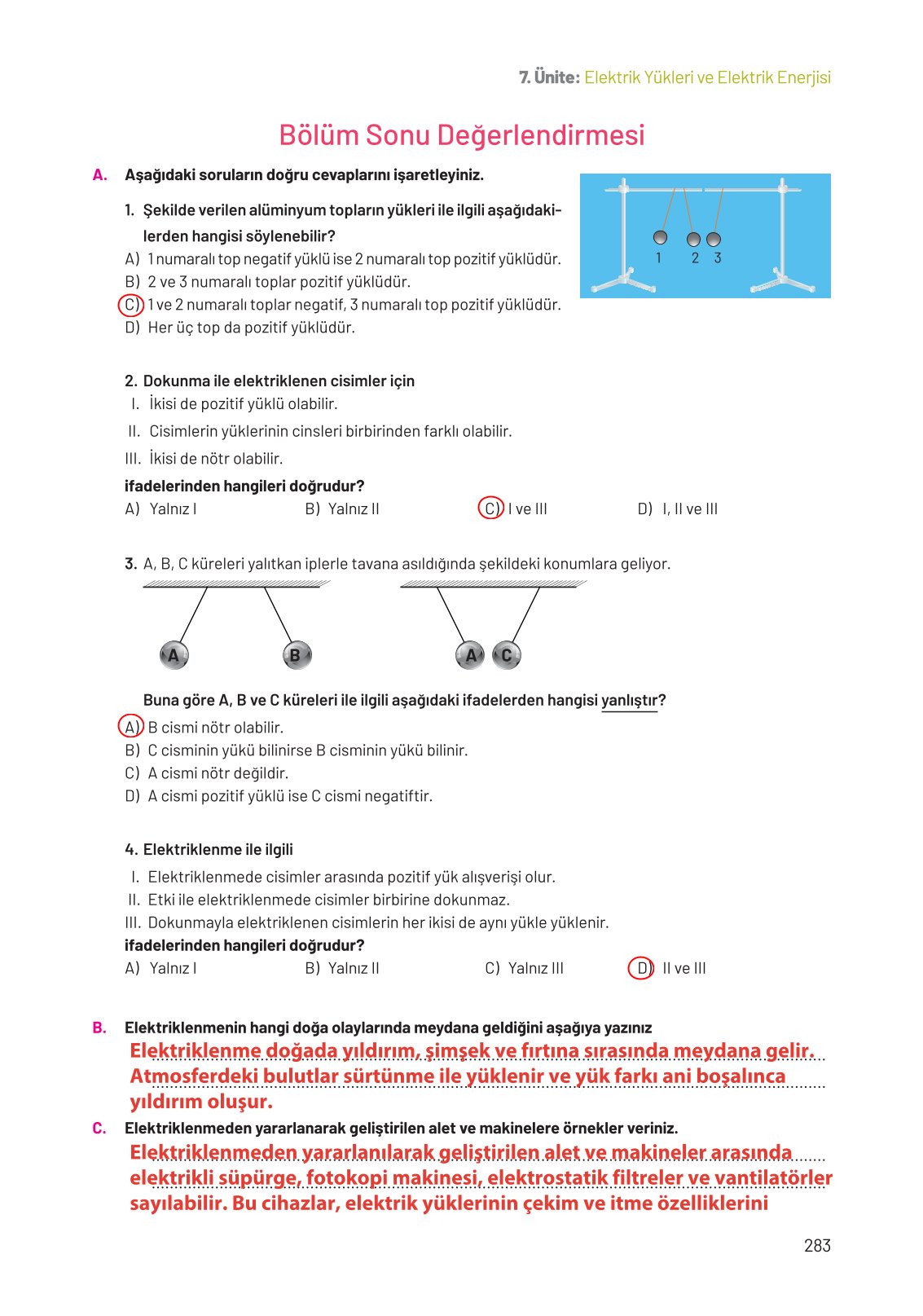 7. Ünite: Elektrik Yükleri ve Elektrik Enerjisi

Bölüm Sonu Değerlendirmesi

A. Aşağıdaki soruların doğru cevaplarını işaretleyiniz.

1. Şekilde verilen alüminyum topların yükleri ile ilgili aşağıdakilerden hangisi söylenebilir?
A) 1 numaralı top negatif yüklü ise 2 numaralı top pozitif yüklüdür.
B) 2 ve 3 numaralı toplar pozitif yüklüdür.
C) 1 ve 2 numaralı toplar negatif, 3 numaralı top pozitif yüklüdür.
D) Her üç top da pozitif yüklüdür.

1 2 3

2. Dokunma ile elektriklenen cisimler için
I. İkisi de pozitif yüklü olabilir.
II. Cisimlerin yüklerinin cinsleri birbirinden farklı olabilir.
III. İkisi de nötr olabilir.
ifadelerinden hangileri doğrudur?
A) Yalnız I
B) Yalnız II
C) I ve III
D) I, II ve III

3. A, B, C küreleri yalıtkan iplerle tavana asıldığında şekildeki konumlara geliyor.

A B A C

Buna göre A, B ve C küreleri ile ilgili aşağıdaki ifadelerden hangisi yanlıştır?
A) B cismi nötr olabilir.
B) C cisminin yükü bilinirse B cisminin yükü bilinir.
C) A cismi nötr değildir.
D) A cismi pozitif yüklü ise C cismi negatiftir.

4. Elektriklenme ile ilgili
I. Elektriklenmede cisimler arasında pozitif yük alışverişi olur.
II. Etki ile elektriklenmede cisimler birbirine dokunmaz.
III. Dokunmayla elektriklenen cisimlerin her ikisi de aynı yükle yüklenir.
ifadelerinden hangileri doğrudur?
A) Yalnız I
B) Yalnız II
C) Yalnız III
D) II ve III

B. Elektriklenmenin hangi doğa olaylarında meydana geldiğini aşağıya yazınız
Elektriklenme doğada yıldırım, şimşek ve fırtına sırasında meydana gelir. Atmosferdeki bulutlar sürtünme ile yüklenir ve yük farkı ani boşalınca yıldırım oluşur.

C. Elektriklenmeden yararlanarak geliştirilen alet ve makinelere örnekler veriniz.
Elektriklenmeden yararlanılarak geliştirilen alet ve makineler arasında elektrikli süpürge, fotokopi makinesi, elektrostatik filtreler ve vantilatörler sayılabilir. Bu cihazlar, elektrik yüklerinin çekim ve itme özelliklerini

283