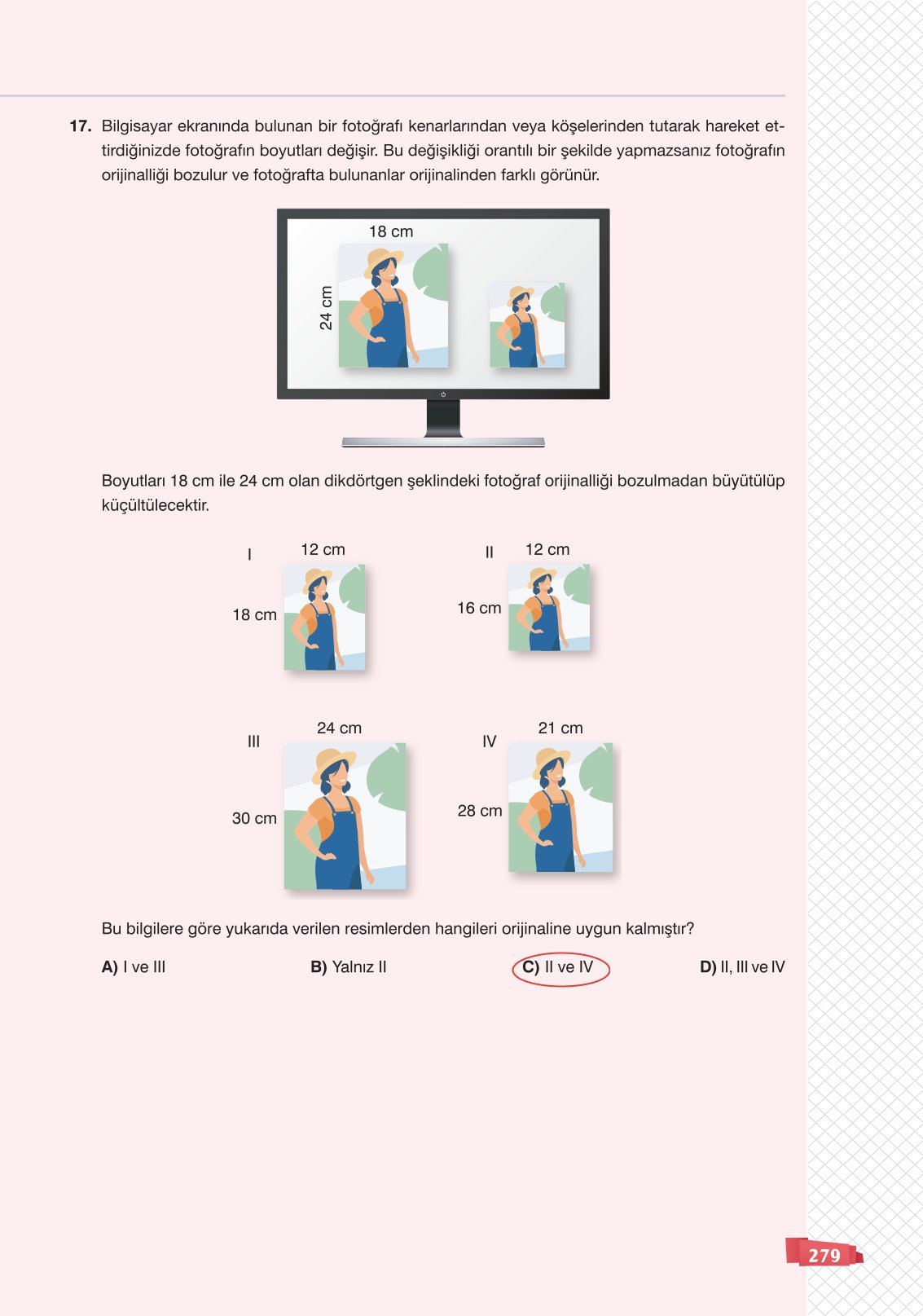 17. Bilgisayar ekranında bulunan bir fotoğrafı kenarlarından veya köşelerinden tutarak hareket ettirdiğinizde fotoğrafın boyutları değişir. Bu değişikliği orantılı bir şekilde yapmazsanız fotoğrafın orijinalliği bozulur ve fotoğrafta bulunanlar orijinalinden farklı görünür.

18 cm

24 cm

Boyutları 18 cm ile 24 cm olan dikdörtgen şeklindeki fotoğraf orijinalliği bozulmadan büyütülüp küçültülecektir.

I 12 cm 18 cm

II 12 cm 16 cm

III 24 cm 30 cm

IV 21 cm 28 cm

Bu bilgilere göre yukarıda verilen resimlerden hangileri orijinaline uygun kalmıştır?

A) I ve III B) Yalnız II C) II ve IV D) II, III ve IV

279