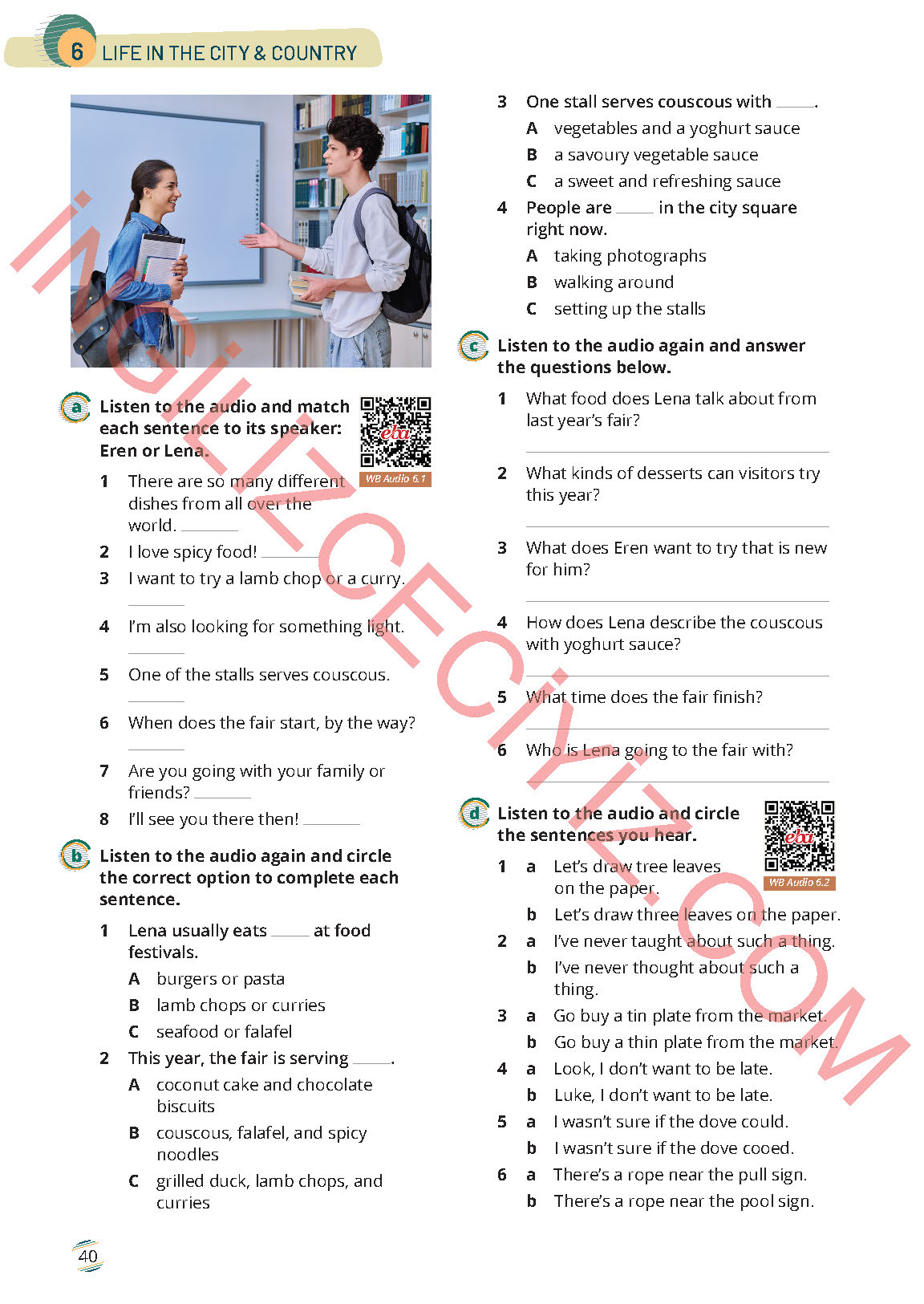 6 LIFE IN THE CITY & COUNTRY

a Listen to the audio and match each sentence to its speaker: Eren or Lena.

eba WB Audio 6.1

1 There are so many different dishes from all over the world. ______
2 I love spicy food! ______
3 I want to try a lamb chop or a curry. ______
4 I'm also looking for something light. ______
5 One of the stalls serves couscous. ______
6 When does the fair start, by the way? ______
7 Are you going with your family or friends? ______
8 I'll see you there then! ______

b Listen to the audio again and circle the correct option to complete each sentence.

1 Lena usually eats ____ at food festivals.
A burgers or pasta
B lamb chops or curries
C seafood or falafel
2 This year, the fair is serving ____.
A coconut cake and chocolate biscuits
B couscous, falafel, and spicy noodles
C grilled duck, lamb chops, and curries
3 One stall serves couscous with ____.
A vegetables and a yoghurt sauce
B a savoury vegetable sauce
C a sweet and refreshing sauce
4 People are ____ in the city square right now.
A taking photographs
B walking around
C setting up the stalls

c Listen to the audio again and answer the questions below.

1 What food does Lena talk about from last year's fair?
______
2 What kinds of desserts can visitors try this year?
______
3 What does Eren want to try that is new for him?
______
4 How does Lena describe the couscous with yoghurt sauce?
______
5 What time does the fair finish?
______
6 Who is Lena going to the fair with?
______

d Listen to the audio and circle the sentences you hear.

eba WB Audio 6.2

1 a Let's draw tree leaves on the paper.
b Let's draw three leaves on the paper.
2 a I've never taught about such a thing.
b I've never thought about such a thing.
3 a Go buy a tin plate from the market.
b Go buy a thin plate from the market.
4 a Look, I don't want to be late.
b Luke, I don't want to be late.
5 a I wasn't sure if the dove could.
b I wasn't sure if the dove cooed.
6 a There's a rope near the pull sign.
b There's a rope near the pool sign.

40

İNGİLİZCECİYİZ.COM