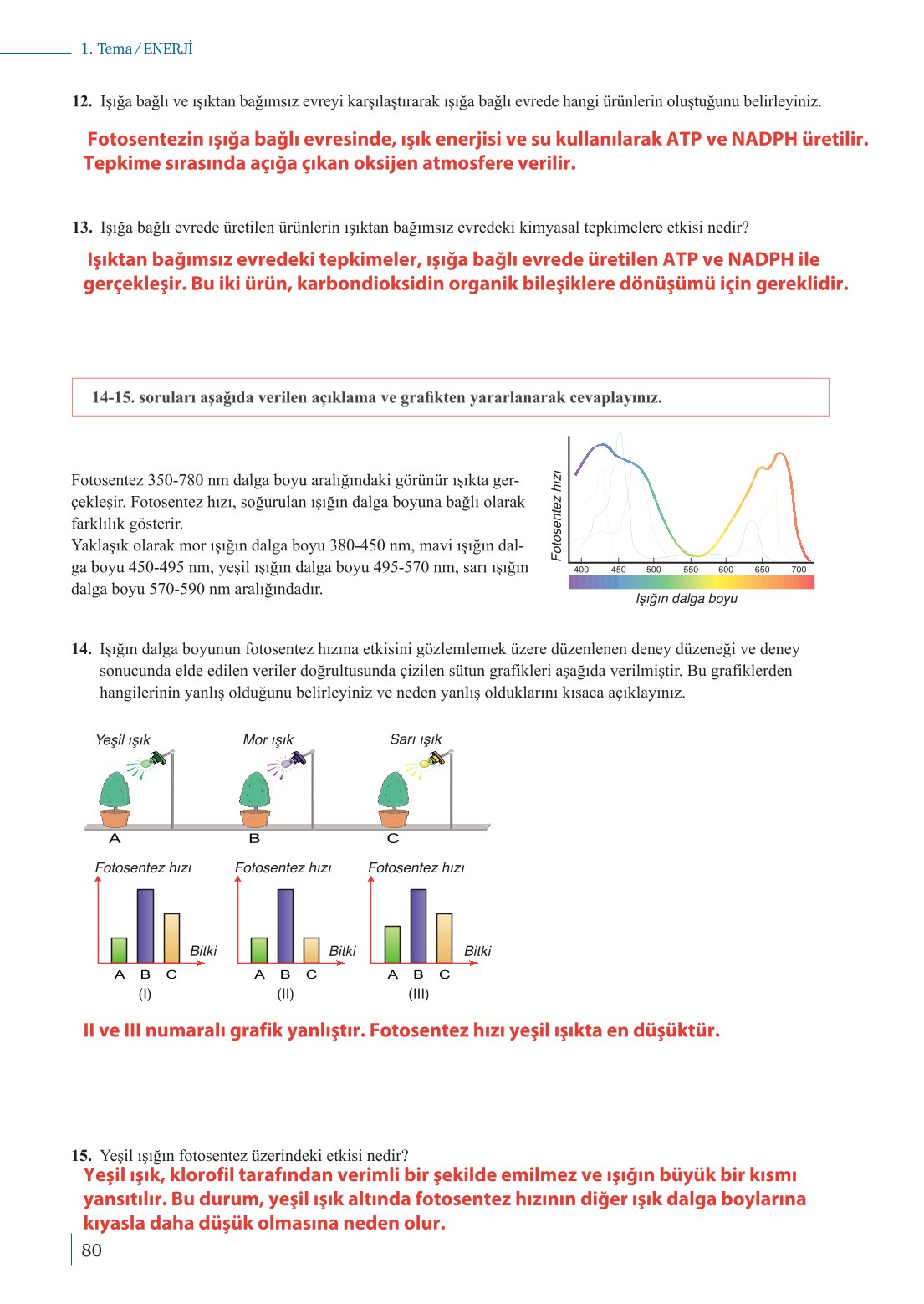 1. Tema / ENERJİ

12. Işığa bağlı ve ışıktan bağımsız evreyi karşılaştırarak ışığa bağlı evrede hangi ürünlerin oluştuğunu belirleyiniz.

Fotosentezin ışığa bağlı evresinde, ışık enerjisi ve su kullanılarak ATP ve NADPH üretilir. Tepkime sırasında açığa çıkan oksijen atmosfere verilir.

13. Işığa bağlı evrede üretilen ürünlerin ışıktan bağımsız evredeki kimyasal tepkimelere etkisi nedir?

Işıktan bağımsız evredeki tepkimeler, ışığa bağlı evrede üretilen ATP ve NADPH ile gerçekleşir. Bu iki ürün, karbondioksidin organik bileşiklere dönüşümü için gereklidir.

14-15. soruları aşağıda verilen açıklama ve grafikten yararlanarak cevaplayınız.

Fotosentez 350-780 nm dalga boyu aralığındaki görünür ışıkta gerçekleşir. Fotosentez hızı, soğurulan ışığın dalga boyuna bağlı olarak farklılık gösterir.
Yaklaşık olarak mor ışığın dalga boyu 380-450 nm, mavi ışığın dalga boyu 450-495 nm, yeşil ışığın dalga boyu 495-570 nm, sarı ışığın dalga boyu 570-590 nm aralığındadır.

Fotosentez hızı
400 450 500 550 600 650 700
Işığın dalga boyu

14. Işığın dalga boyunun fotosentez hızına etkisini gözlemlemek üzere düzenlenen deney düzeneği ve deney sonucunda elde edilen veriler doğrultusunda çizilen sütun grafikleri aşağıda verilmiştir. Bu grafiklerden hangilerinin yanlış olduğunu belirleyiniz ve neden yanlış olduklarını kısaca açıklayınız.

Yeşil ışık
Mor ışık
Sarı ışık
A
B
C

Fotosentez hızı
Bitki
A B C
(I)

Fotosentez hızı
Bitki
A B C
(II)

Fotosentez hızı
Bitki
A B C
(III)

II ve III numaralı grafik yanlıştır. Fotosentez hızı yeşil ışıkta en düşüktür.

15. Yeşil ışığın fotosentez üzerindeki etkisi nedir?
Yeşil ışık, klorofil tarafından verimli bir şekilde emilmez ve ışığın büyük bir kısmı yansıtılır. Bu durum, yeşil ışık altında fotosentez hızının diğer ışık dalga boylarına kıyasla daha düşük olmasına neden olur.

80