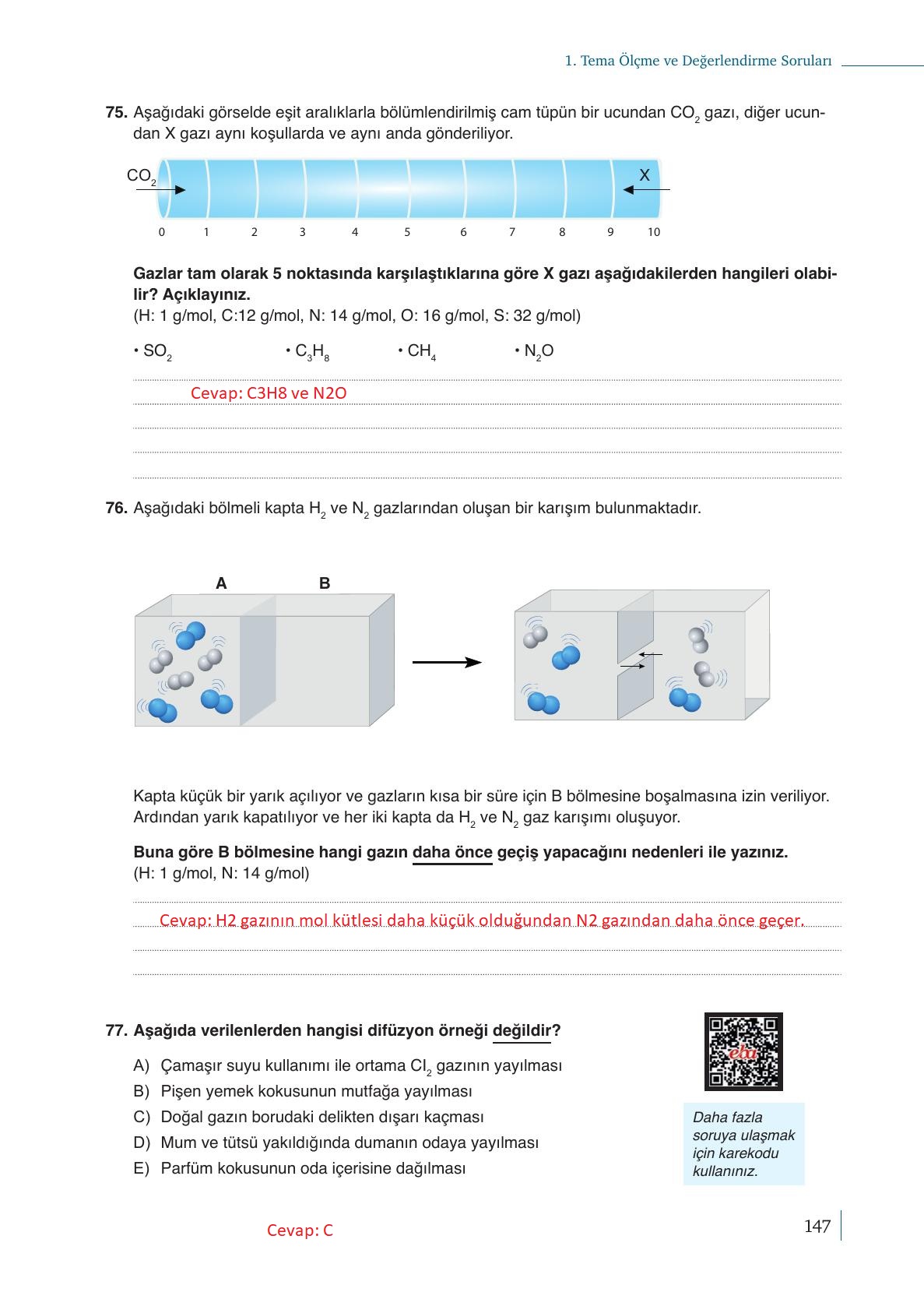 1. Tema Ölçme ve Değerlendirme Soruları

**75.** Aşağıdaki görselde eşit aralıklarla bölümlendirilmiş cam tüpün bir ucundan $CO_2$ gazı, diğer ucundan X gazı aynı koşullarda ve aynı anda gönderiliyor.

$CO_2$

X

0 1 2 3 4 5 6 7 8 9 10

**Gazlar tam olarak 5 noktasında karşılaştıklarına göre X gazı aşağıdakilerden hangileri olabilir? Açıklayınız.**
(H: 1 g/mol, C:12 g/mol, N: 14 g/mol, O: 16 g/mol, S: 32 g/mol)

• $SO_2$ • $C_3H_8$ • $CH_4$ • $N_2O$

Cevap: C3H8 ve N2O

**76.** Aşağıdaki bölmeli kapta $H_2$ ve $N_2$ gazlarından oluşan bir karışım bulunmaktadır.

A B

Kapta küçük bir yarık açılıyor ve gazların kısa bir süre için B bölmesine boşalmasına izin veriliyor. Ardından yarık kapatılıyor ve her iki kapta da $H_2$ ve $N_2$ gaz karışımı oluşuyor.

**Buna göre B bölmesine hangi gazın daha önce geçiş yapacağını nedenleri ile yazınız.**
(H: 1 g/mol, N: 14 g/mol)

Cevap: H2 gazının mol kütlesi daha küçük olduğundan N2 gazından daha önce geçer.

**77. Aşağıda verilenlerden hangisi difüzyon örneği değildir?**

A) Çamaşır suyu kullanımı ile ortama $Cl_2$ gazının yayılması
B) Pişen yemek kokusunun mutfağa yayılması
C) Doğal gazın borudaki delikten dışarı kaçması
D) Mum ve tütsü yakıldığında dumanın odaya yayılması
E) Parfüm kokusunun oda içerisine dağılması

eba

Daha fazla soruya ulaşmak için karekodu kullanınız.

Cevap: C

147