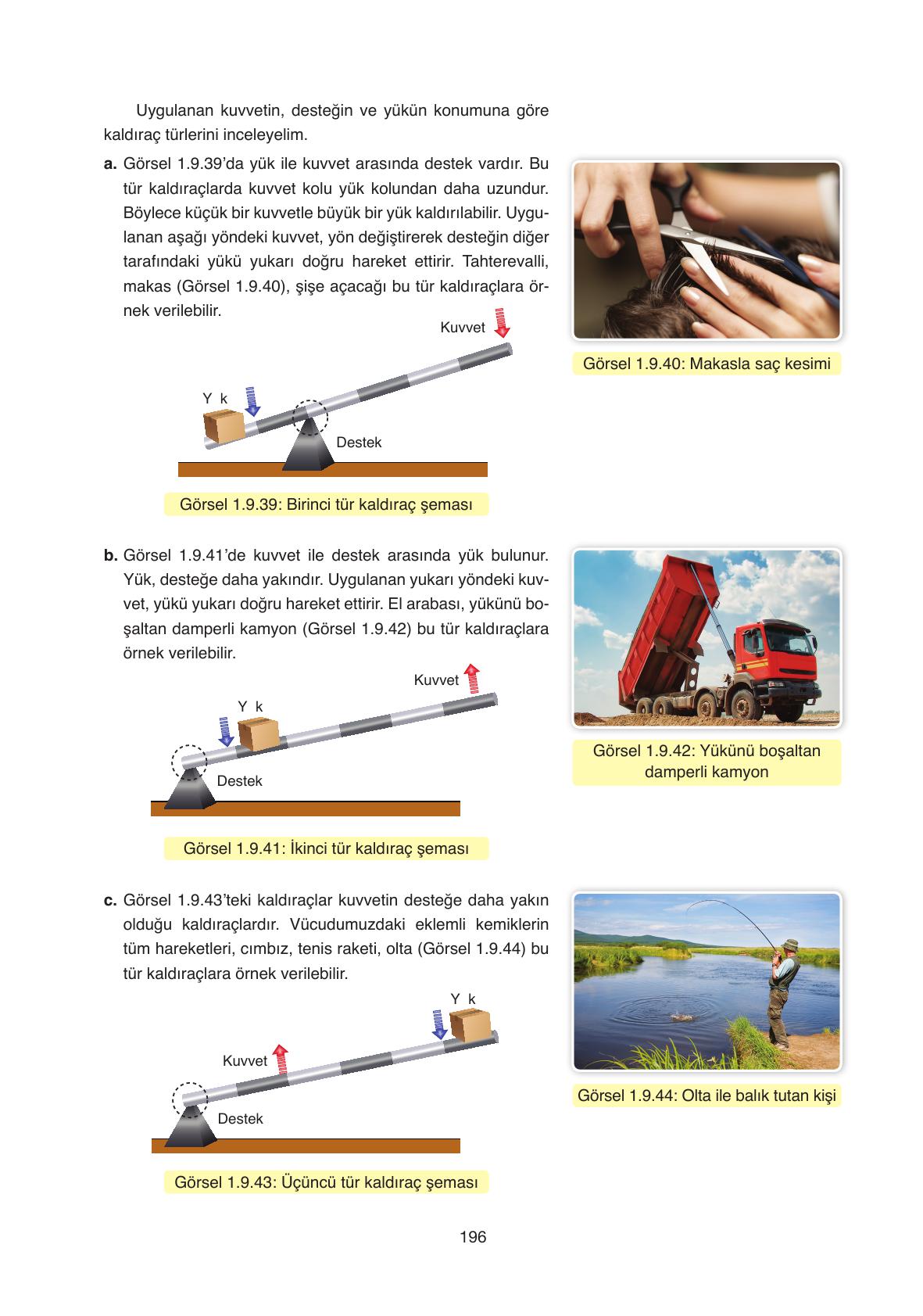 Uygulanan kuvvetin, desteğin ve yükün konumuna göre kaldıraç türlerini inceleyelim.

a. Görsel 1.9.39'da yük ile kuvvet arasında destek vardır. Bu tür kaldıraçlarda kuvvet kolu yük kolundan daha uzundur. Böylece küçük bir kuvvetle büyük bir yük kaldırılabilir. Uygulanan aşağı yöndeki kuvvet, yön değiştirerek desteğin diğer tarafındaki yükü yukarı doğru hareket ettirir. Tahterevalli, makas (Görsel 1.9.40), şişe açacağı bu tür kaldıraçlara örnek verilebilir.

Kuvvet
Y k
Destek

Görsel 1.9.39: Birinci tür kaldıraç şeması

Görsel 1.9.40: Makasla saç kesimi

b. Görsel 1.9.41'de kuvvet ile destek arasında yük bulunur. Yük, desteğe daha yakındır. Uygulanan yukarı yöndeki kuvvet, yükü yukarı doğru hareket ettirir. El arabası, yükünü boşaltan damperli kamyon (Görsel 1.9.42) bu tür kaldıraçlara örnek verilebilir.

Kuvvet
Y k
Destek

Görsel 1.9.41: İkinci tür kaldıraç şeması

Görsel 1.9.42: Yükünü boşaltan damperli kamyon

c. Görsel 1.9.43'teki kaldıraçlar kuvvetin desteğe daha yakın olduğu kaldıraçlardır. Vücudumuzdaki eklemli kemiklerin tüm hareketleri, cımbız, tenis raketi, olta (Görsel 1.9.44) bu tür kaldıraçlara örnek verilebilir.

Y k
Kuvvet
Destek

Görsel 1.9.43: Üçüncü tür kaldıraç şeması

Görsel 1.9.44: Olta ile balık tutan kişi

196