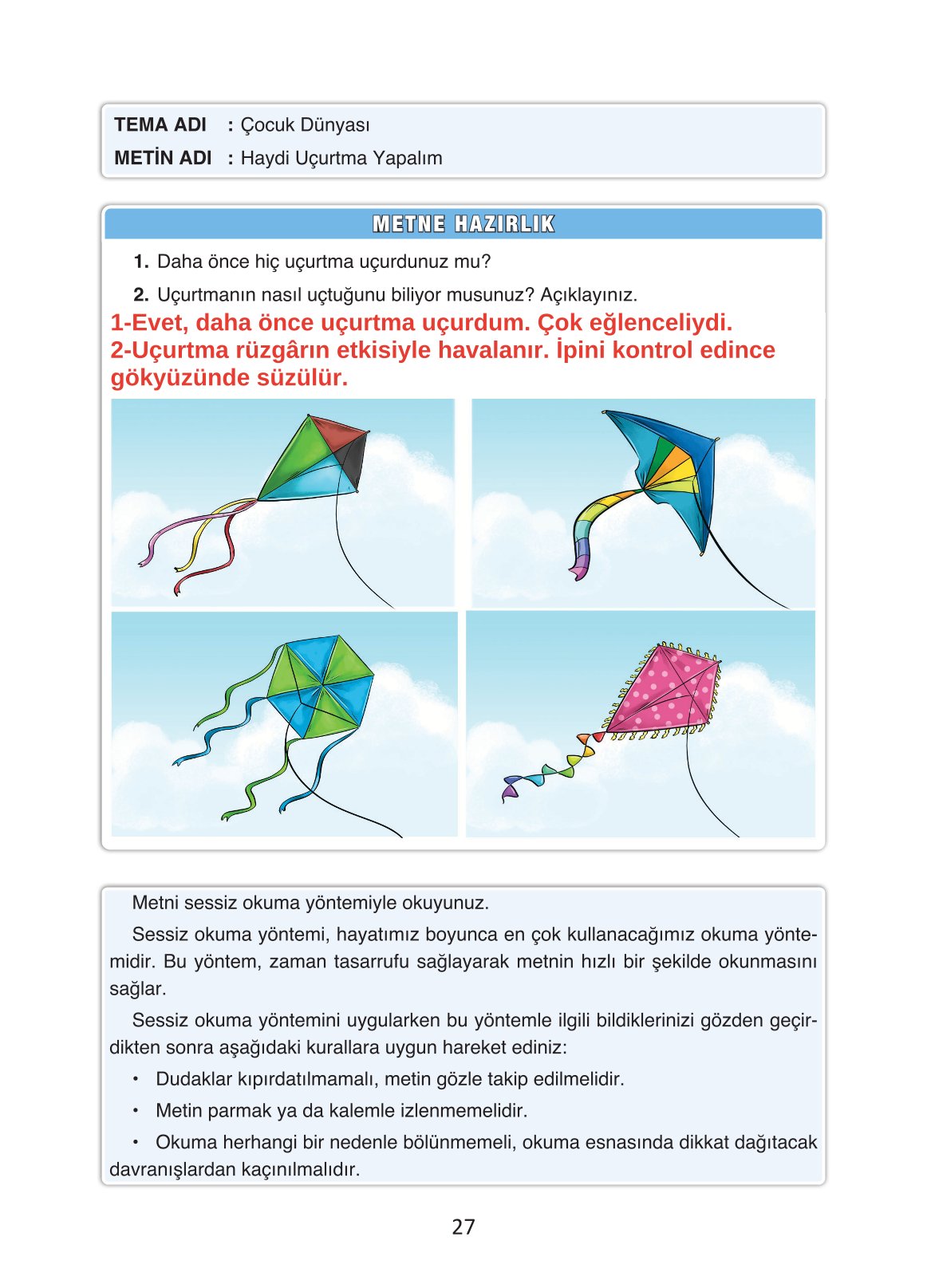 TEMA ADI : Çocuk Dünyası
METİN ADI : Haydi Uçurtma Yapalım

METNE HAZIRLIK

1. Daha önce hiç uçurtma uçurdunuz mu?

2. Uçurtmanın nasıl uçtuğunu biliyor musunuz? Açıklayınız.

1-Evet, daha önce uçurtma uçurdum. Çok eğlenceliydi.
2-Uçurtma rüzgârın etkisiyle havalanır. İpini kontrol edince gökyüzünde süzülür.

Metni sessiz okuma yöntemiyle okuyunuz.

Sessiz okuma yöntemi, hayatımız boyunca en çok kullanacağımız okuma yöntemidir. Bu yöntem, zaman tasarrufu sağlayarak metnin hızlı bir şekilde okunmasını sağlar.

Sessiz okuma yöntemini uygularken bu yöntemle ilgili bildiklerinizi gözden geçirdikten sonra aşağıdaki kurallara uygun hareket ediniz:

• Dudaklar kıpırdatılmamalı, metin gözle takip edilmelidir.

• Metin parmak ya da kalemle izlenmemelidir.

• Okuma herhangi bir nedenle bölünmemeli, okuma esnasında dikkat dağıtacak davranışlardan kaçınılmalıdır.

27